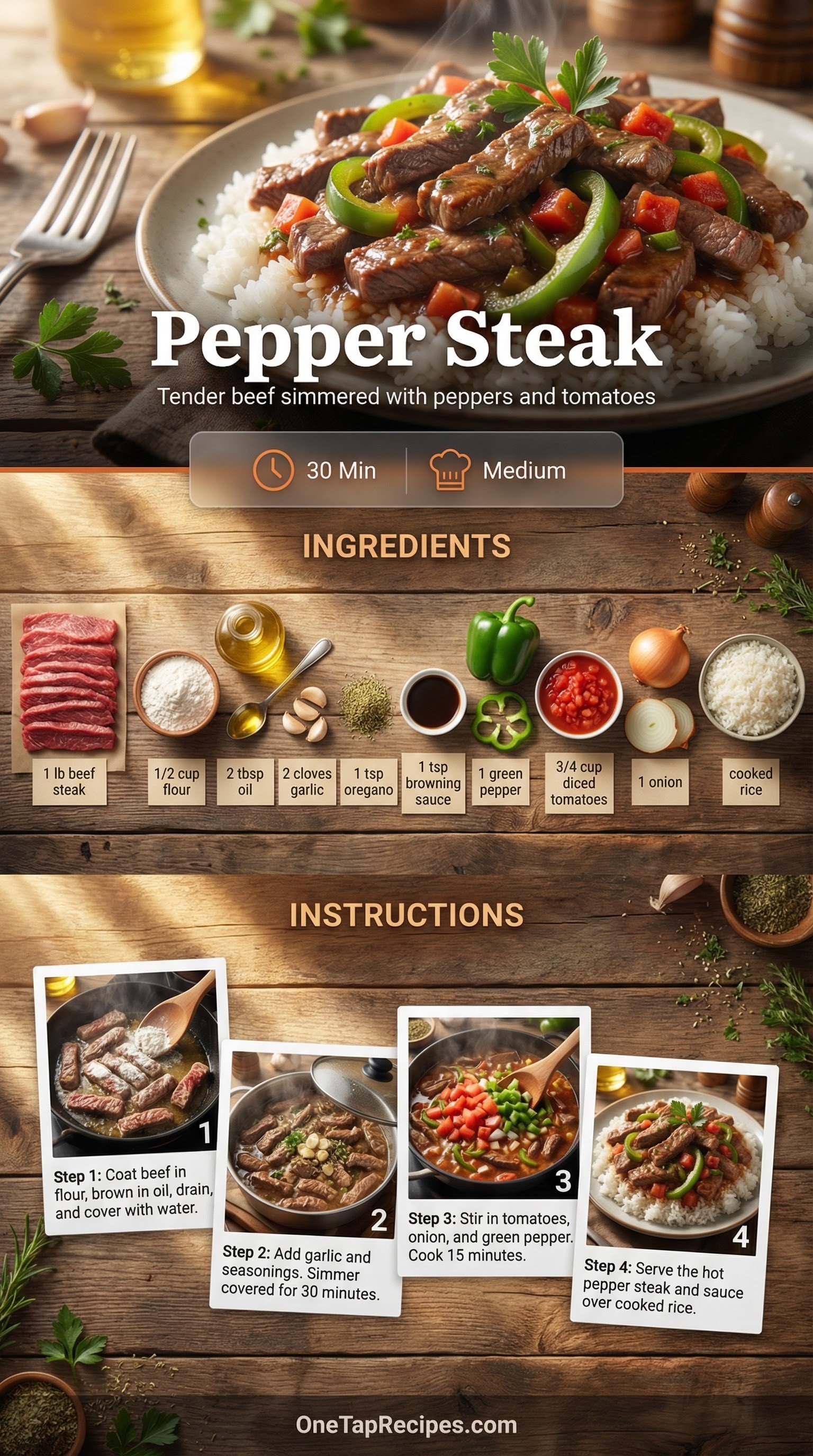 Pepper Steak

Tender beef simmered with peppers and tomatoes

30 Min

Medium

INGREDIENTS

1 lb beef steak

1/2 cup flour

2 tbsp oil

2 cloves garlic

1 tsp oregano

1 tsp browning sauce

1 green pepper

3/4 cup diced tomatoes

1 onion

cooked rice

INSTRUCTIONS

1

Step 1: Coat beef in flour, brown in oil, drain, and cover with water.

2

Step 2: Add garlic and seasonings. Simmer covered for 30 minutes.

3

Step 3: Stir in tomatoes, onion, and green pepper. Cook 15 minutes.

4

Step 4: Serve the hot pepper steak and sauce over cooked rice.

OneTapRecipes.com