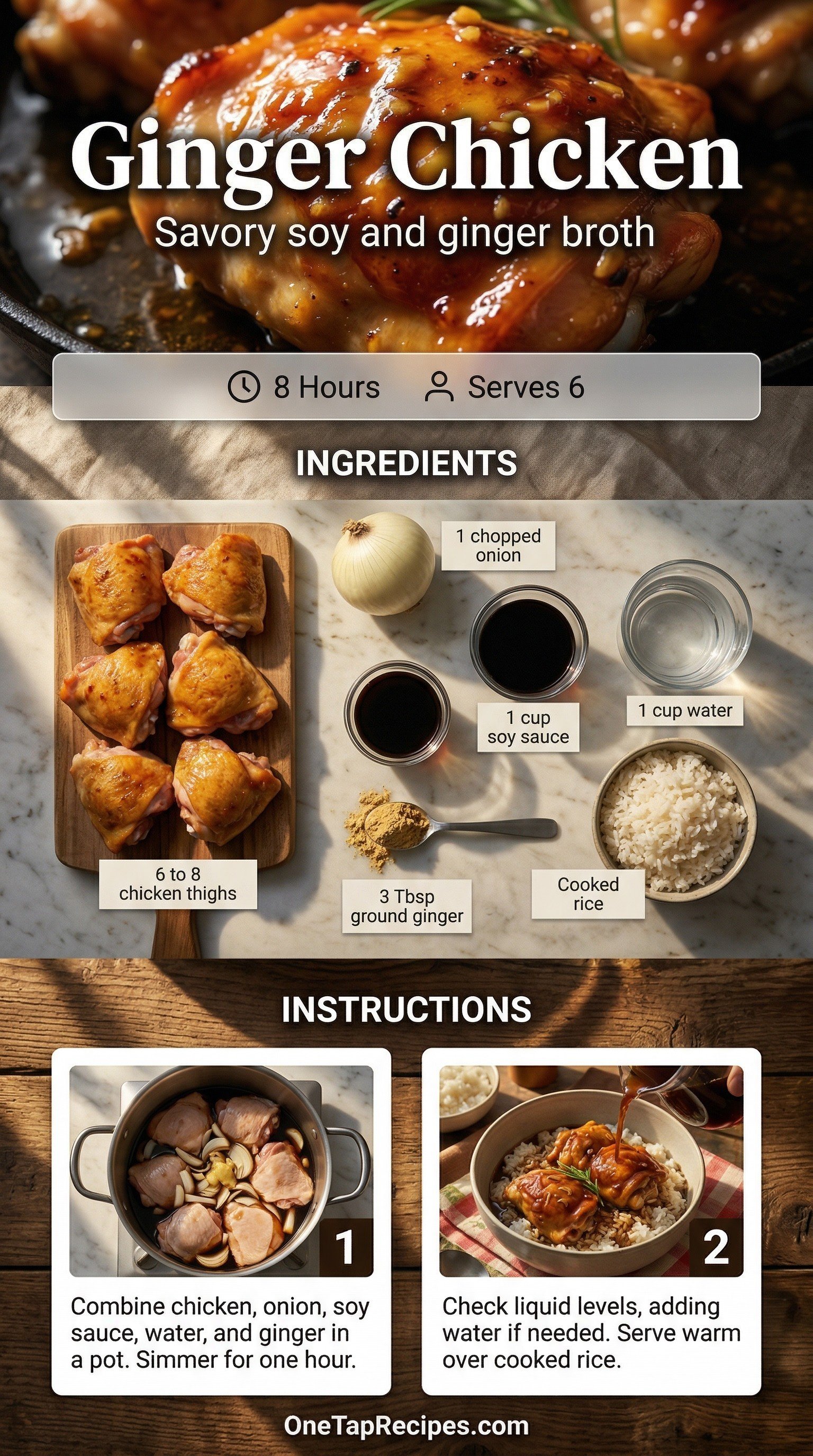 Ginger Chicken
Savory soy and ginger broth

8 Hours Serves 6

INGREDIENTS

1 chopped onion

1 cup soy sauce

1 cup water

6 to 8 chicken thighs

3 Tbsp ground ginger

Cooked rice

INSTRUCTIONS

1
Combine chicken, onion, soy sauce, water, and ginger in a pot. Simmer for one hour.

2
Check liquid levels, adding water if needed. Serve warm over cooked rice.

OneTapRecipes.com