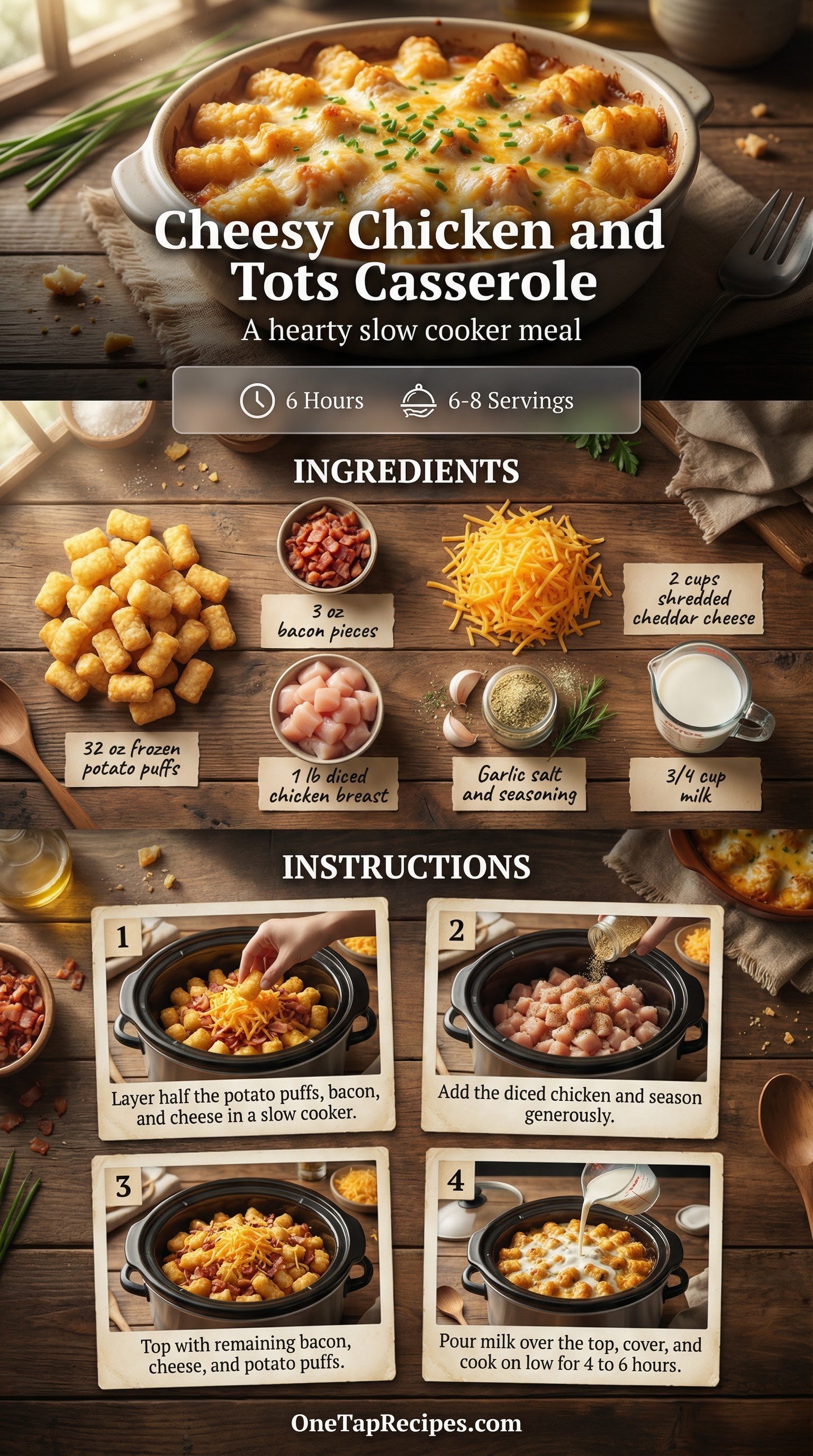 Cheesy Chicken and Tots Casserole

A hearty slow cooker meal

6 Hours

6-8 Servings

INGREDIENTS

3 oz bacon pieces

2 cups shredded cheddar cheese

32 oz frozen potato puffs

1 lb diced chicken breast

Garlic salt and seasoning

3/4 cup milk

INSTRUCTIONS

1
Layer half the potato puffs, bacon, and cheese in a slow cooker.

2
Add the diced chicken and season generously.

3
Top with remaining bacon, cheese, and potato puffs.

4
Pour milk over the top, cover, and cook on low for 4 to 6 hours.

OneTapRecipes.com