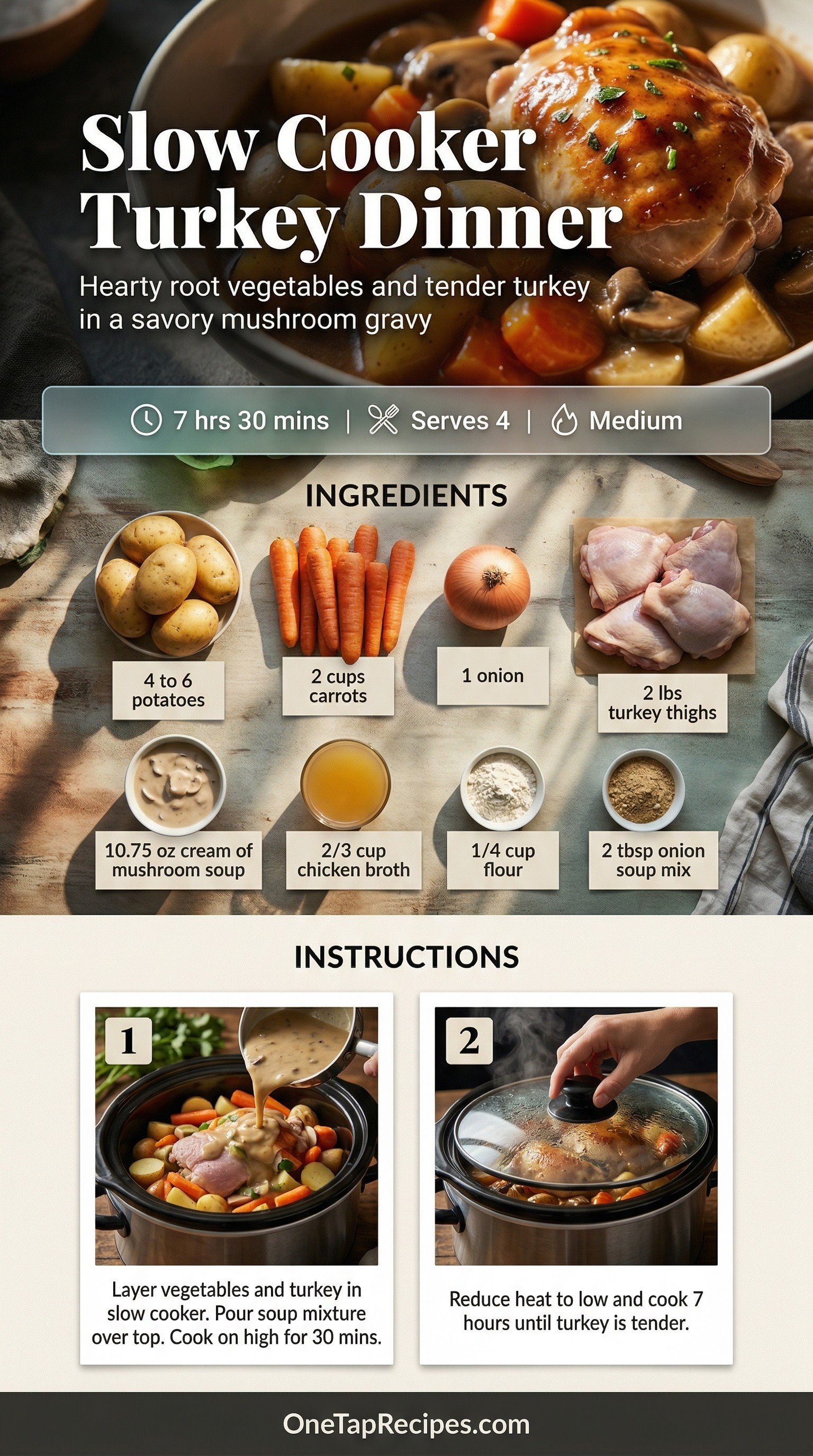 Slow Cooker Turkey Dinner

Hearty root vegetables and tender turkey in a savory mushroom gravy

7 hrs 30 mins | Serves 4 | Medium

INGREDIENTS

4 to 6 potatoes

2 cups carrots

1 onion

2 lbs turkey thighs

10.75 oz cream of mushroom soup

2/3 cup chicken broth

1/4 cup flour

2 tbsp onion soup mix

INSTRUCTIONS

1

Layer vegetables and turkey in slow cooker. Pour soup mixture over top. Cook on high for 30 mins.

2

Reduce heat to low and cook 7 hours until turkey is tender.

OneTapRecipes.com