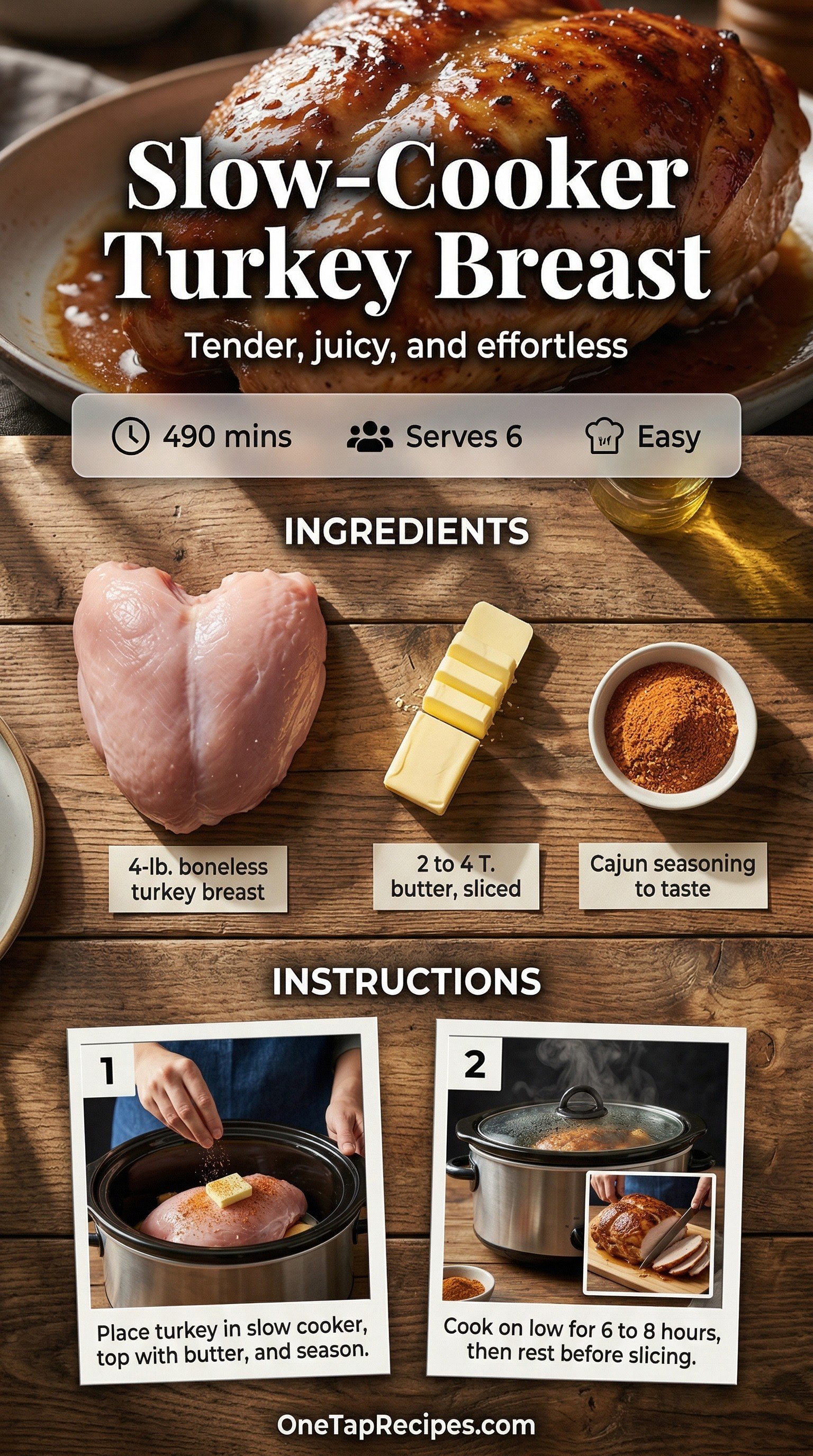 Slow-Cooker Turkey Breast

Tender, juicy, and effortless

490 mins Serves 6 Easy

INGREDIENTS

4-lb. boneless turkey breast

2 to 4 T. butter, sliced

Cajun seasoning to taste

INSTRUCTIONS

1

Place turkey in slow cooker, top with butter, and season.

2

Cook on low for 6 to 8 hours, then rest before slicing.

OneTapRecipes.com