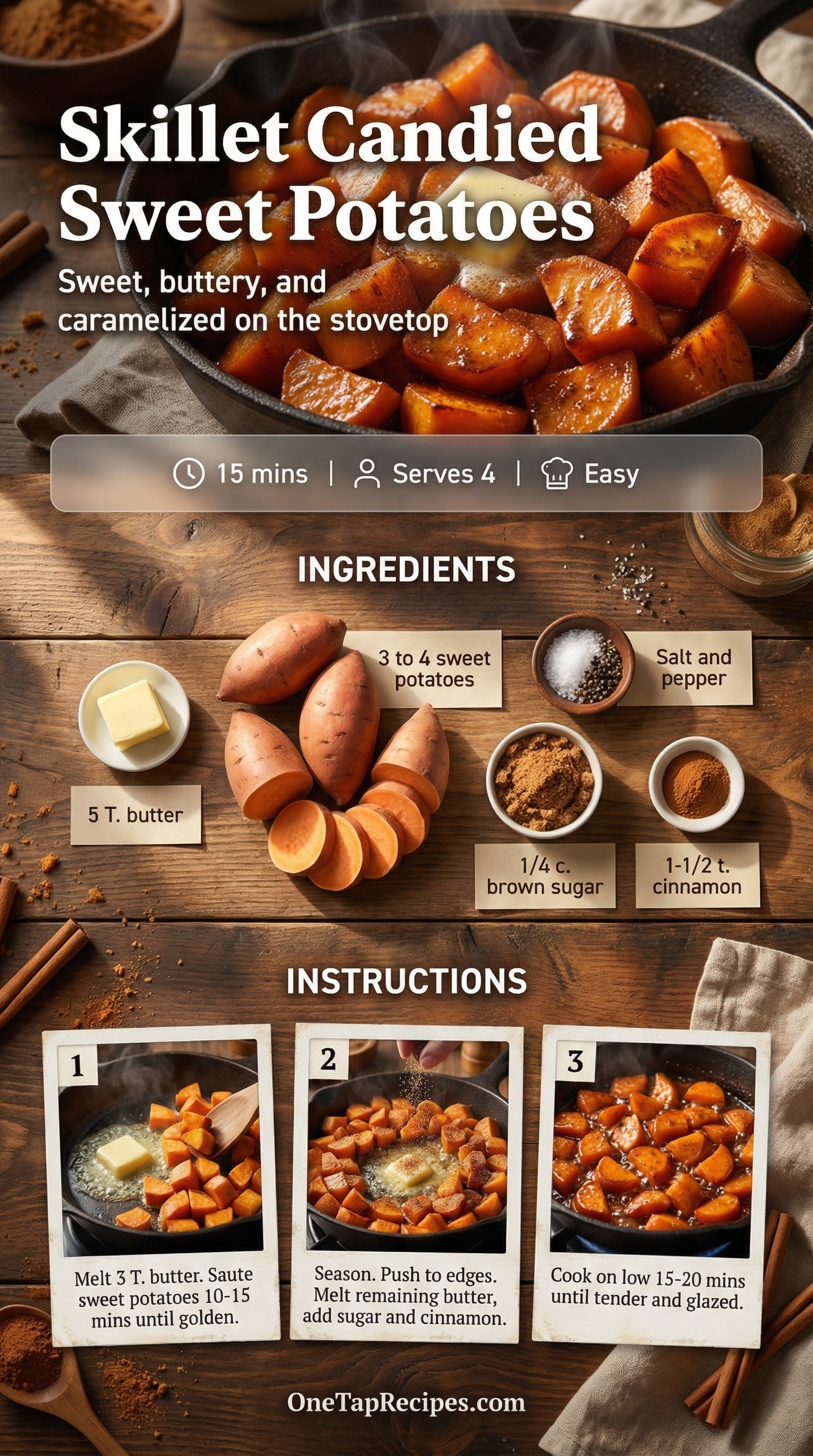 Skillet Candied Sweet Potatoes

Sweet, buttery, and caramelized on the stovetop

15 mins | Serves 4 | Easy

INGREDIENTS

3 to 4 sweet potatoes

Salt and pepper

5 T. butter

1/4 c. brown sugar

1-1/2 t. cinnamon

INSTRUCTIONS

1
Melt 3 T. butter. Saute sweet potatoes 10-15 mins until golden.

2
Season. Push to edges. Melt remaining butter, add sugar and cinnamon.

3
Cook on low 15-20 mins until tender and glazed.

OneTapRecipes.com