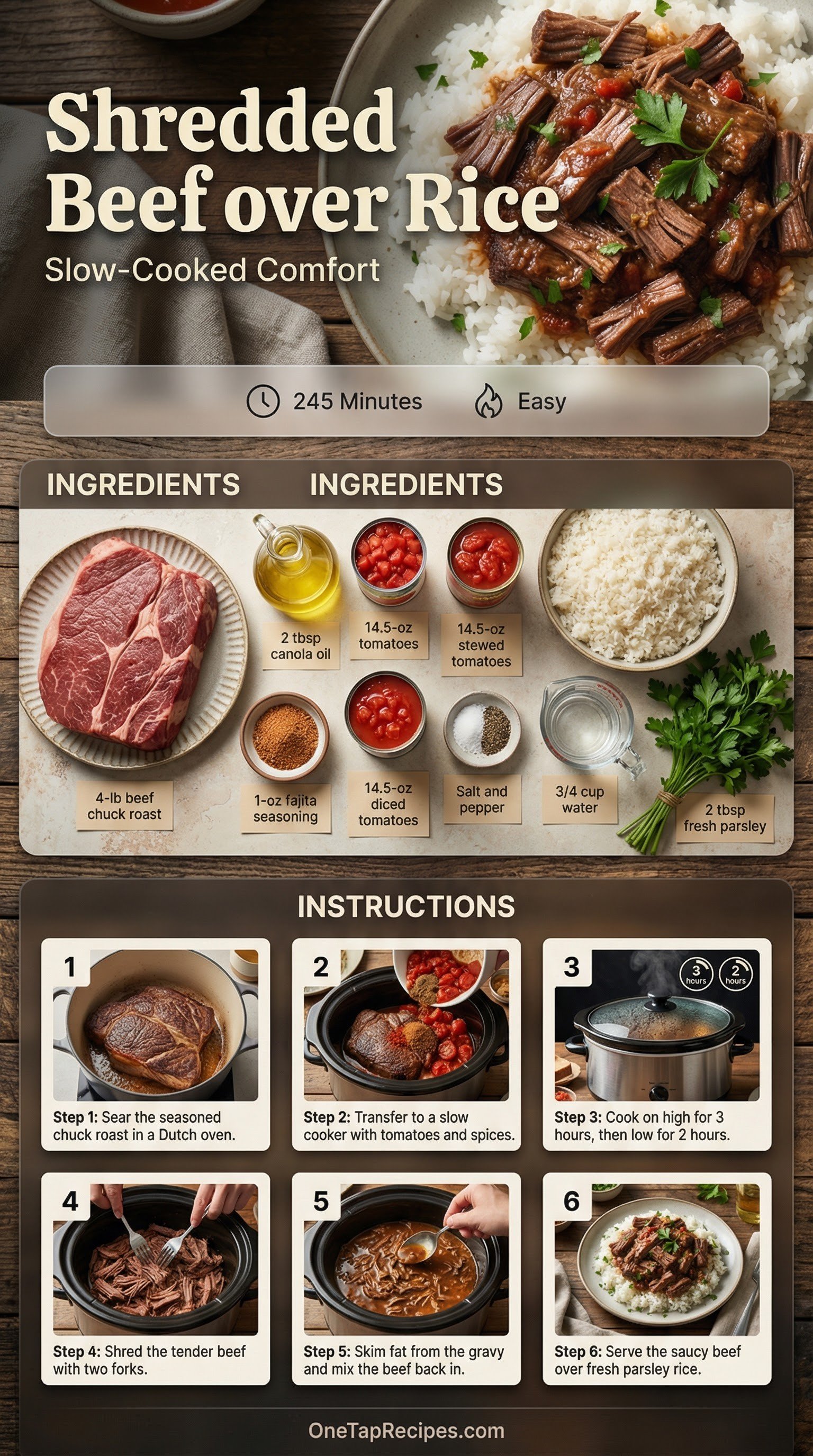 Shredded Beef over Rice

Slow-Cooked Comfort

245 Minutes Easy

INGREDIENTS INGREDIENTS

2 tbsp canola oil

14.5-oz tomatoes

14.5-oz stewed tomatoes

4-lb beef chuck roast

1-oz fajita seasoning

14.5-oz diced tomatoes

Salt and pepper

3/4 cup water

2 tbsp fresh parsley

INSTRUCTIONS

1

Step 1: Sear the seasoned chuck roast in a Dutch oven.

2

Step 2: Transfer to a slow cooker with tomatoes and spices.

3

3 hours 2 hours

Step 3: Cook on high for 3 hours, then low for 2 hours.

4

Step 4: Shred the tender beef with two forks.

5

Step 5: Skim fat from the gravy and mix the beef back in.

6

Step 6: Serve the saucy beef over fresh parsley rice.

OneTapRecipes.com