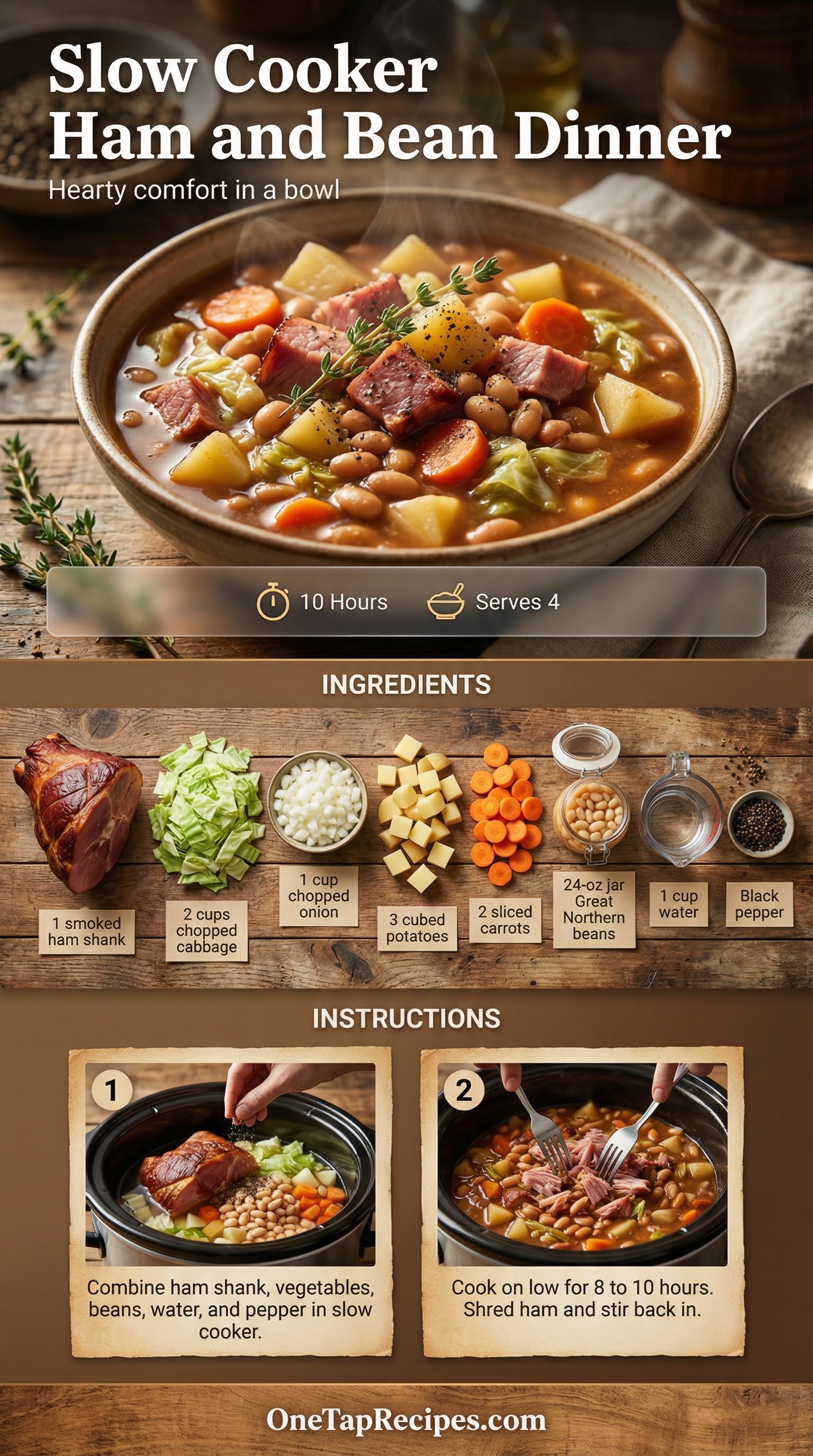 Slow Cooker
Ham and Bean Dinner

Hearty comfort in a bowl

10 Hours Serves 4

INGREDIENTS

1 smoked ham shank

2 cups chopped cabbage

1 cup chopped onion

3 cubed potatoes

2 sliced carrots

24-oz jar Great Northern beans

1 cup water

Black pepper

INSTRUCTIONS

1

Combine ham shank, vegetables, beans, water, and pepper in slow cooker.

2

Cook on low for 8 to 10 hours. Shred ham and stir back in.

OneTapRecipes.com