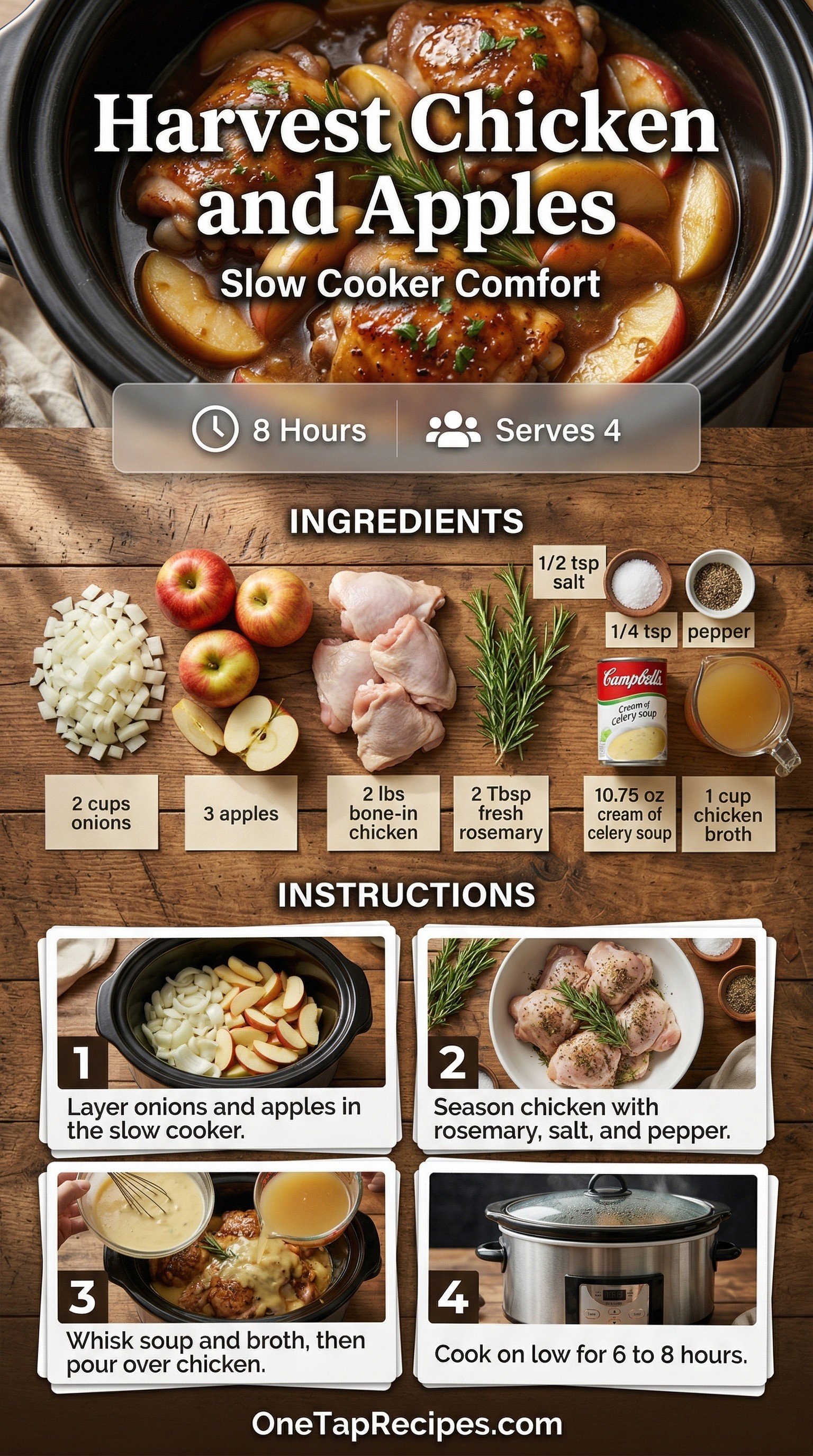 Harvest Chicken and Apples

Slow Cooker Comfort

8 Hours

Serves 4

INGREDIENTS

1/2 tsp salt

1/4 tsp

pepper

Campbell's

Cream of Celery soup

2 cups onions

3 apples

2 lbs bone-in chicken

2 Tbsp fresh rosemary

10.75 oz cream of celery soup

1 cup chicken broth

INSTRUCTIONS

1

Layer onions and apples in the slow cooker.

2

Season chicken with rosemary, salt, and pepper.

3

Whisk soup and broth, then pour over chicken.

4

Cook on low for 6 to 8 hours.

OneTapRecipes.com