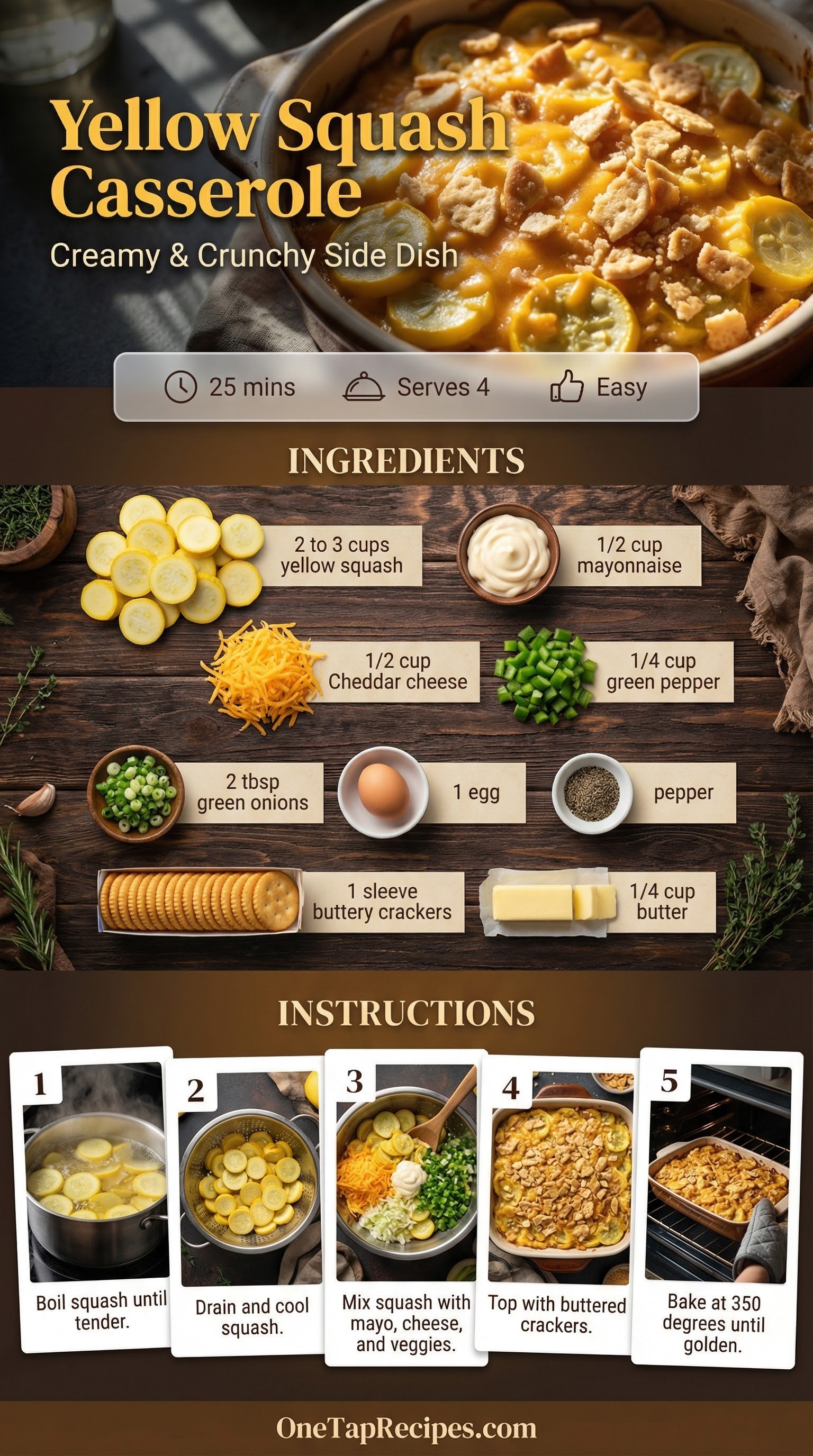 Yellow Squash Casserole

Creamy & Crunchy Side Dish

25 mins Serves 4 Easy

INGREDIENTS

2 to 3 cups yellow squash

1/2 cup mayonnaise

1/2 cup Cheddar cheese

1/4 cup green pepper

2 tbsp green onions

1 egg

pepper

1 sleeve buttery crackers

1/4 cup butter

INSTRUCTIONS

1
Boil squash until tender.

2
Drain and cool squash.

3
Mix squash with mayo, cheese, and veggies.

4
Top with buttered crackers.

5
Bake at 350 degrees until golden.

OneTapRecipes.com