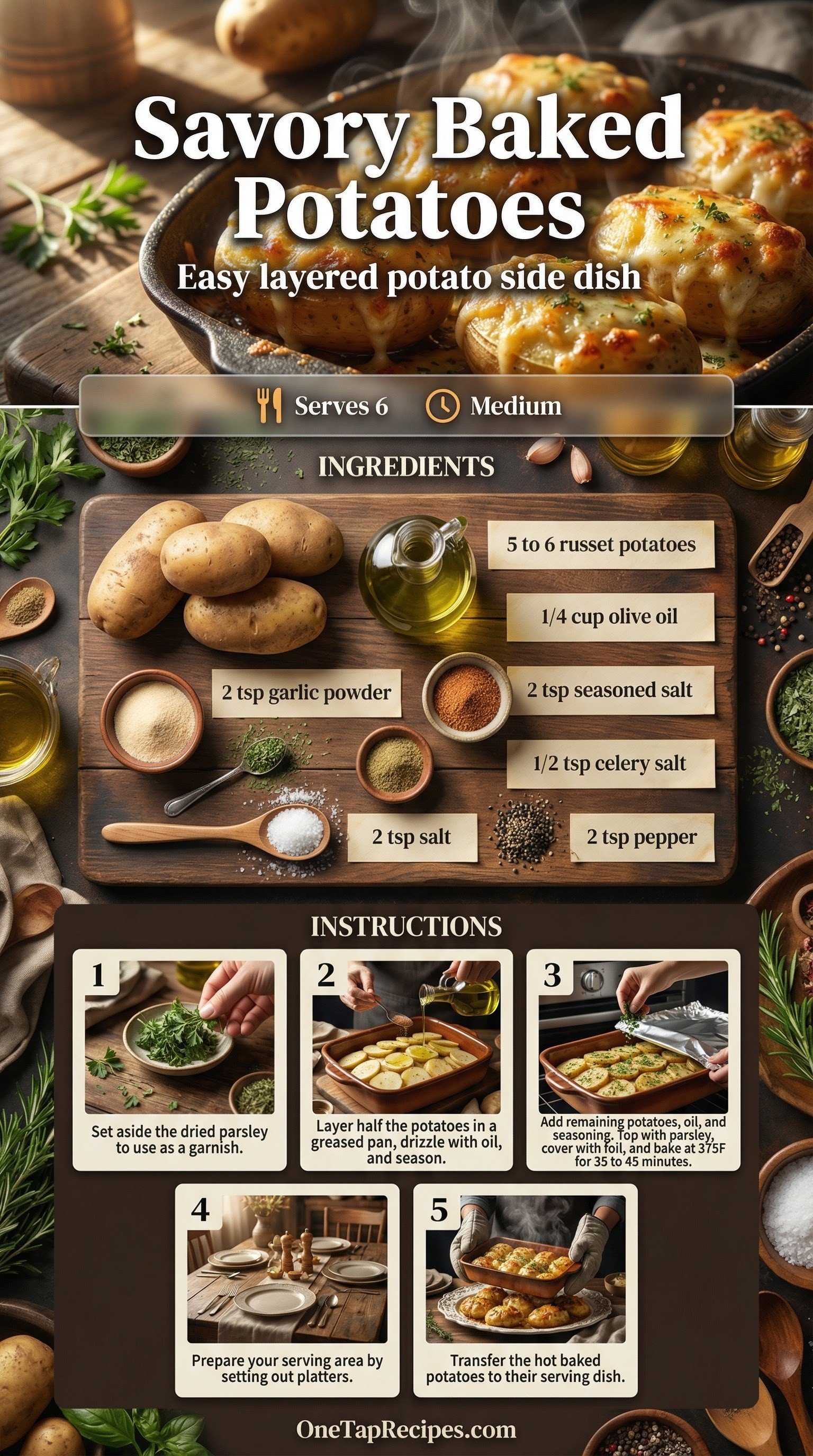 Savory Baked Potatoes

Easy layered potato side dish

Serves 6 Medium

INGREDIENTS

5 to 6 russet potatoes

1/4 cup olive oil

2 tsp garlic powder

2 tsp seasoned salt

1/2 tsp celery salt

2 tsp salt

2 tsp pepper

INSTRUCTIONS

1
Set aside the dried parsley to use as a garnish.

2
Layer half the potatoes in a greased pan, drizzle with oil, and season.

3
Add remaining potatoes, oil, and seasoning. Top with parsley, cover with foil, and bake at 375F for 35 to 45 minutes.

4
Prepare your serving area by setting out platters.

5
Transfer the hot baked potatoes to their serving dish.

OneTapRecipes.com