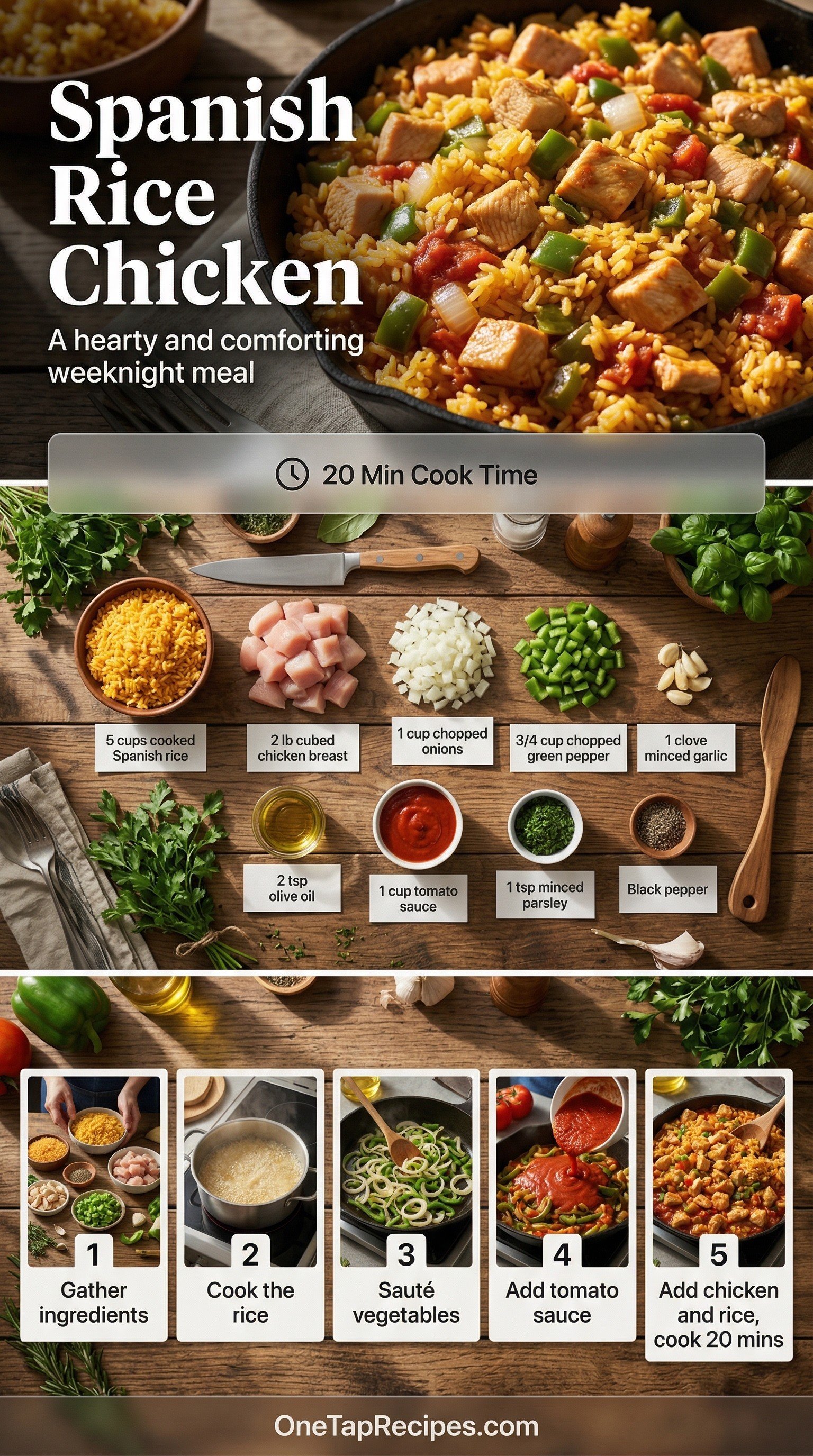 Spanish Rice Chicken

A hearty and comforting weeknight meal

20 Min Cook Time

5 cups cooked Spanish rice

2 lb cubed chicken breast

1 cup chopped onions

3/4 cup chopped green pepper

1 clove minced garlic

2 tsp olive oil

1 cup tomato sauce

1 tsp minced parsley

Black pepper

1
Gather ingredients

2
Cook the rice

3
Sauté vegetables

4
Add tomato sauce

5
Add chicken and rice, cook 20 mins

OneTapRecipes.com