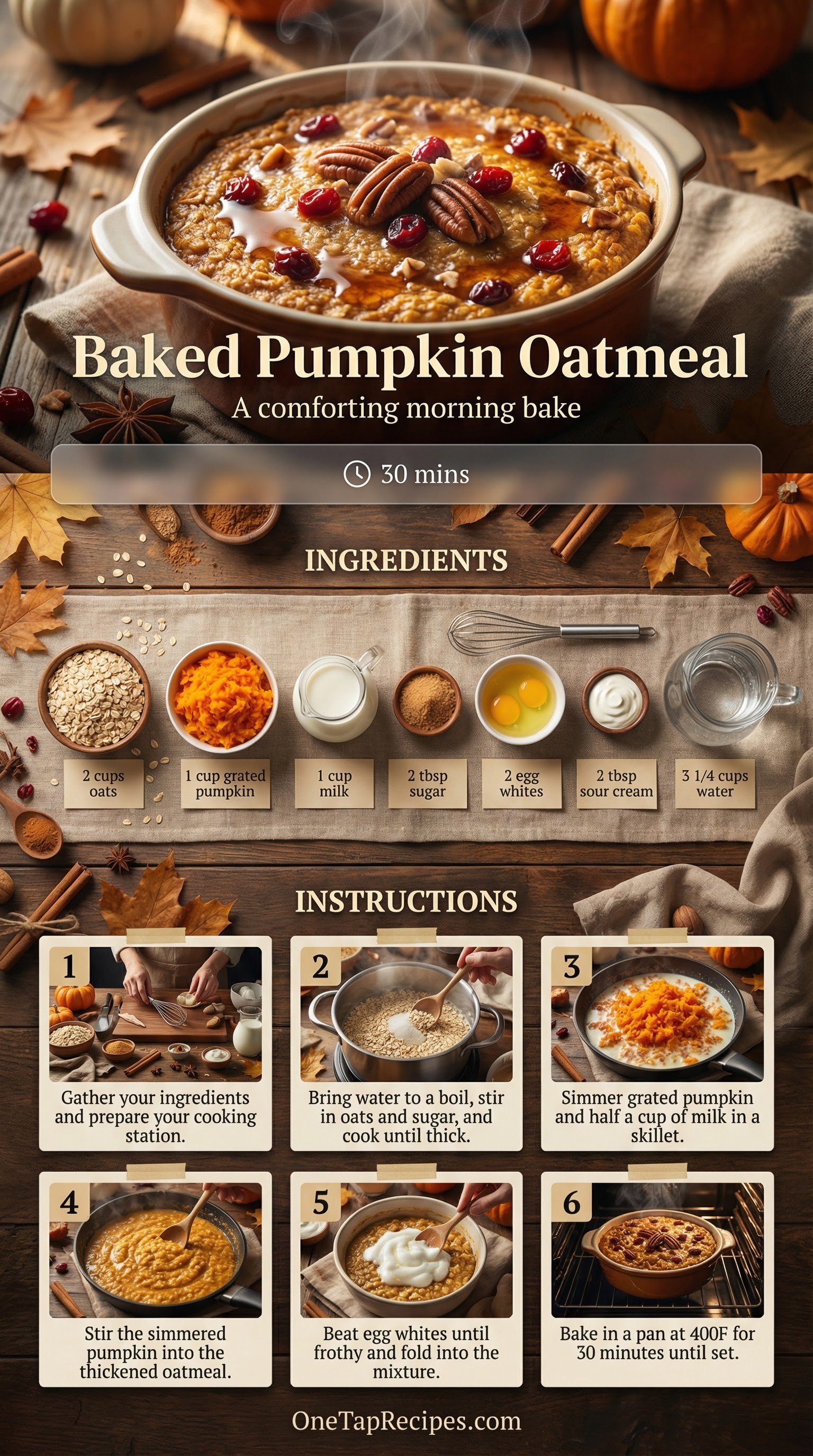 Baked Pumpkin Oatmeal

A comforting morning bake

30 mins

INGREDIENTS

2 cups oats

1 cup grated pumpkin

1 cup milk

2 tbsp sugar

2 egg whites

2 tbsp sour cream

3 1/4 cups water

INSTRUCTIONS

1
Gather your ingredients and prepare your cooking station.

2
Bring water to a boil, stir in oats and sugar, and cook until thick.

3
Simmer grated pumpkin and half a cup of milk in a skillet.

4
Stir the simmered pumpkin into the thickened oatmeal.

5
Beat egg whites until frothy and fold into the mixture.

6
Bake in a pan at 400F for 30 minutes until set.

OneTapRecipes.com