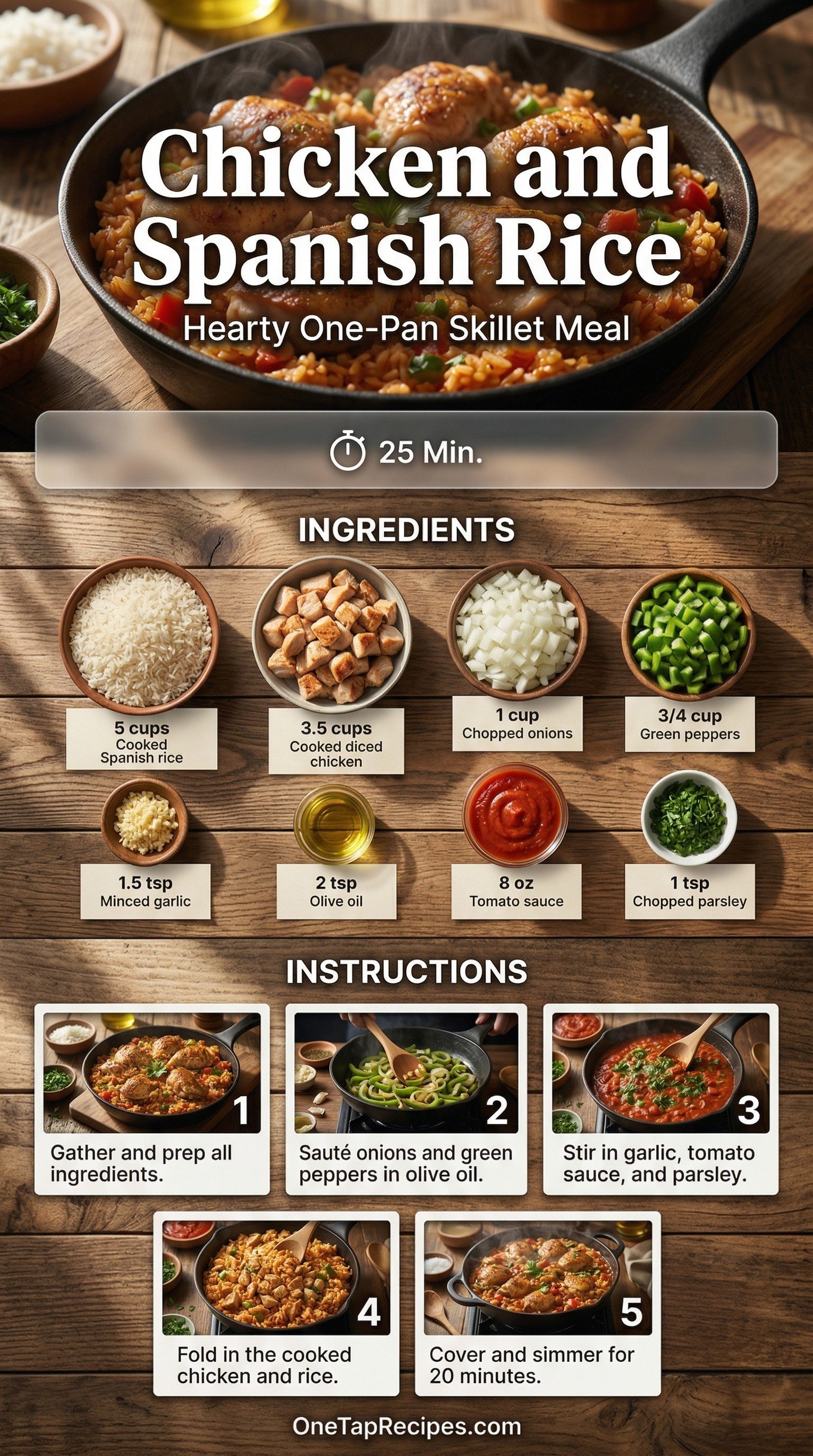 Chicken and Spanish Rice

Hearty One-Pan Skillet Meal

25 Min.

INGREDIENTS

5 cups
Cooked Spanish rice

3.5 cups
Cooked diced chicken

1 cup
Chopped onions

3/4 cup
Green peppers

1.5 tsp
Minced garlic

2 tsp
Olive oil

8 oz
Tomato sauce

1 tsp
Chopped parsley

INSTRUCTIONS

1
Gather and prep all ingredients.

2
Sauté onions and green peppers in olive oil.

3
Stir in garlic, tomato sauce, and parsley.

4
Fold in the cooked chicken and rice.

5
Cover and simmer for 20 minutes.

OneTapRecipes.com