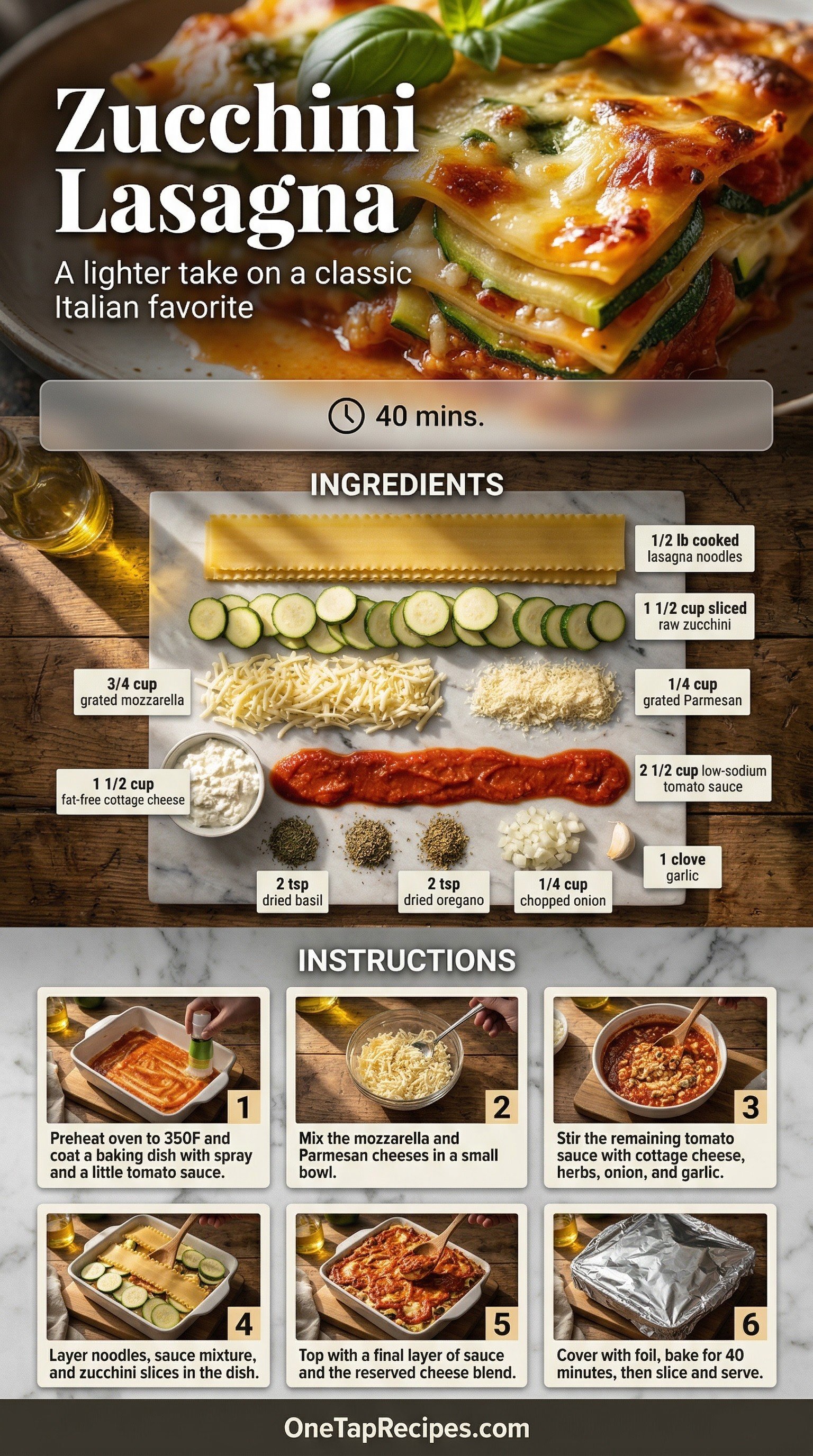 Zucchini Lasagna

A lighter take on a classic Italian favorite

40 mins.

INGREDIENTS

1/2 lb cooked lasagna noodles

1 1/2 cup sliced raw zucchini

3/4 cup grated mozzarella

1/4 cup grated Parmesan

1 1/2 cup fat-free cottage cheese

2 1/2 cup low-sodium tomato sauce

2 tsp dried basil

2 tsp dried oregano

1/4 cup chopped onion

1 clove garlic

INSTRUCTIONS

1
Preheat oven to 350F and coat a baking dish with spray and a little tomato sauce.

2
Mix the mozzarella and Parmesan cheeses in a small bowl.

3
Stir the remaining tomato sauce with cottage cheese, herbs, onion, and garlic.

4
Layer noodles, sauce mixture, and zucchini slices in the dish.

5
Top with a final layer of sauce and the reserved cheese blend.

6
Cover with foil, bake for 40 minutes, then slice and serve.

OneTapRecipes.com