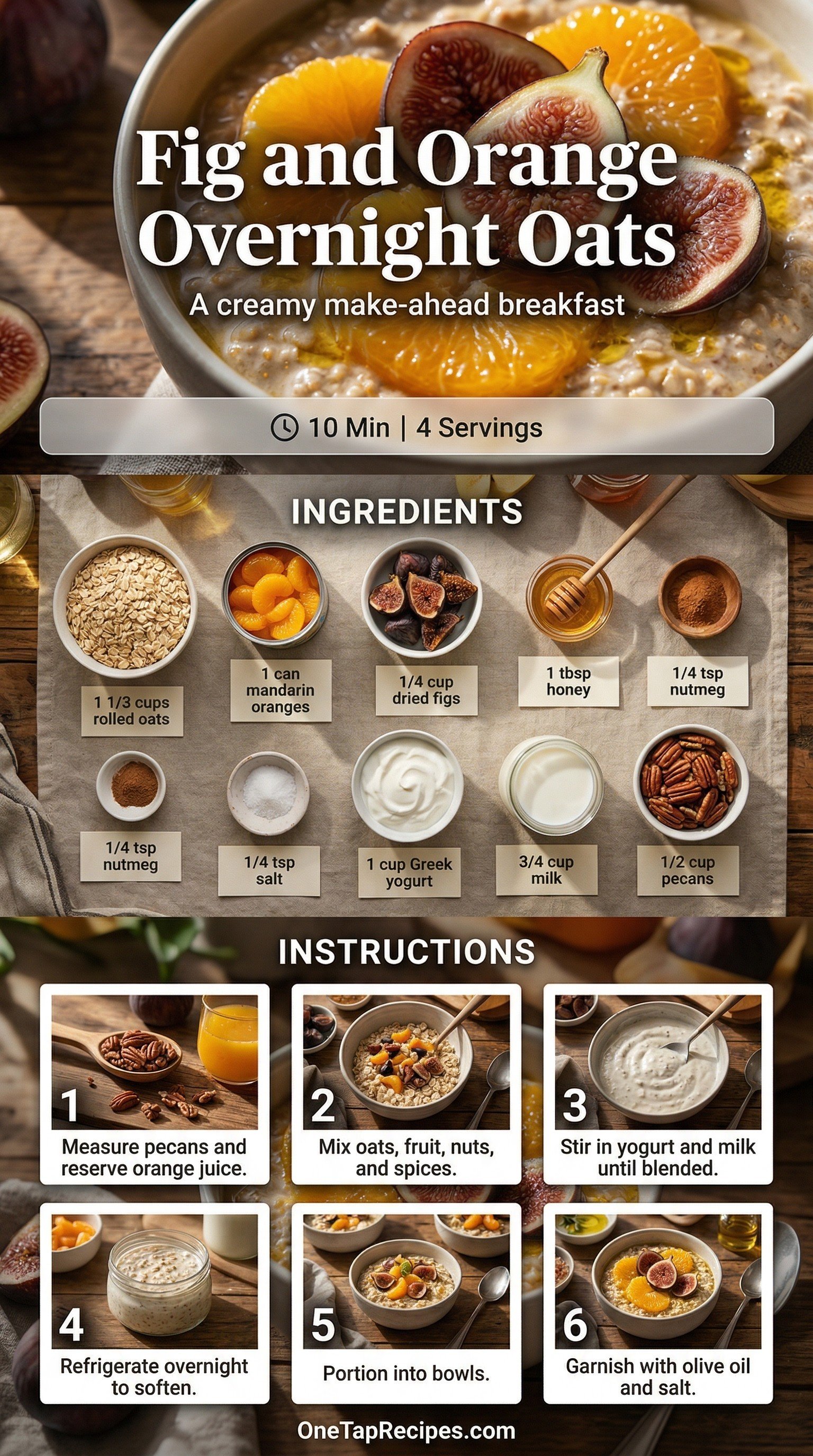 Fig and Orange Overnight Oats

A creamy make-ahead breakfast

10 Min | 4 Servings

INGREDIENTS

1 1/3 cups rolled oats

1 can mandarin oranges

1/4 cup dried figs

1 tbsp honey

1/4 tsp nutmeg

1/4 tsp nutmeg

1/4 tsp salt

1 cup Greek yogurt

3/4 cup milk

1/2 cup pecans

INSTRUCTIONS

1 Measure pecans and reserve orange juice.

2 Mix oats, fruit, nuts, and spices.

3 Stir in yogurt and milk until blended.

4 Refrigerate overnight to soften.

5 Portion into bowls.

6 Garnish with olive oil and salt.

OneTapRecipes.com