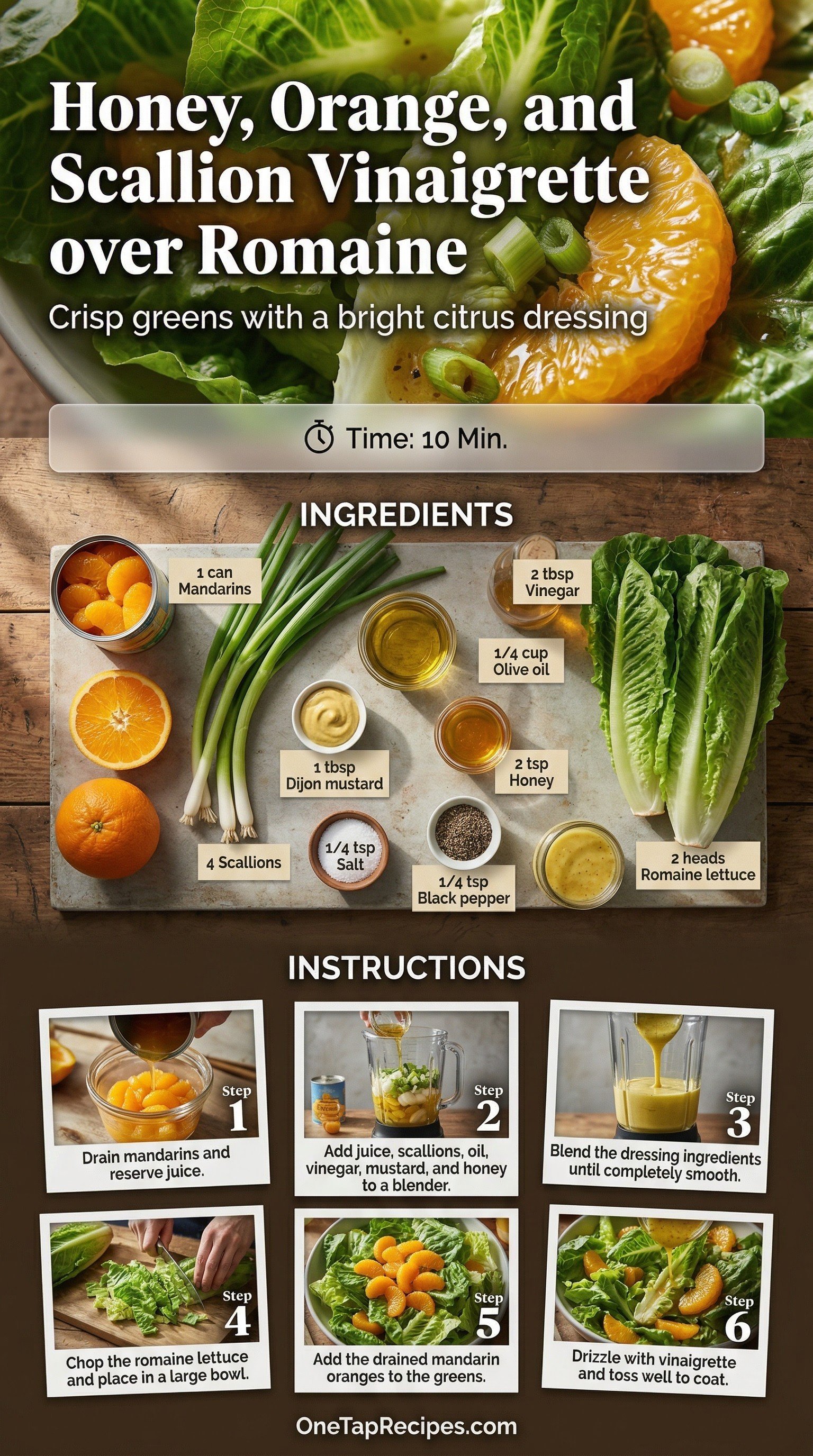 Honey, Orange, and Scallion Vinaigrette over Romaine

Crisp greens with a bright citrus dressing

Time: 10 Min.

INGREDIENTS

1 can Mandarins

2 tbsp Vinegar

1/4 cup Olive oil

1 tbsp Dijon mustard

2 tsp Honey

4 Scallions

1/4 tsp Salt

1/4 tsp Black pepper

2 heads Romaine lettuce

INSTRUCTIONS

Step 1
Drain mandarins and reserve juice.

Step 2
Add juice, scallions, oil, vinegar, mustard, and honey to a blender.

Step 3
Blend the dressing ingredients until completely smooth.

Step 4
Chop the romaine lettuce and place in a large bowl.

Step 5
Add the drained mandarin oranges to the greens.

Step 6
Drizzle with vinaigrette and toss well to coat.

OneTapRecipes.com