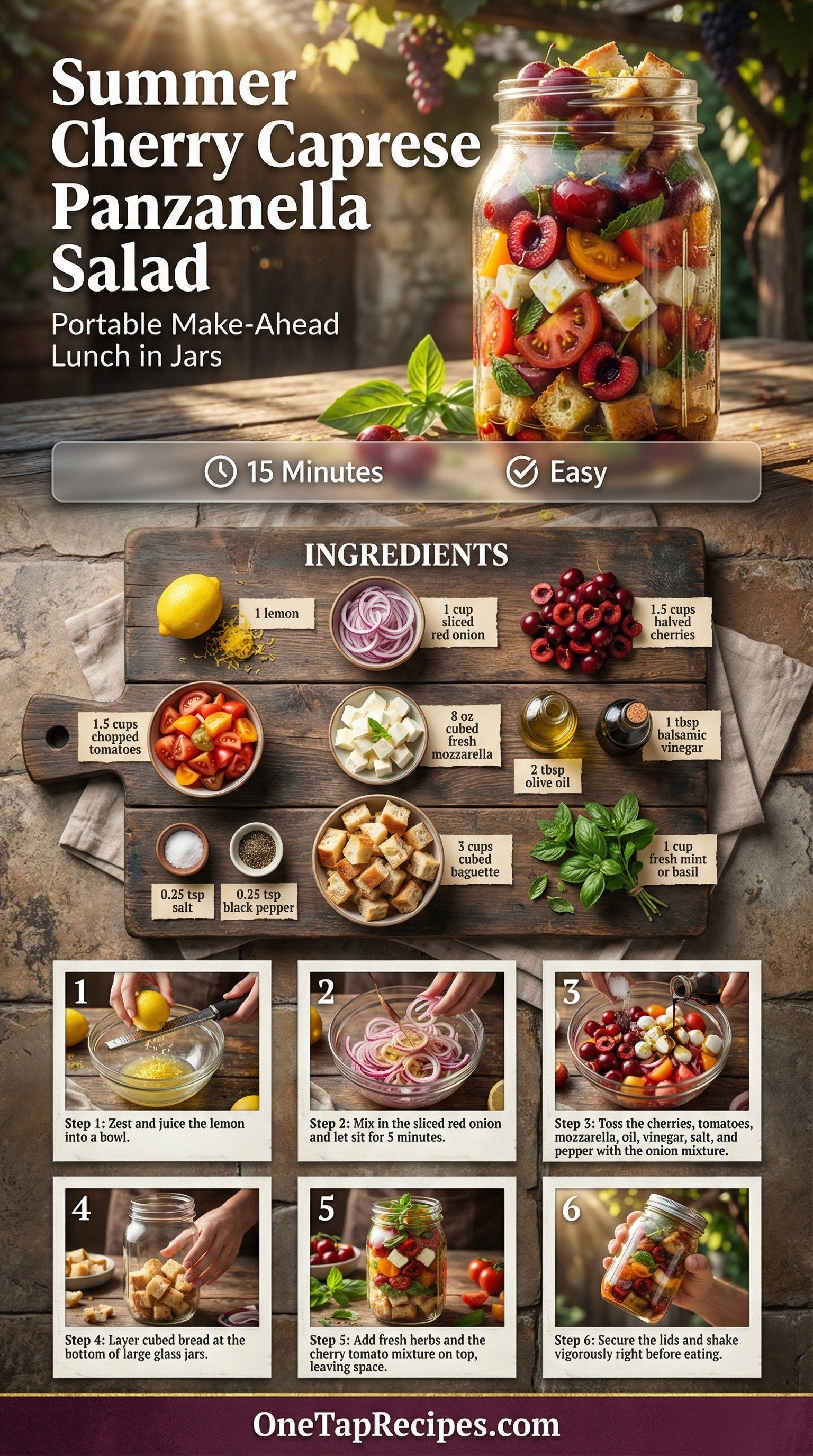 Summer Cherry Caprese Panzanella Salad

Portable Make-Ahead Lunch in Jars

15 Minutes

Easy

INGREDIENTS

1 lemon

1 cup sliced red onion

1.5 cups halved cherries

1.5 cups chopped tomatoes

8 oz cubed fresh mozzarella

2 tbsp olive oil

1 tbsp balsamic vinegar

0.25 tsp salt

0.25 tsp black pepper

3 cups cubed baguette

1 cup fresh mint or basil

1

Step 1: Zest and juice the lemon into a bowl.

2

Step 2: Mix in the sliced red onion and let sit for 5 minutes.

3

Step 3: Toss the cherries, tomatoes, mozzarella, oil, vinegar, salt, and pepper with the onion mixture.

4

Step 4: Layer cubed bread at the bottom of large glass jars.

5

Step 5: Add fresh herbs and the cherry tomato mixture on top, leaving space.

6

Step 6: Secure the lids and shake vigorously right before eating.

OneTapRecipes.com