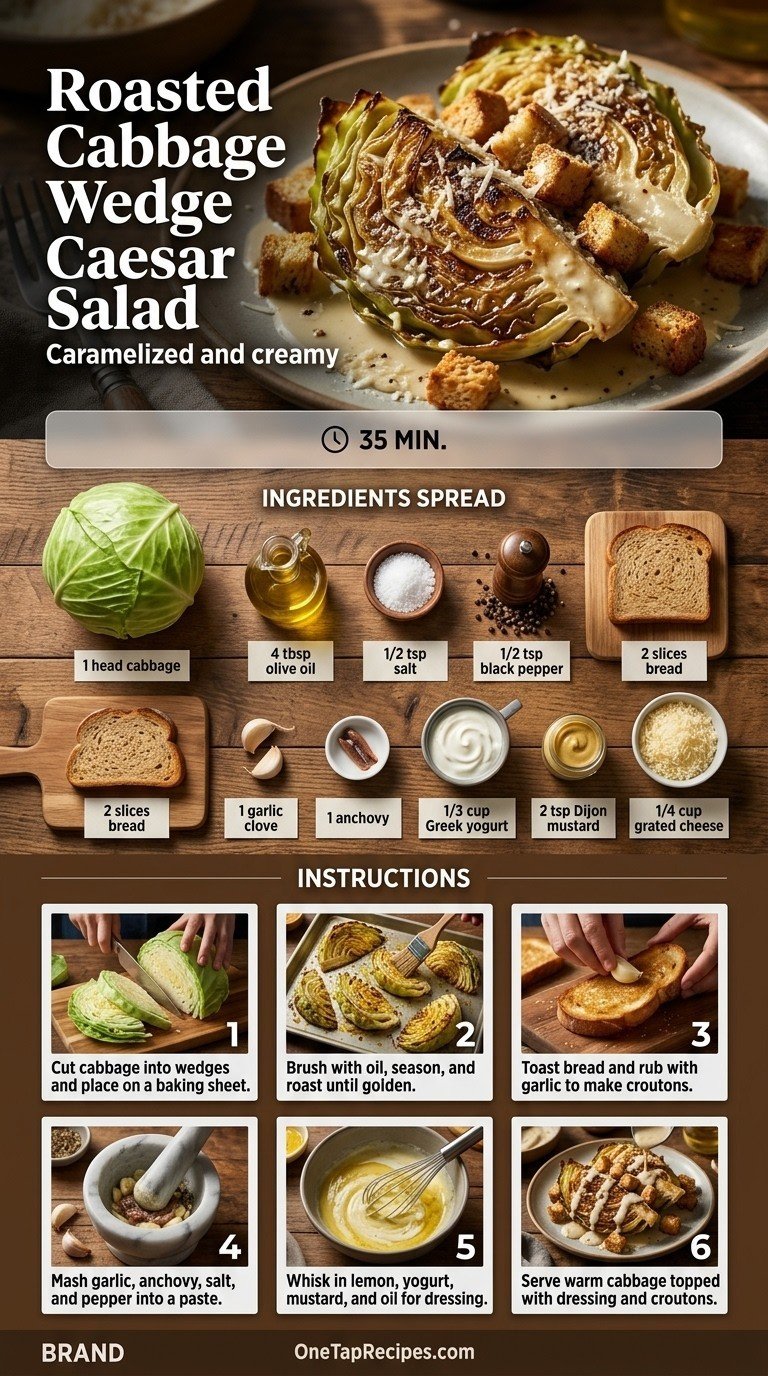 Roasted Cabbage Wedge Caesar Salad

Caramelized and creamy

35 MIN.

INGREDIENTS SPREAD

1 head cabbage

4 tbsp olive oil

1/2 tsp salt

1/2 tsp black pepper

2 slices bread

2 slices bread

1 garlic clove

1 anchovy

1/3 cup Greek yogurt

2 tsp Dijon mustard

1/4 cup grated cheese

INSTRUCTIONS

1
Cut cabbage into wedges and place on a baking sheet.

2
Brush with oil, season, and roast until golden.

3
Toast bread and rub with garlic to make croutons.

4
Mash garlic, anchovy, salt, and pepper into a paste.

5
Whisk in lemon, yogurt, mustard, and oil for dressing.

6
Serve warm cabbage topped with dressing and croutons.

BRAND

OneTapRecipes.com