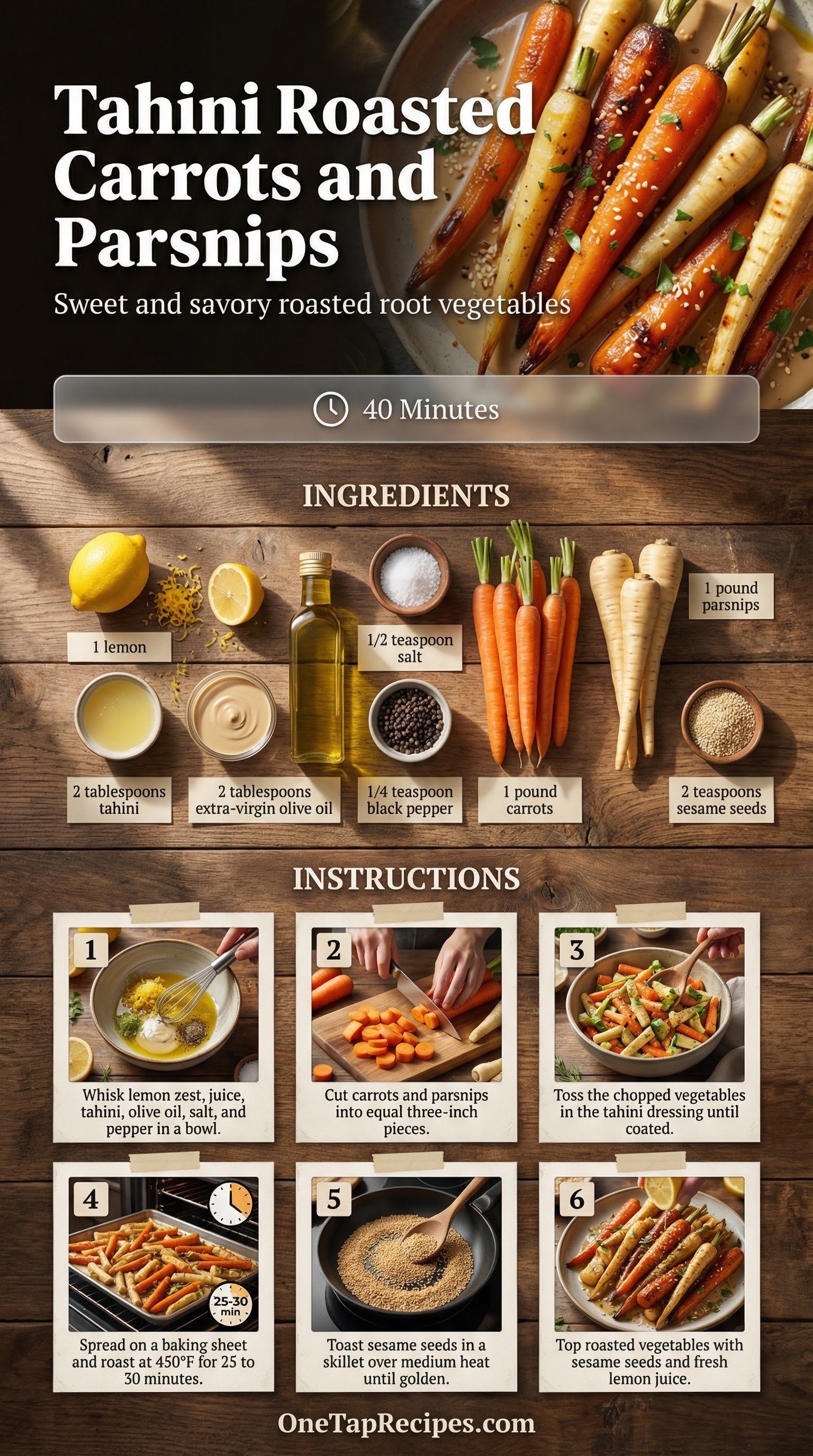 Tahini Roasted Carrots and Parsnips

Sweet and savory roasted root vegetables

40 Minutes

INGREDIENTS

1 lemon

1/2 teaspoon salt

1 pound parsnips

2 tablespoons tahini

2 tablespoons extra-virgin olive oil

1/4 teaspoon black pepper

1 pound carrots

2 teaspoons sesame seeds

INSTRUCTIONS

1 Whisk lemon zest, juice, tahini, olive oil, salt, and pepper in a bowl.

2 Cut carrots and parsnips into equal three-inch pieces.

3 Toss the chopped vegetables in the tahini dressing until coated.

4 25-30 min Spread on a baking sheet and roast at 450°F for 25 to 30 minutes.

5 Toast sesame seeds in a skillet over medium heat until golden.

6 Top roasted vegetables with sesame seeds and fresh lemon juice.

OneTapRecipes.com