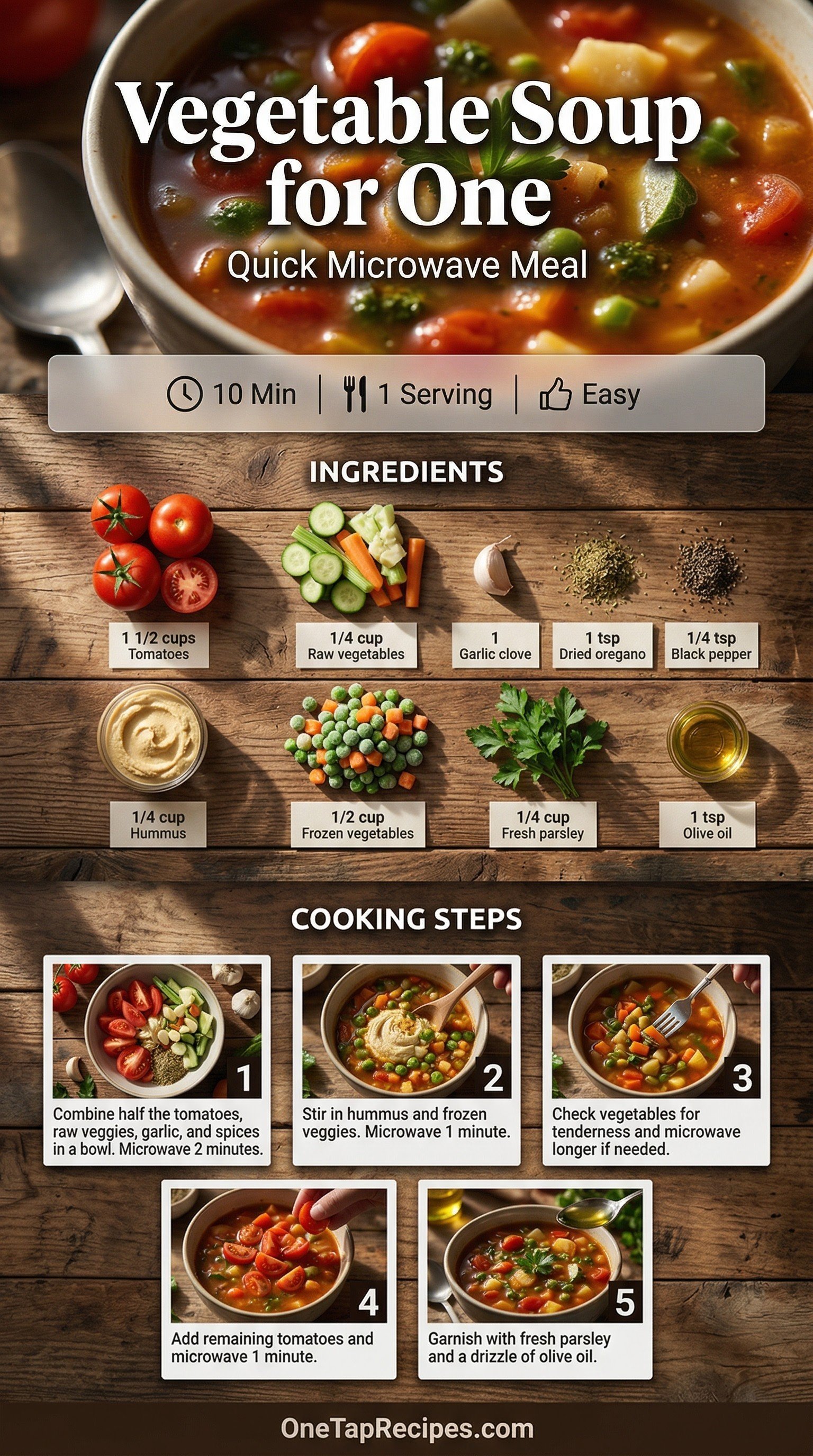 Vegetable Soup for One

Quick Microwave Meal

10 Min | 1 Serving | Easy

INGREDIENTS

1 1/2 cups
Tomatoes

1/4 cup
Raw vegetables

1
Garlic clove

1 tsp
Dried oregano

1/4 tsp
Black pepper

1/4 cup
Hummus

1/2 cup
Frozen vegetables

1/4 cup
Fresh parsley

1 tsp
Olive oil

COOKING STEPS

1
Combine half the tomatoes, raw veggies, garlic, and spices in a bowl. Microwave 2 minutes.

2
Stir in hummus and frozen veggies. Microwave 1 minute.

3
Check vegetables for tenderness and microwave longer if needed.

4
Add remaining tomatoes and microwave 1 minute.

5
Garnish with fresh parsley and a drizzle of olive oil.

OneTapRecipes.com