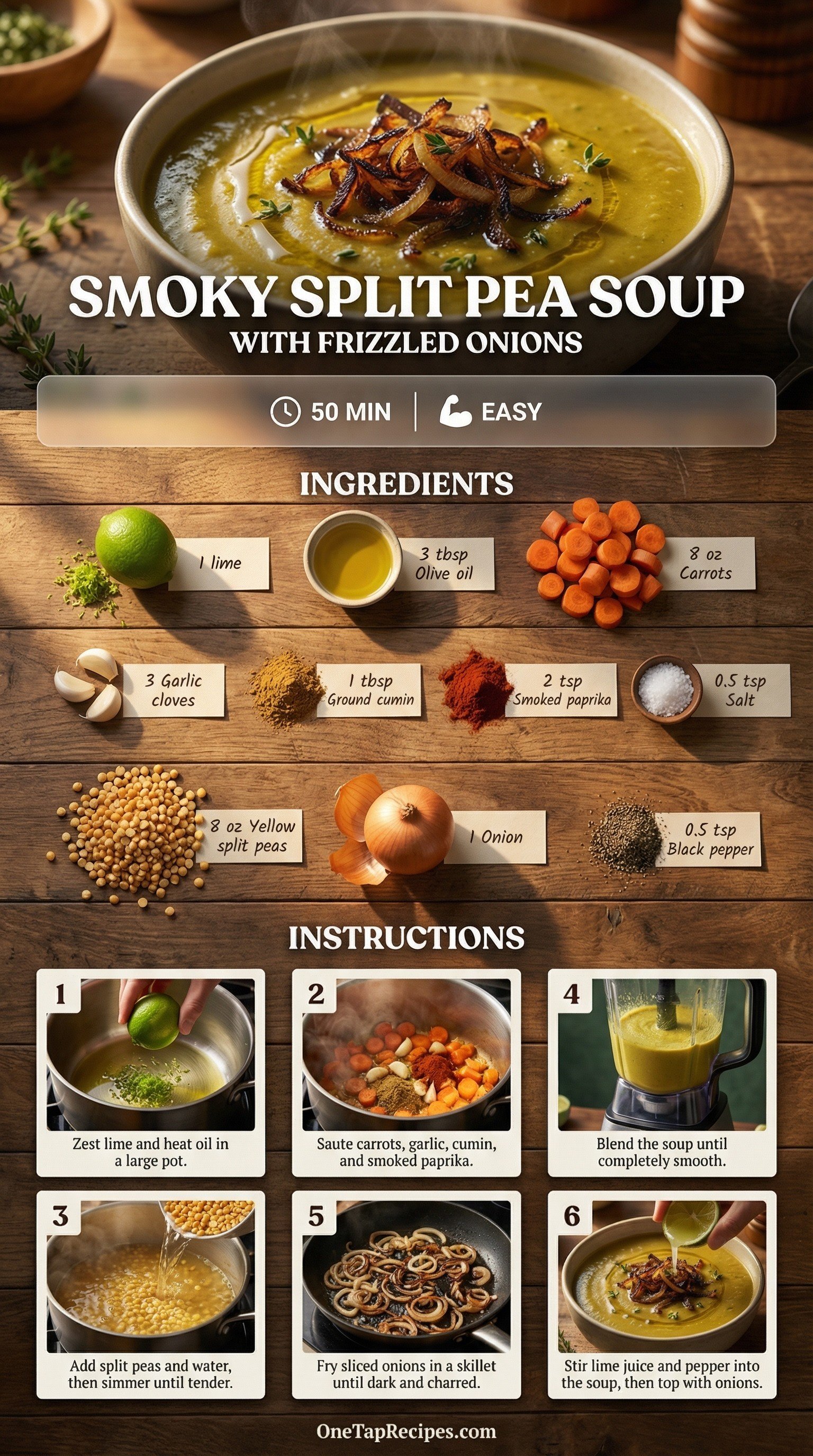 SMOKY SPLIT PEA SOUP
WITH FRIZZLED ONIONS

50 MIN | EASY

INGREDIENTS

1 lime

3 tbsp Olive oil

8 oz Carrots

3 Garlic cloves

1 tbsp Ground cumin

2 tsp Smoked paprika

0.5 tsp Salt

8 oz Yellow split peas

1 Onion

0.5 tsp Black pepper

INSTRUCTIONS

1
Zest lime and heat oil in a large pot.

2
Saute carrots, garlic, cumin, and smoked paprika.

4
Blend the soup until completely smooth.

3
Add split peas and water, then simmer until tender.

5
Fry sliced onions in a skillet until dark and charred.

6
Stir lime juice and pepper into the soup, then top with onions.

OneTapRecipes.com