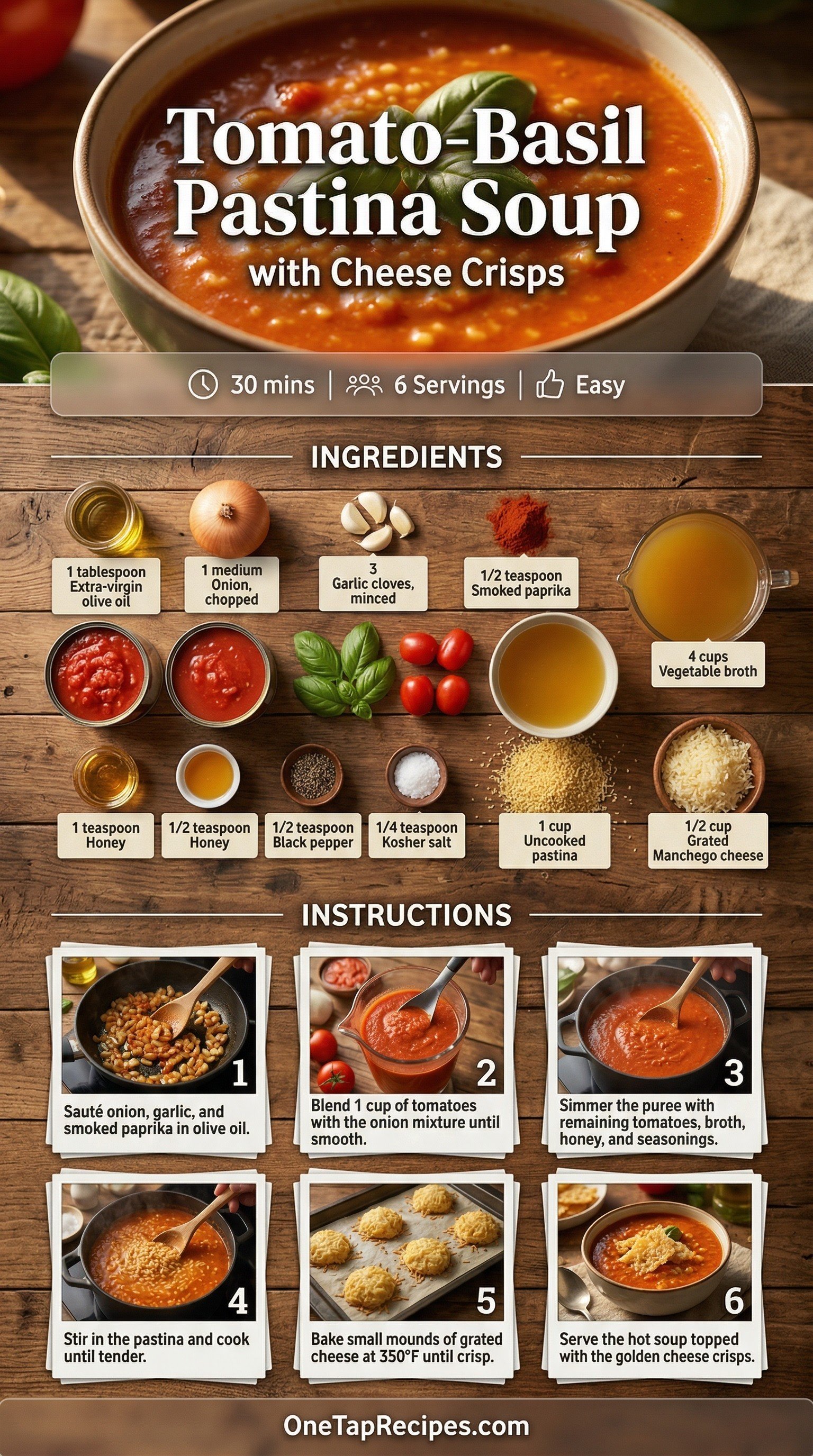 Tomato-Basil Pastina Soup
with Cheese Crisps

30 mins | 6 Servings | Easy

INGREDIENTS

1 tablespoon Extra-virgin olive oil

1 medium Onion, chopped

3 Garlic cloves, minced

1/2 teaspoon Smoked paprika

4 cups Vegetable broth

1 teaspoon Honey

1/2 teaspoon Honey

1/2 teaspoon Black pepper

1/4 teaspoon Kosher salt

1 cup Uncooked pastina

1/2 cup Grated Manchego cheese

INSTRUCTIONS

1 Sauté onion, garlic, and smoked paprika in olive oil.

2 Blend 1 cup of tomatoes with the onion mixture until smooth.

3 Simmer the puree with remaining tomatoes, broth, honey, and seasonings.

4 Stir in the pastina and cook until tender.

5 Bake small mounds of grated cheese at 350°F until crisp.

6 Serve the hot soup topped with the golden cheese crisps.

OneTapRecipes.com