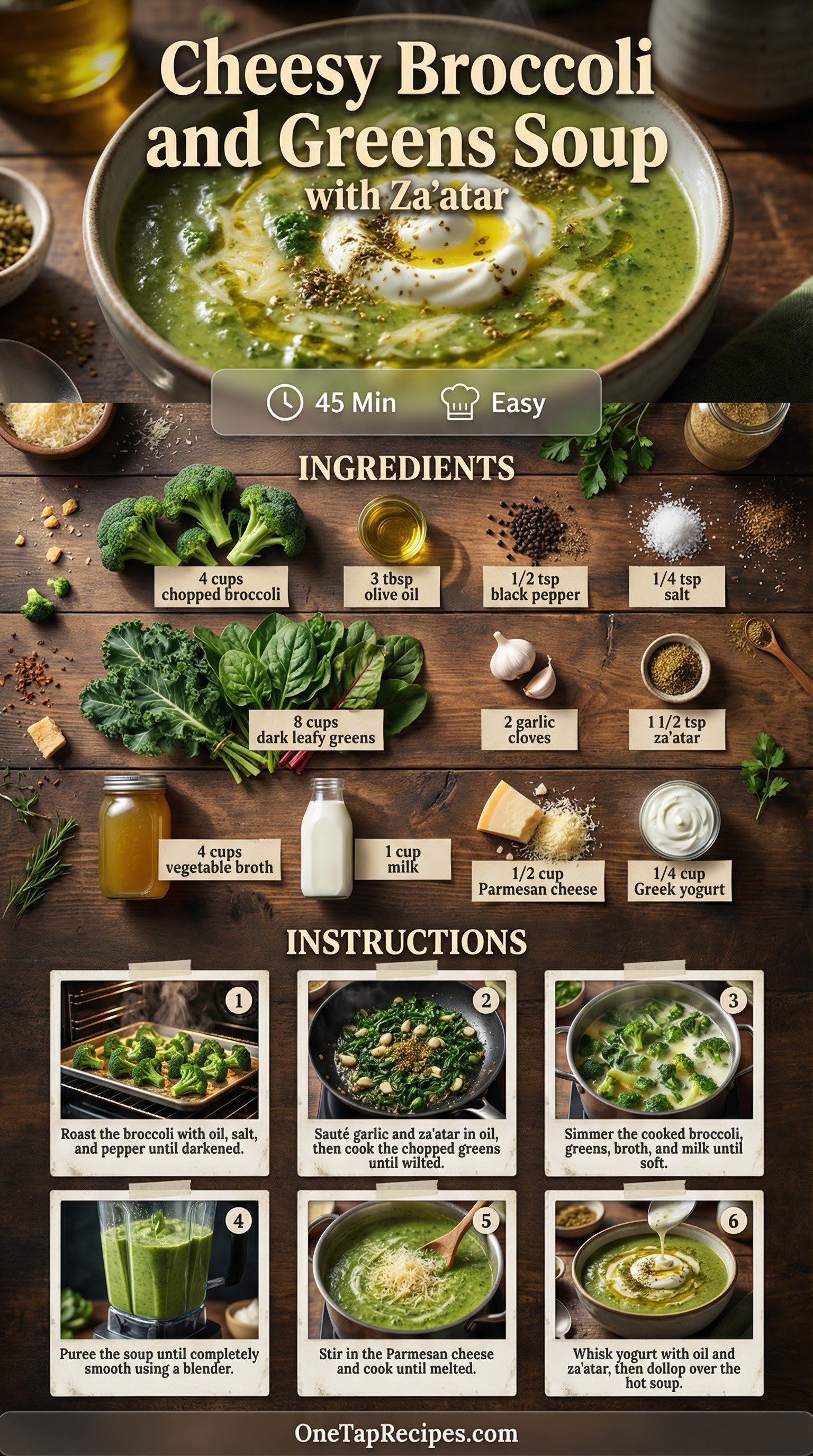 Cheesy Broccoli and Greens Soup
with Za'atar

45 Min
Easy

INGREDIENTS

4 cups chopped broccoli
3 tbsp olive oil
1/2 tsp black pepper
1/4 tsp salt
8 cups dark leafy greens
2 garlic cloves
1 1/2 tsp za'atar
4 cups vegetable broth
1 cup milk
1/2 cup Parmesan cheese
1/4 cup Greek yogurt

INSTRUCTIONS

1
Roast the broccoli with oil, salt, and pepper until darkened.

2
Sauté garlic and za'atar in oil, then cook the chopped greens until wilted.

3
Simmer the cooked broccoli, greens, broth, and milk until soft.

4
Puree the soup until completely smooth using a blender.

5
Stir in the Parmesan cheese and cook until melted.

6
Whisk yogurt with oil and za'atar, then dollop over the hot soup.

OneTapRecipes.com