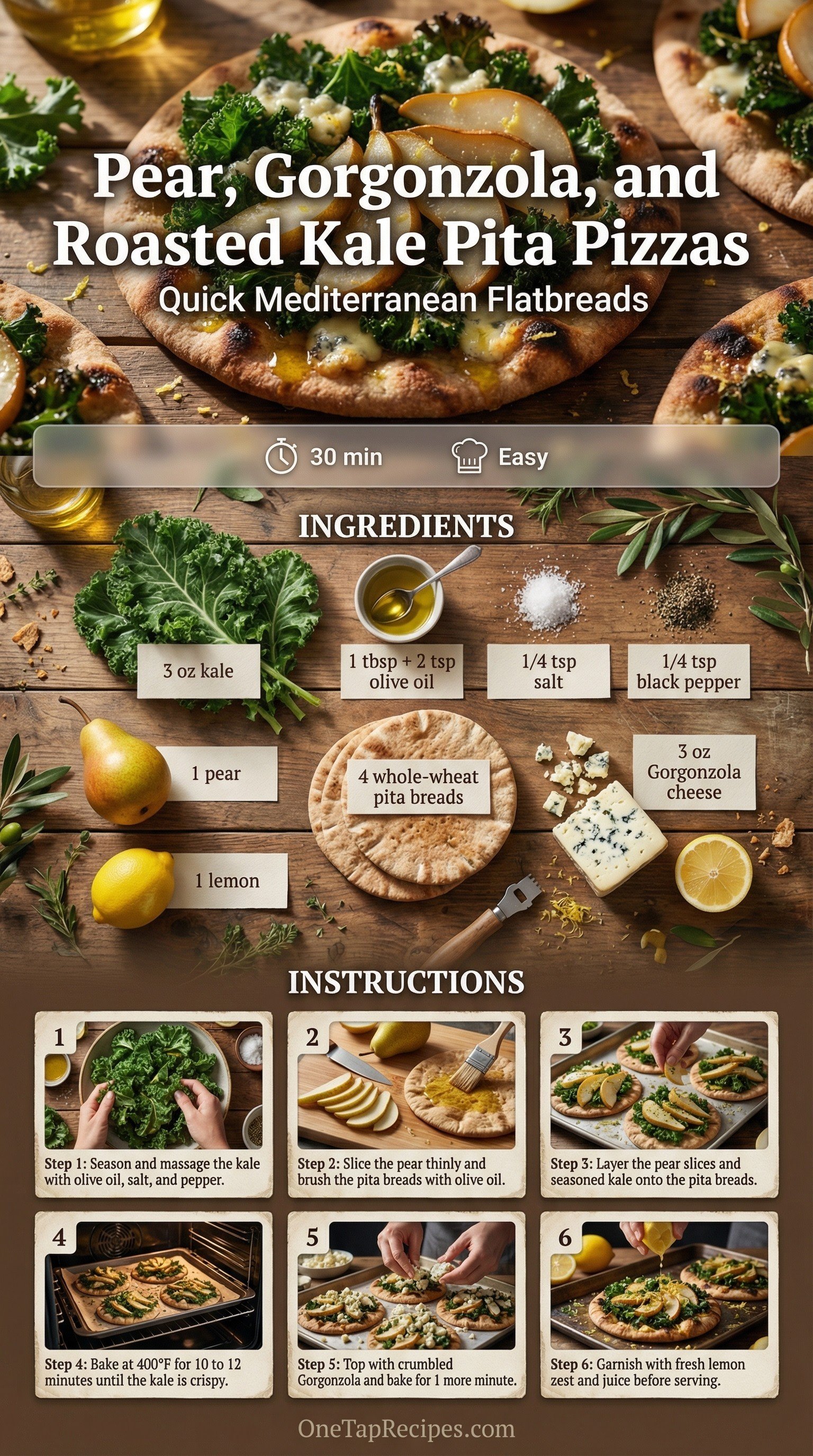 Pear, Gorgonzola, and Roasted Kale Pita Pizzas
Quick Mediterranean Flatbreads

30 min
Easy

INGREDIENTS

3 oz kale

1 tbsp + 2 tsp olive oil

1/4 tsp salt

1/4 tsp black pepper

1 pear

4 whole-wheat pita breads

3 oz Gorgonzola cheese

1 lemon

INSTRUCTIONS

1
Step 1: Season and massage the kale with olive oil, salt, and pepper.

2
Step 2: Slice the pear thinly and brush the pita breads with olive oil.

3
Step 3: Layer the pear slices and seasoned kale onto the pita breads.

4
Step 4: Bake at 400°F for 10 to 12 minutes until the kale is crispy.

5
Step 5: Top with crumbled Gorgonzola and bake for 1 more minute.

6
Step 6: Garnish with fresh lemon zest and juice before serving.

OneTapRecipes.com