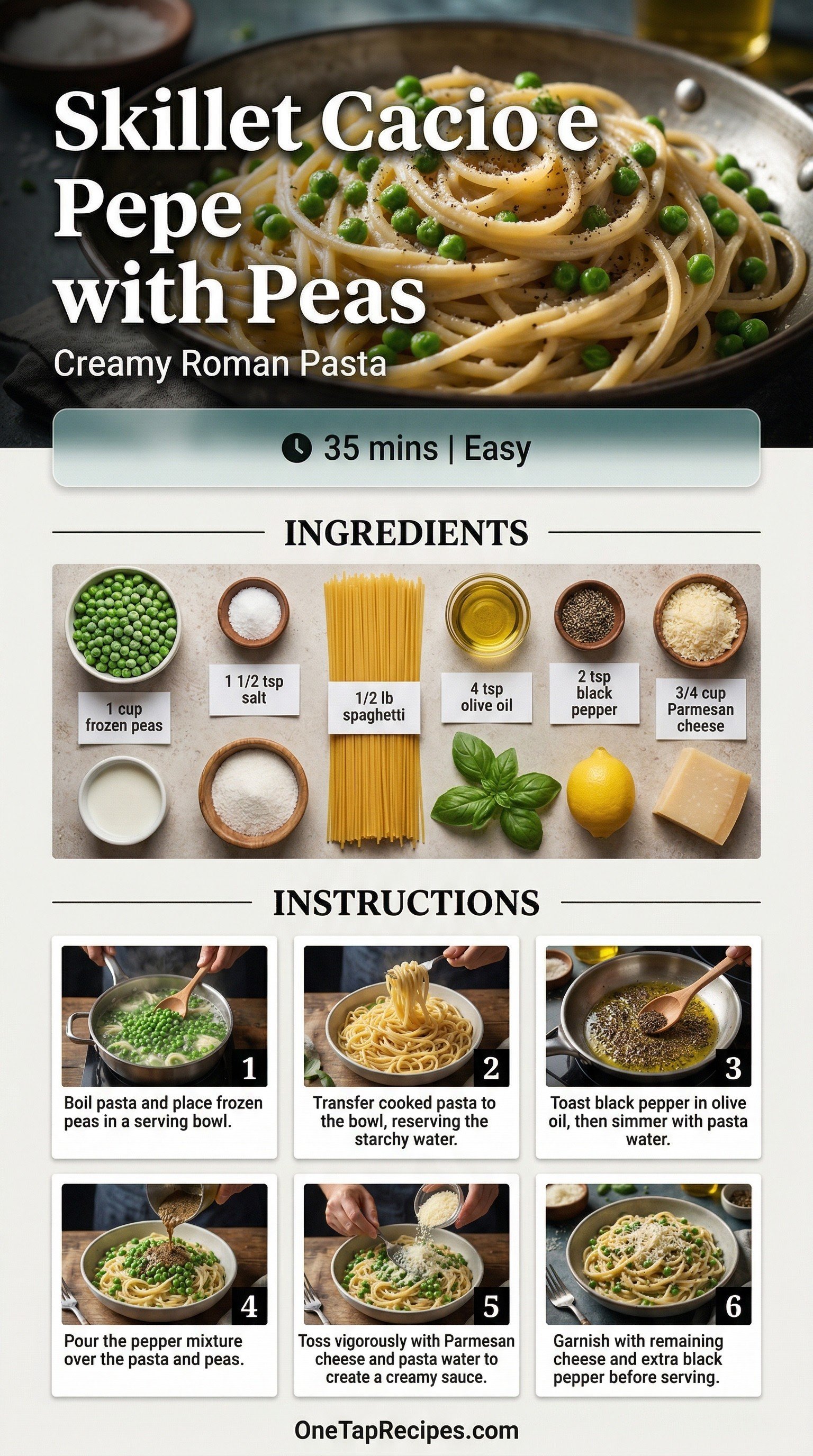 Skillet Cacio e Pepe with Peas
Creamy Roman Pasta

35 mins | Easy

INGREDIENTS

1 cup frozen peas

1 1/2 tsp salt

1/2 lb spaghetti

4 tsp olive oil

2 tsp black pepper

3/4 cup Parmesan cheese

INSTRUCTIONS

1
Boil pasta and place frozen peas in a serving bowl.

2
Transfer cooked pasta to the bowl, reserving the starchy water.

3
Toast black pepper in olive oil, then simmer with pasta water.

4
Pour the pepper mixture over the pasta and peas.

5
Toss vigorously with Parmesan cheese and pasta water to create a creamy sauce.

6
Garnish with remaining cheese and extra black pepper before serving.

OneTapRecipes.com