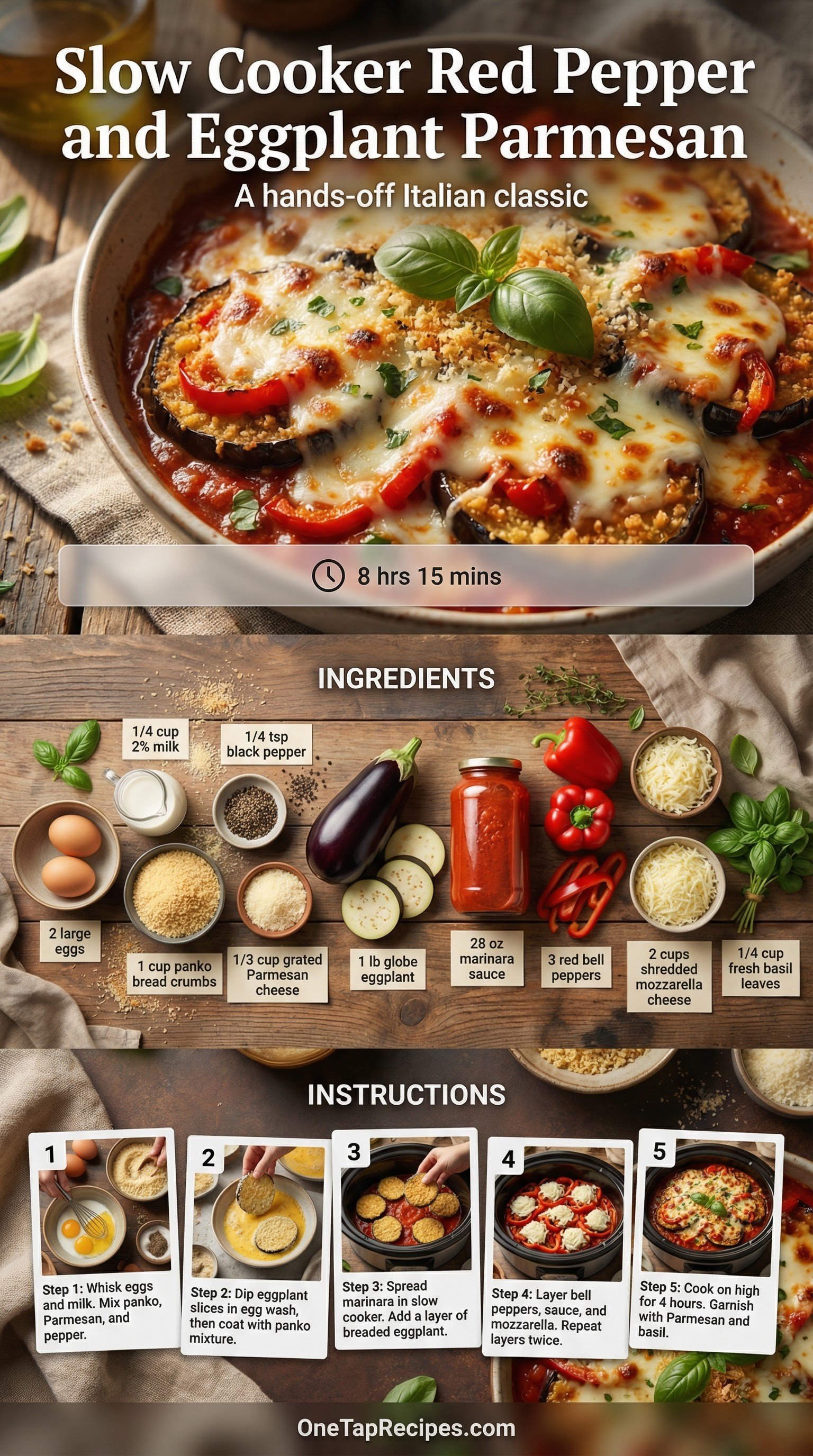 Slow Cooker Red Pepper and Eggplant Parmesan

A hands-off Italian classic

8 hrs 15 mins

INGREDIENTS

1/4 cup 2% milk

1/4 tsp black pepper

2 large eggs

1 cup panko bread crumbs

1/3 cup grated Parmesan cheese

1 lb globe eggplant

28 oz marinara sauce

3 red bell peppers

2 cups shredded mozzarella cheese

1/4 cup fresh basil leaves

INSTRUCTIONS

1
Step 1: Whisk eggs and milk. Mix panko, Parmesan, and pepper.

2
Step 2: Dip eggplant slices in egg wash, then coat with panko mixture.

3
Step 3: Spread marinara in slow cooker. Add a layer of breaded eggplant.

4
Step 4: Layer bell peppers, sauce, and mozzarella. Repeat layers twice.

5
Step 5: Cook on high for 4 hours. Garnish with Parmesan and basil.

OneTapRecipes.com