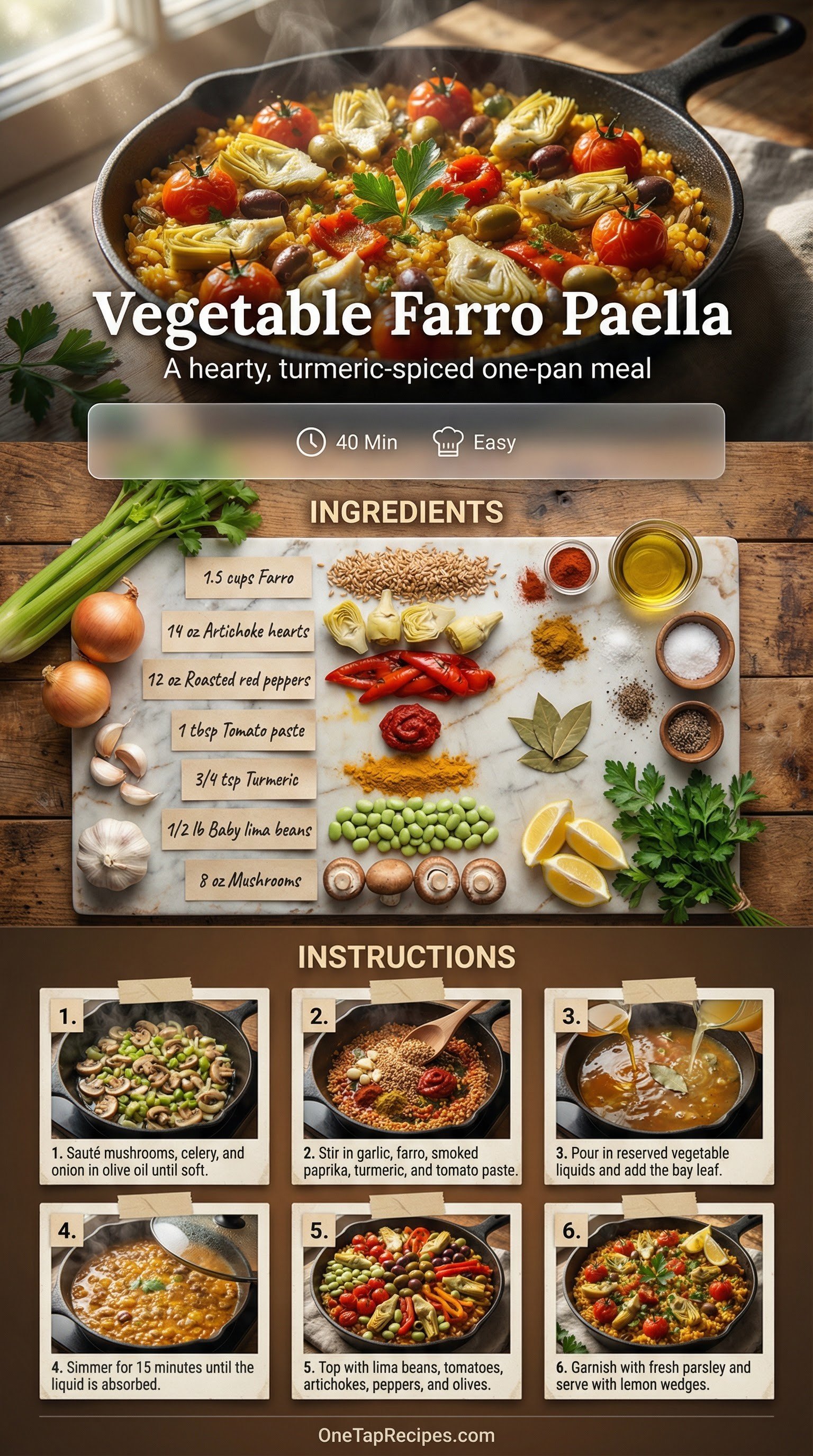 Vegetable Farro Paella

A hearty, turmeric-spiced one-pan meal

40 Min Easy

INGREDIENTS

1.5 cups Farro

14 oz Artichoke hearts

12 oz Roasted red peppers

1 tbsp Tomato paste

3/4 tsp Turmeric

1/2 lb Baby lima beans

8 oz Mushrooms

INSTRUCTIONS

1.
1. Sauté mushrooms, celery, and onion in olive oil until soft.

2.
2. Stir in garlic, farro, smoked paprika, turmeric, and tomato paste.

3.
3. Pour in reserved vegetable liquids and add the bay leaf.

4.
4. Simmer for 15 minutes until the liquid is absorbed.

5.
5. Top with lima beans, tomatoes, artichokes, peppers, and olives.

6.
6. Garnish with fresh parsley and serve with lemon wedges.

OneTapRecipes.com