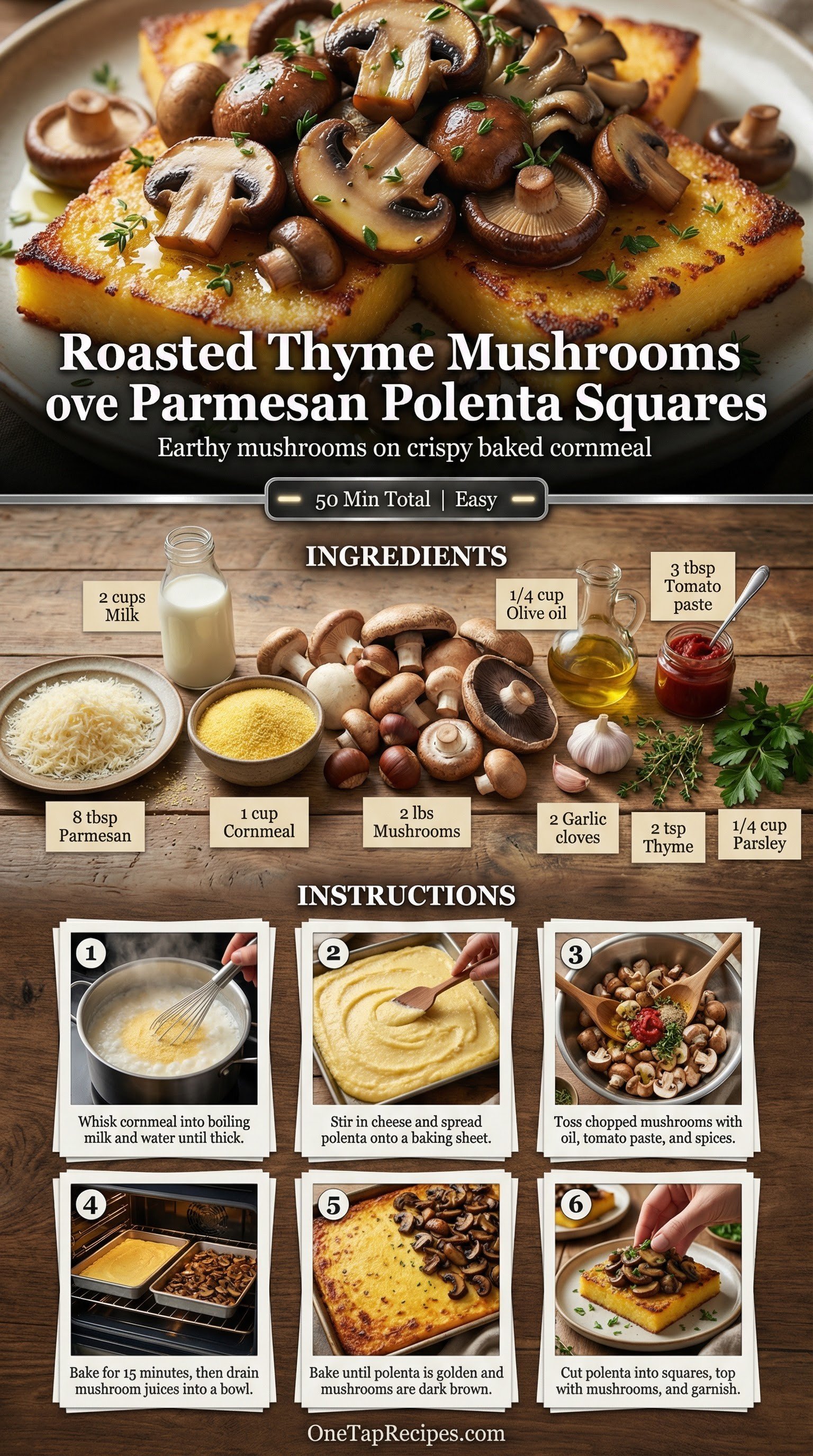 Roasted Thyme Mushrooms ove Parmesan Polenta Squares

Earthy mushrooms on crispy baked cornmeal

50 Min Total | Easy

INGREDIENTS

2 cups Milk

1/4 cup Olive oil

3 tbsp Tomato paste

8 tbsp Parmesan

1 cup Cornmeal

2 lbs Mushrooms

2 Garlic cloves

2 tsp Thyme

1/4 cup Parsley

INSTRUCTIONS

1 Whisk cornmeal into boiling milk and water until thick.

2 Stir in cheese and spread polenta onto a baking sheet.

3 Toss chopped mushrooms with oil, tomato paste, and spices.

4 Bake for 15 minutes, then drain mushroom juices into a bowl.

5 Bake until polenta is golden and mushrooms are dark brown.

6 Cut polenta into squares, top with mushrooms, and garnish.

OneTapRecipes.com