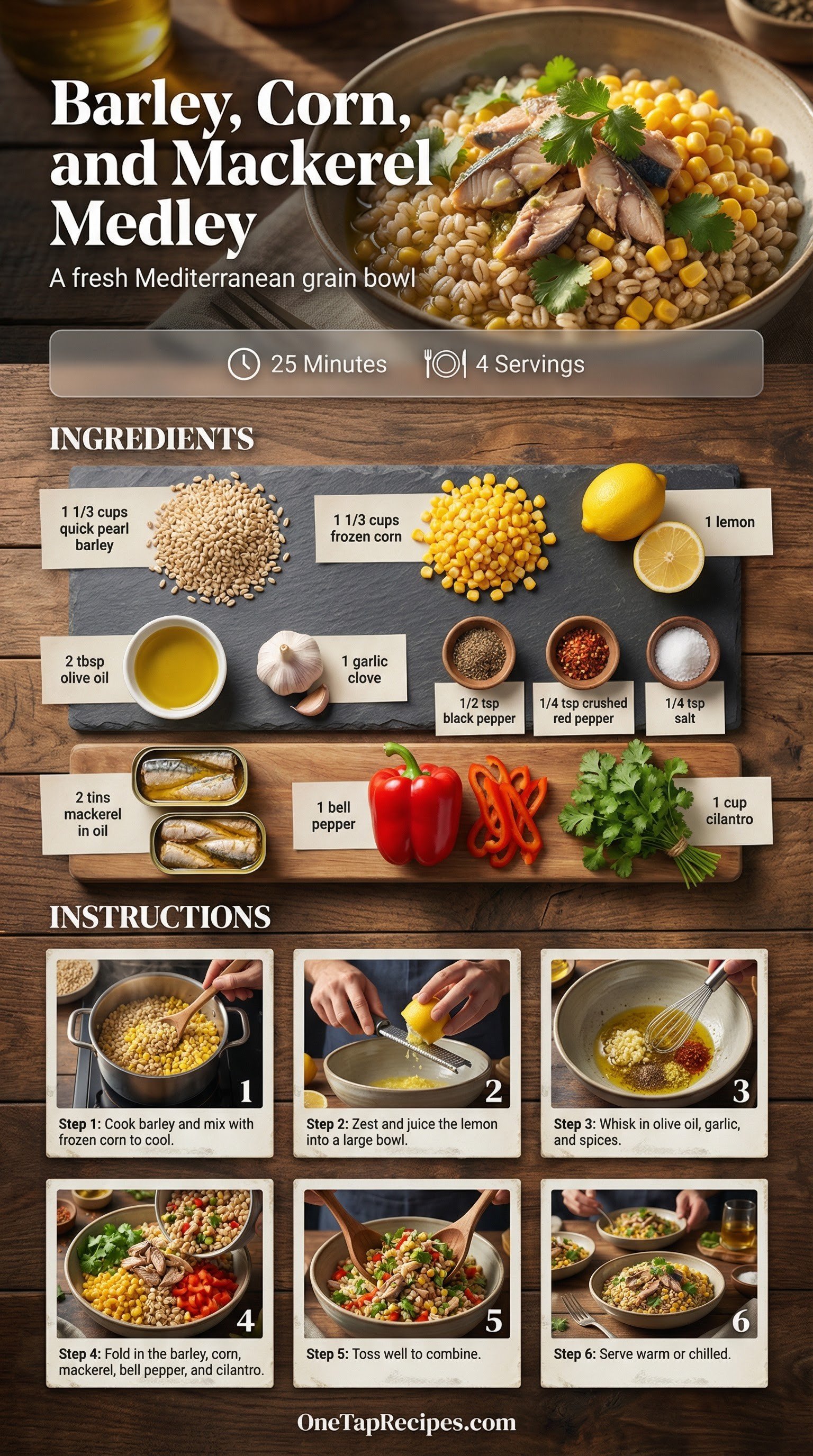 Barley, Corn, and Mackerel Medley

A fresh Mediterranean grain bowl

25 Minutes 4 Servings

INGREDIENTS

1 1/3 cups quick pearl barley

1 1/3 cups frozen corn

1 lemon

2 tbsp olive oil

1 garlic clove

1/2 tsp black pepper

1/4 tsp crushed red pepper

1/4 tsp salt

2 tins mackerel in oil

1 bell pepper

1 cup cilantro

INSTRUCTIONS

1
Step 1: Cook barley and mix with frozen corn to cool.

2
Step 2: Zest and juice the lemon into a large bowl.

3
Step 3: Whisk in olive oil, garlic, and spices.

4
Step 4: Fold in the barley, corn, mackerel, bell pepper, and cilantro.

5
Step 5: Toss well to combine.

6
Step 6: Serve warm or chilled.

OneTapRecipes.com