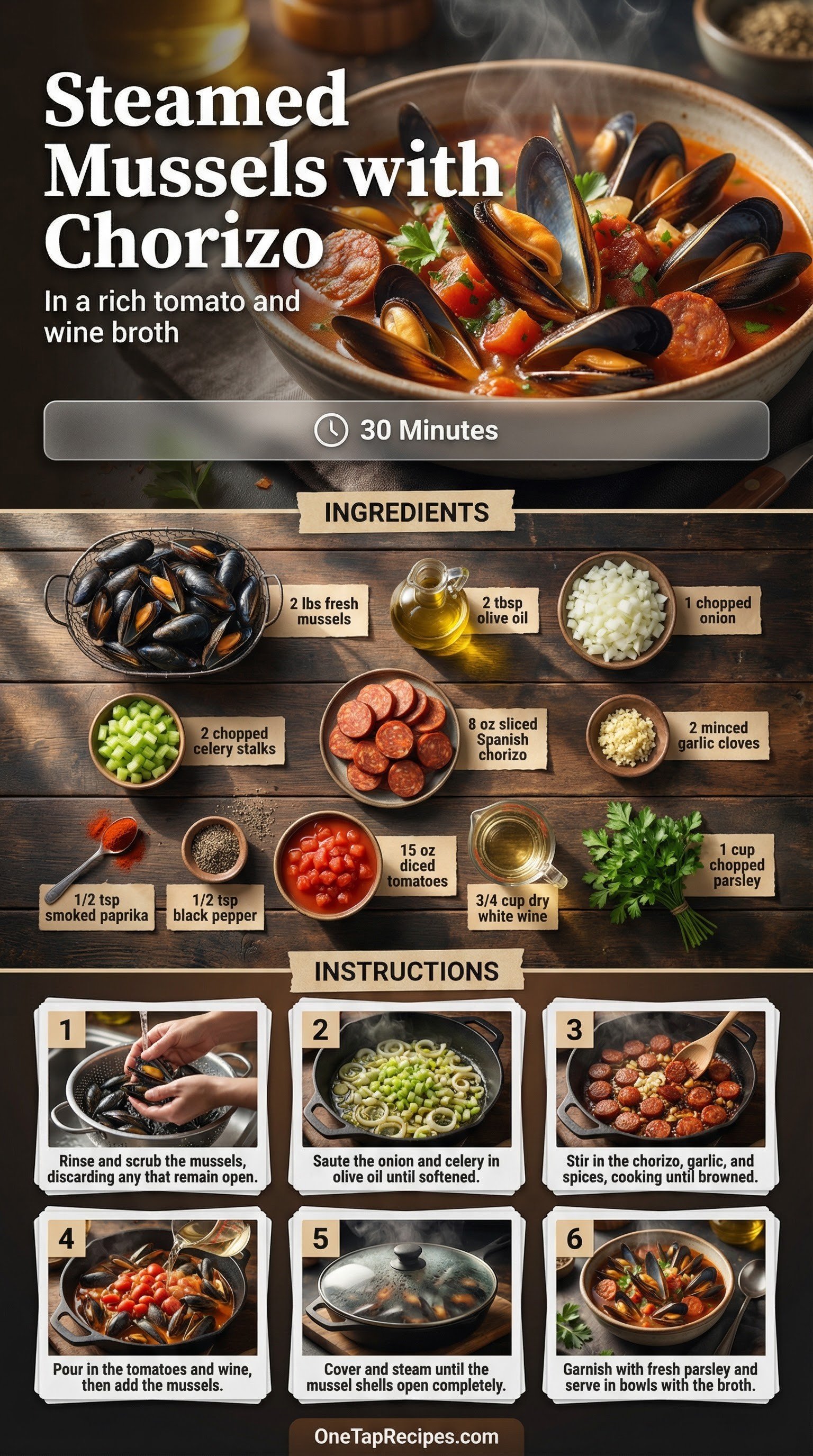 Steamed Mussels with Chorizo

In a rich tomato and wine broth

30 Minutes

INGREDIENTS

2 lbs fresh mussels

2 tbsp olive oil

1 chopped onion

2 chopped celery stalks

8 oz sliced Spanish chorizo

2 minced garlic cloves

1/2 tsp smoked paprika

1/2 tsp black pepper

15 oz diced tomatoes

3/4 cup dry white wine

1 cup chopped parsley

INSTRUCTIONS

1
Rinse and scrub the mussels, discarding any that remain open.

2
Saute the onion and celery in olive oil until softened.

3
Stir in the chorizo, garlic, and spices, cooking until browned.

4
Pour in the tomatoes and wine, then add the mussels.

5
Cover and steam until the mussel shells open completely.

6
Garnish with fresh parsley and serve in bowls with the broth.

OneTapRecipes.com