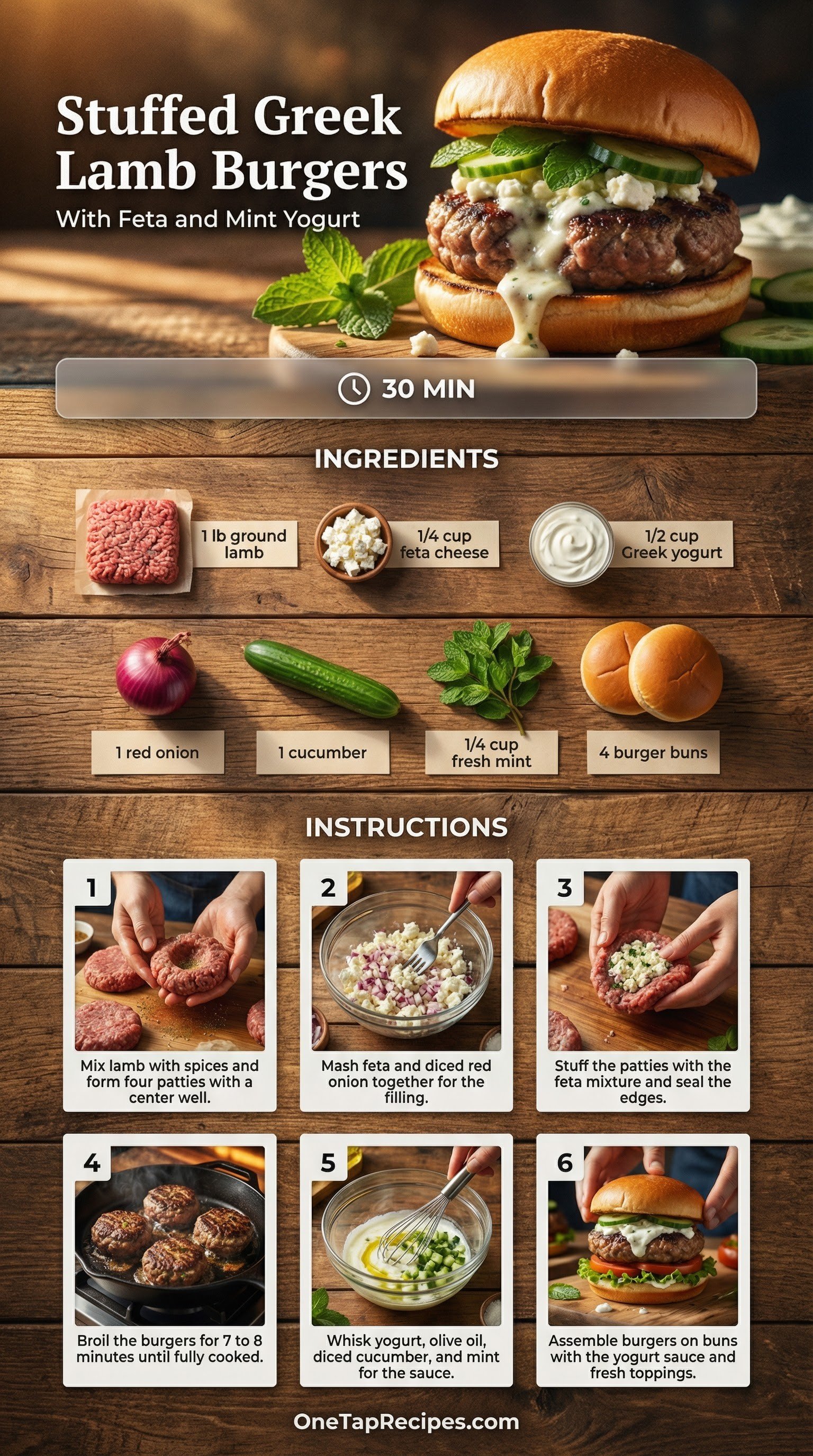 Stuffed Greek Lamb Burgers

With Feta and Mint Yogurt

30 MIN

INGREDIENTS

1 lb ground lamb

1/4 cup feta cheese

1/2 cup Greek yogurt

1 red onion

1 cucumber

1/4 cup fresh mint

4 burger buns

INSTRUCTIONS

1
Mix lamb with spices and form four patties with a center well.

2
Mash feta and diced red onion together for the filling.

3
Stuff the patties with the feta mixture and seal the edges.

4
Broil the burgers for 7 to 8 minutes until fully cooked.

5
Whisk yogurt, olive oil, diced cucumber, and mint for the sauce.

6
Assemble burgers on buns with the yogurt sauce and fresh toppings.

OneTapRecipes.com