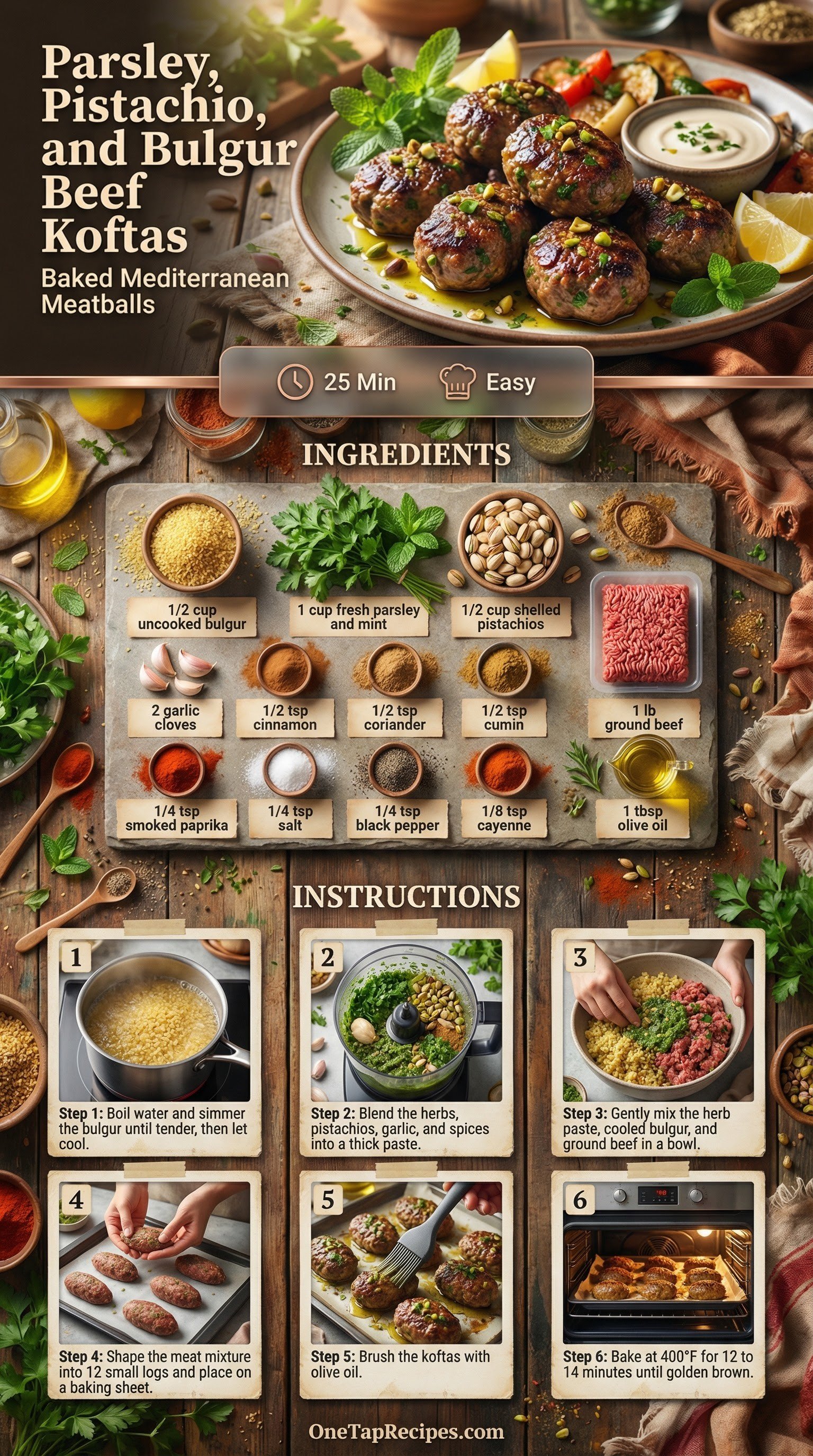 Parsley, Pistachio, and Bulgur Beef Koftas

Baked Mediterranean Meatballs

25 Min

Easy

INGREDIENTS

1/2 cup uncooked bulgur

1 cup fresh parsley and mint

1/2 cup shelled pistachios

2 garlic cloves

1/2 tsp cinnamon

1/2 tsp coriander

1/2 tsp cumin

1 lb ground beef

1/4 tsp smoked paprika

1/4 tsp salt

1/4 tsp black pepper

1/8 tsp cayenne

1 tbsp olive oil

INSTRUCTIONS

1

Step 1: Boil water and simmer the bulgur until tender, then let cool.

2

Step 2: Blend the herbs, pistachios, garlic, and spices into a thick paste.

3

Step 3: Gently mix the herb paste, cooled bulgur, and ground beef in a bowl.

4

Step 4: Shape the meat mixture into 12 small logs and place on a baking sheet.

5

Step 5: Brush the koftas with olive oil.

6

Step 6: Bake at 400°F for 12 to 14 minutes until golden brown.

OneTapRecipes.com