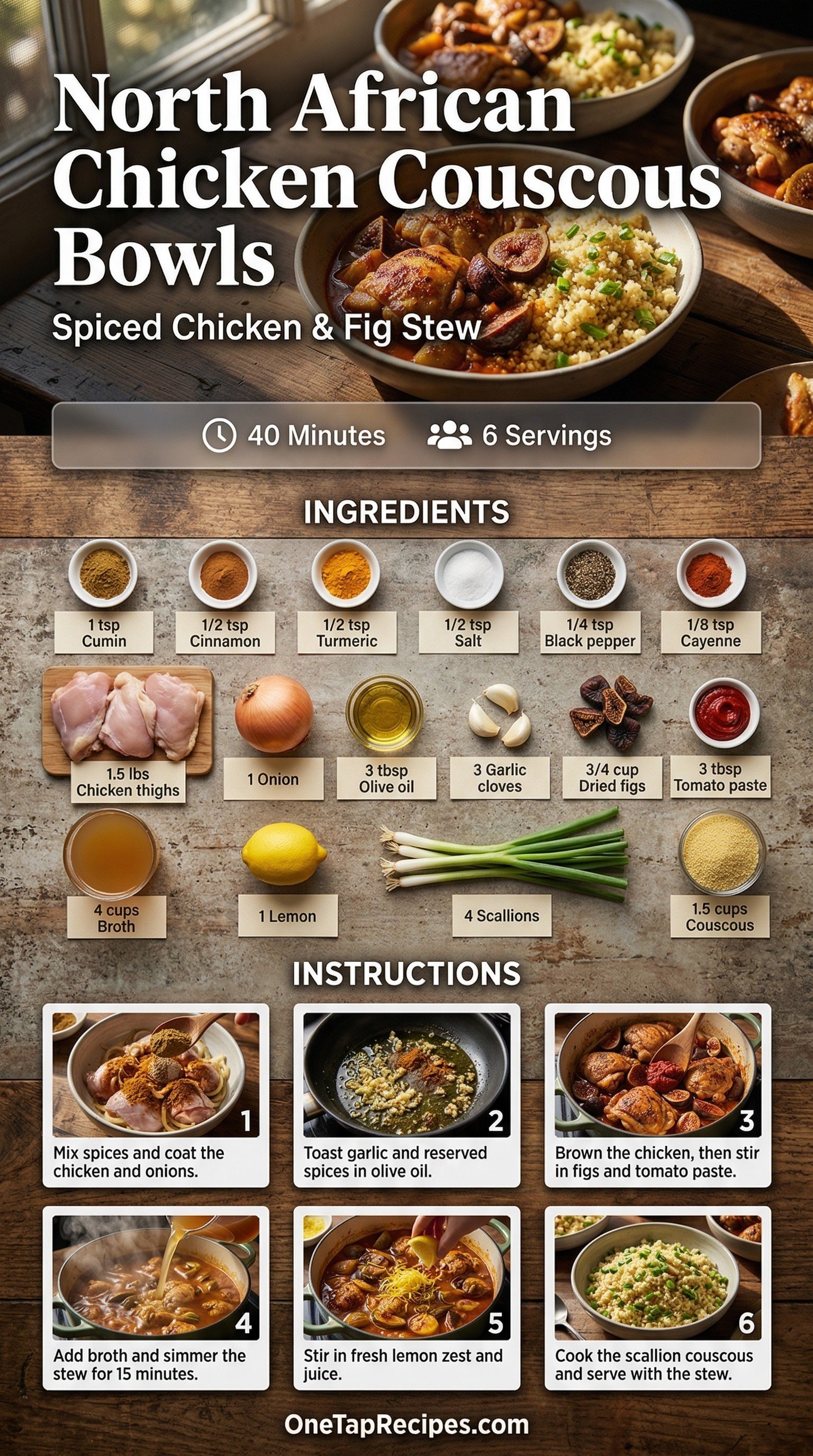 North African Chicken Couscous Bowls

Spiced Chicken & Fig Stew

40 Minutes 6 Servings

INGREDIENTS

1 tsp Cumin

1/2 tsp Cinnamon

1/2 tsp Turmeric

1/2 tsp Salt

1/4 tsp Black pepper

1/8 tsp Cayenne

1.5 lbs Chicken thighs

1 Onion

3 tbsp Olive oil

3 Garlic cloves

3/4 cup Dried figs

3 tbsp Tomato paste

4 cups Broth

1 Lemon

4 Scallions

1.5 cups Couscous

INSTRUCTIONS

1 Mix spices and coat the chicken and onions.

2 Toast garlic and reserved spices in olive oil.

3 Brown the chicken, then stir in figs and tomato paste.

4 Add broth and simmer the stew for 15 minutes.

5 Stir in fresh lemon zest and juice.

6 Cook the scallion couscous and serve with the stew.

OneTapRecipes.com