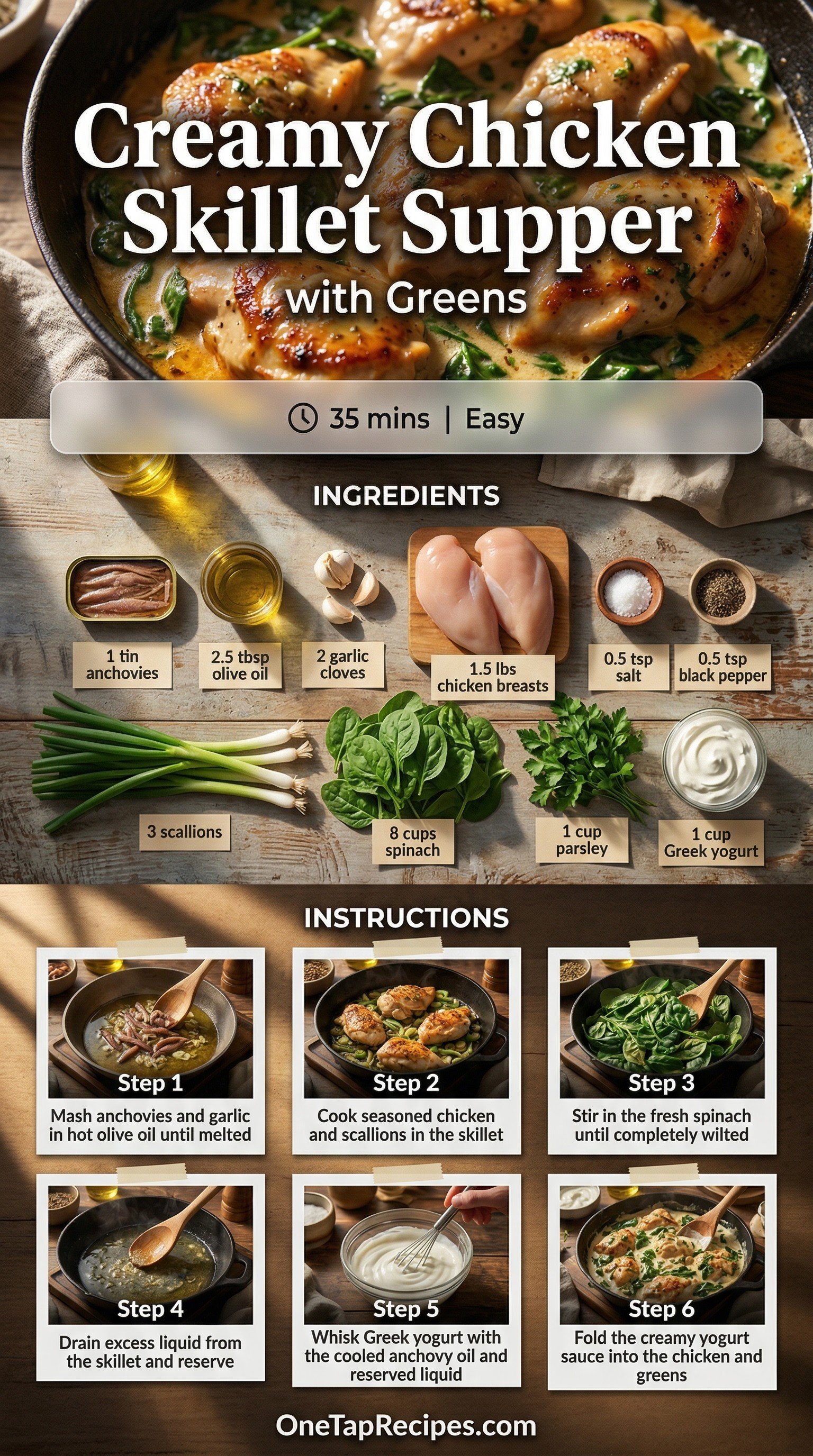 Creamy Chicken Skillet Supper
with Greens

35 mins | Easy

INGREDIENTS

1 tin anchovies

2.5 tbsp olive oil

2 garlic cloves

1.5 lbs chicken breasts

0.5 tsp salt

0.5 tsp black pepper

3 scallions

8 cups spinach

1 cup parsley

1 cup Greek yogurt

INSTRUCTIONS

Step 1
Mash anchovies and garlic in hot olive oil until melted

Step 2
Cook seasoned chicken and scallions in the skillet

Step 3
Stir in the fresh spinach until completely wilted

Step 4
Drain excess liquid from the skillet and reserve

Step 5
Whisk Greek yogurt with the cooled anchovy oil and reserved liquid

Step 6
Fold the creamy yogurt sauce into the chicken and greens

OneTapRecipes.com