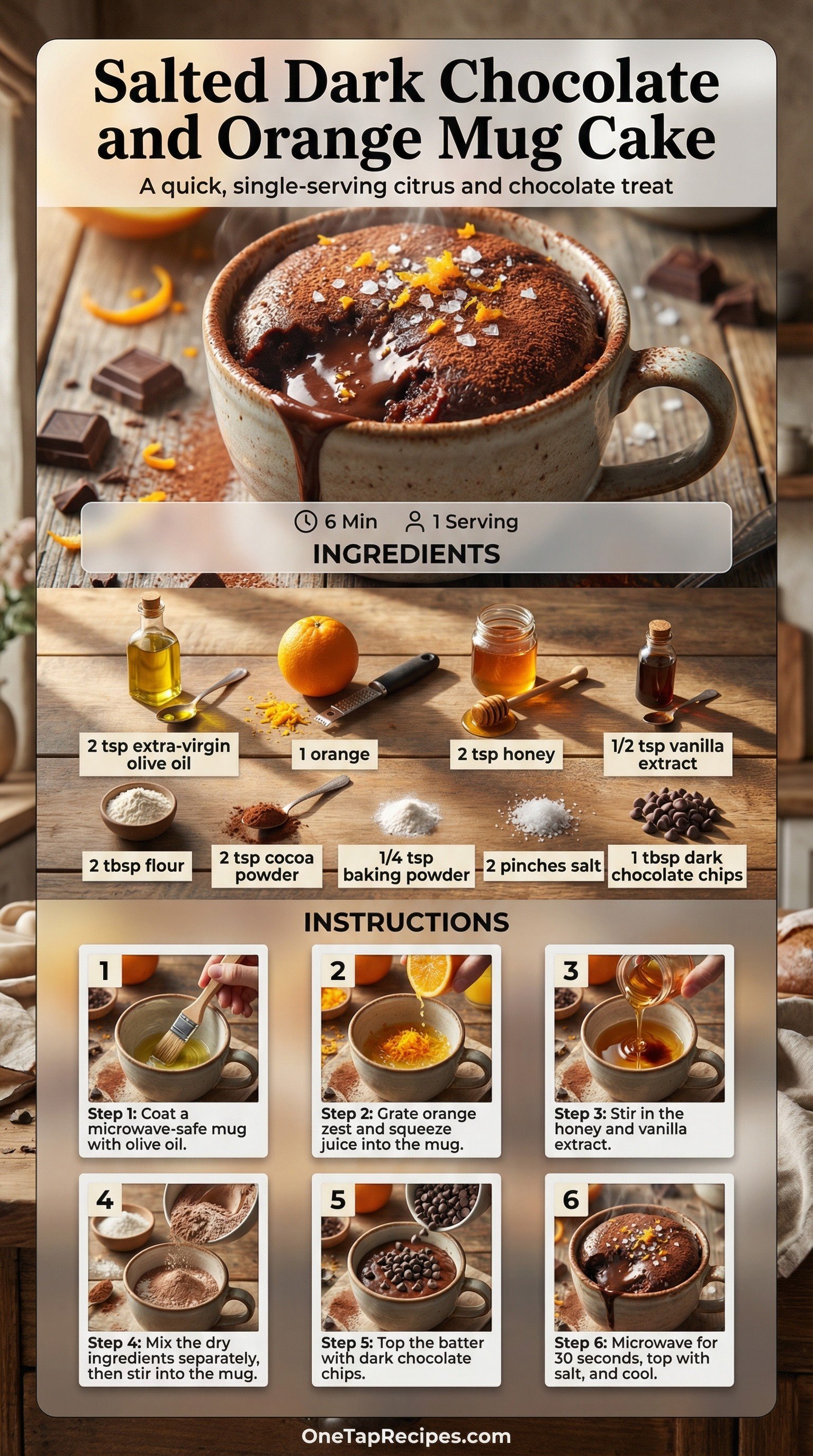 Salted Dark Chocolate and Orange Mug Cake

A quick, single-serving citrus and chocolate treat

6 Min 1 Serving

INGREDIENTS

2 tsp extra-virgin olive oil

1 orange

2 tsp honey

1/2 tsp vanilla extract

2 tbsp flour

2 tsp cocoa powder

1/4 tsp baking powder

2 pinches salt

1 tbsp dark chocolate chips

INSTRUCTIONS

1

Step 1: Coat a microwave-safe mug with olive oil.

2

Step 2: Grate orange zest and squeeze juice into the mug.

3

Step 3: Stir in the honey and vanilla extract.

4

Step 4: Mix the dry ingredients separately, then stir into the mug.

5

Step 5: Top the batter with dark chocolate chips.

6

Step 6: Microwave for 30 seconds, top with salt, and cool.

OneTapRecipes.com