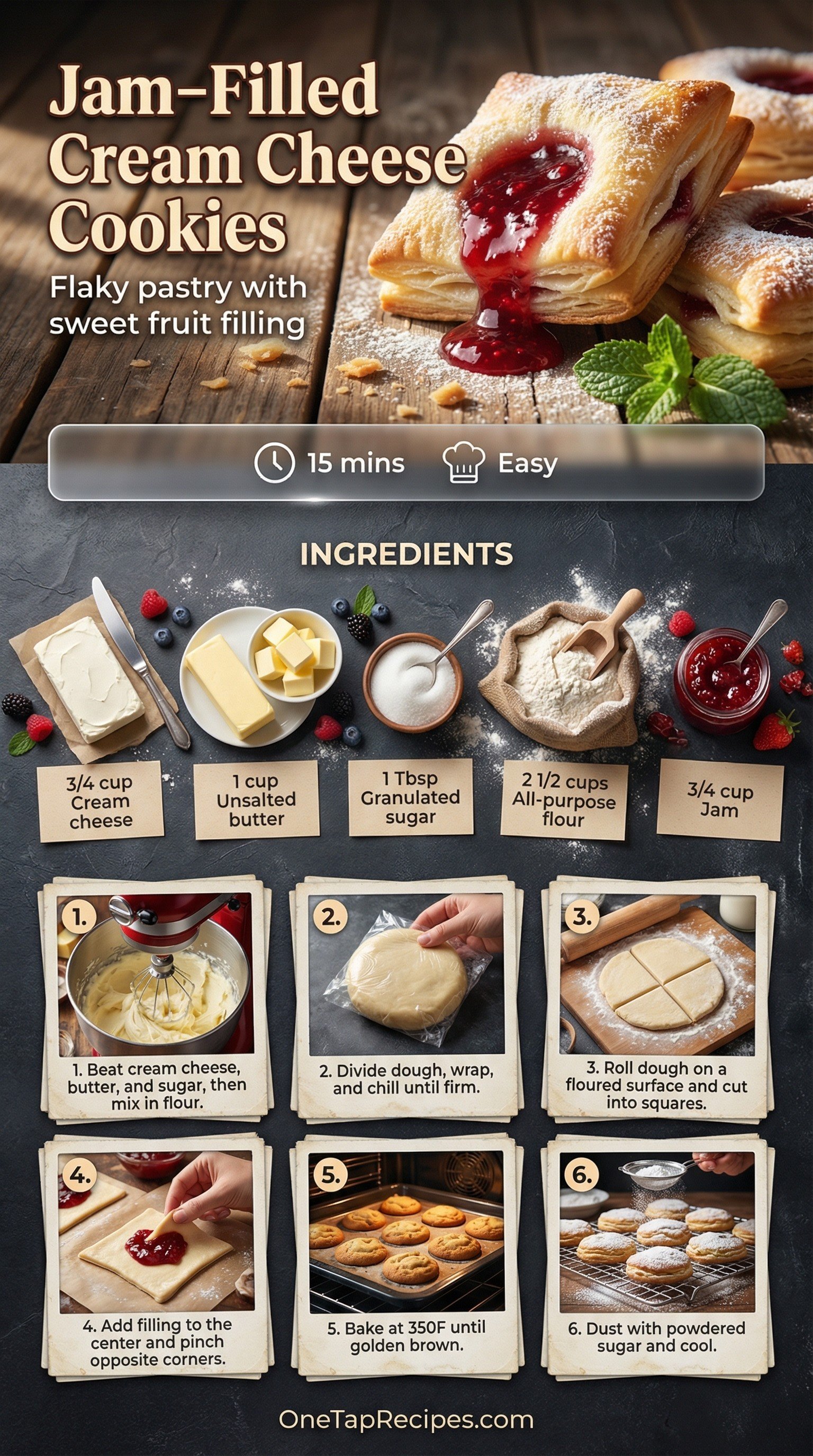 Jam-Filled Cream Cheese Cookies

Flaky pastry with sweet fruit filling

15 mins Easy

INGREDIENTS

3/4 cup Cream cheese

1 cup Unsalted butter

1 Tbsp Granulated sugar

2 1/2 cups All-purpose flour

3/4 cup Jam

1.
1. Beat cream cheese, butter, and sugar, then mix in flour.

2.
2. Divide dough, wrap, and chill until firm.

3.
3. Roll dough on a floured surface and cut into squares.

4.
4. Add filling to the center and pinch opposite corners.

5.
5. Bake at 350F until golden brown.

6.
6. Dust with powdered sugar and cool.

OneTapRecipes.com