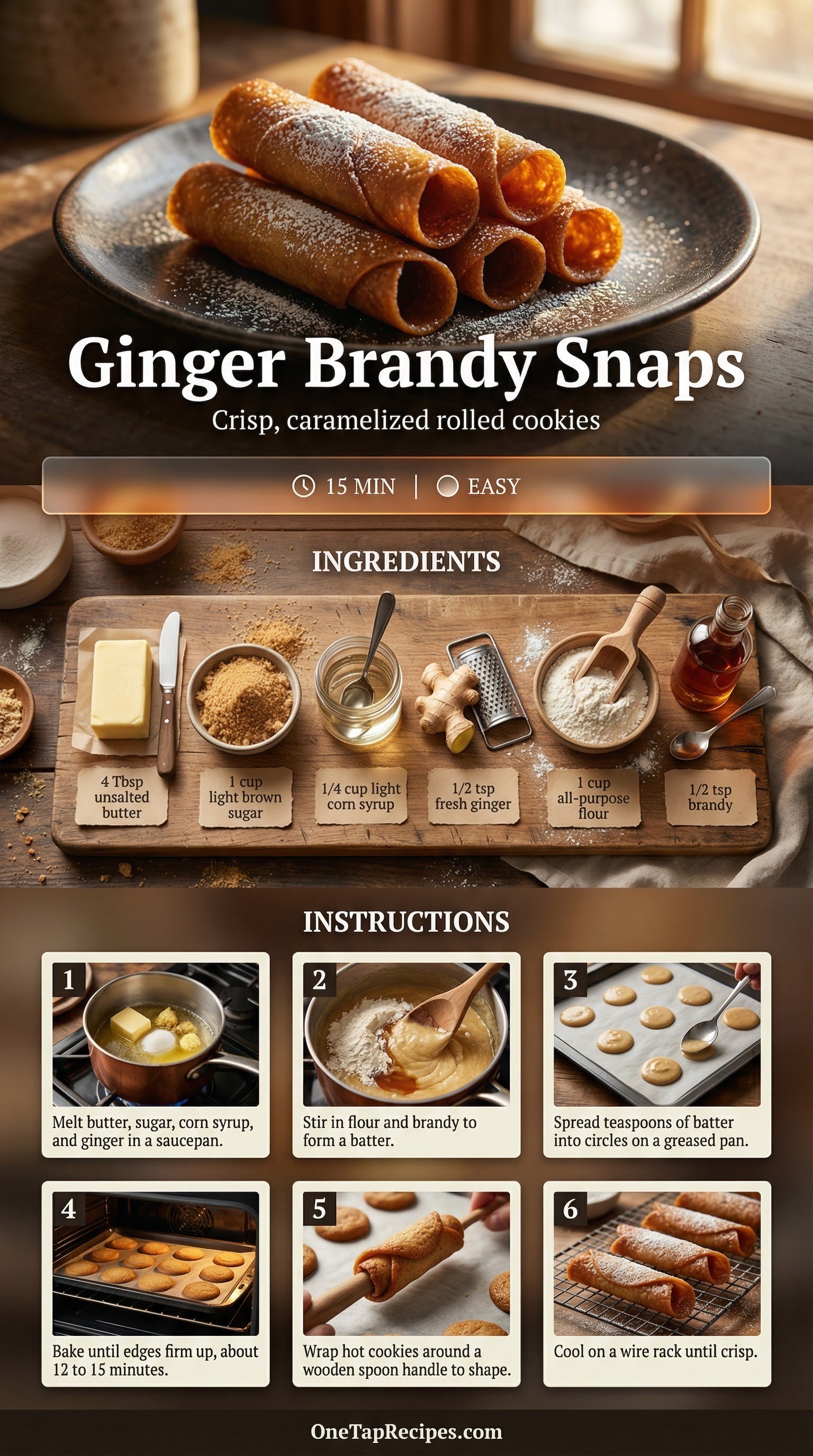 Ginger Brandy Snaps
Crisp, caramelized rolled cookies

15 MIN | EASY

INGREDIENTS

4 Tbsp unsalted butter

1 cup light brown sugar

1/4 cup light corn syrup

1/2 tsp fresh ginger

1 cup all-purpose flour

1/2 tsp brandy

INSTRUCTIONS

1
Melt butter, sugar, corn syrup, and ginger in a saucepan.

2
Stir in flour and brandy to form a batter.

3
Spread teaspoons of batter into circles on a greased pan.

4
Bake until edges firm up, about 12 to 15 minutes.

5
Wrap hot cookies around a wooden spoon handle to shape.

6
Cool on a wire rack until crisp.

OneTapRecipes.com