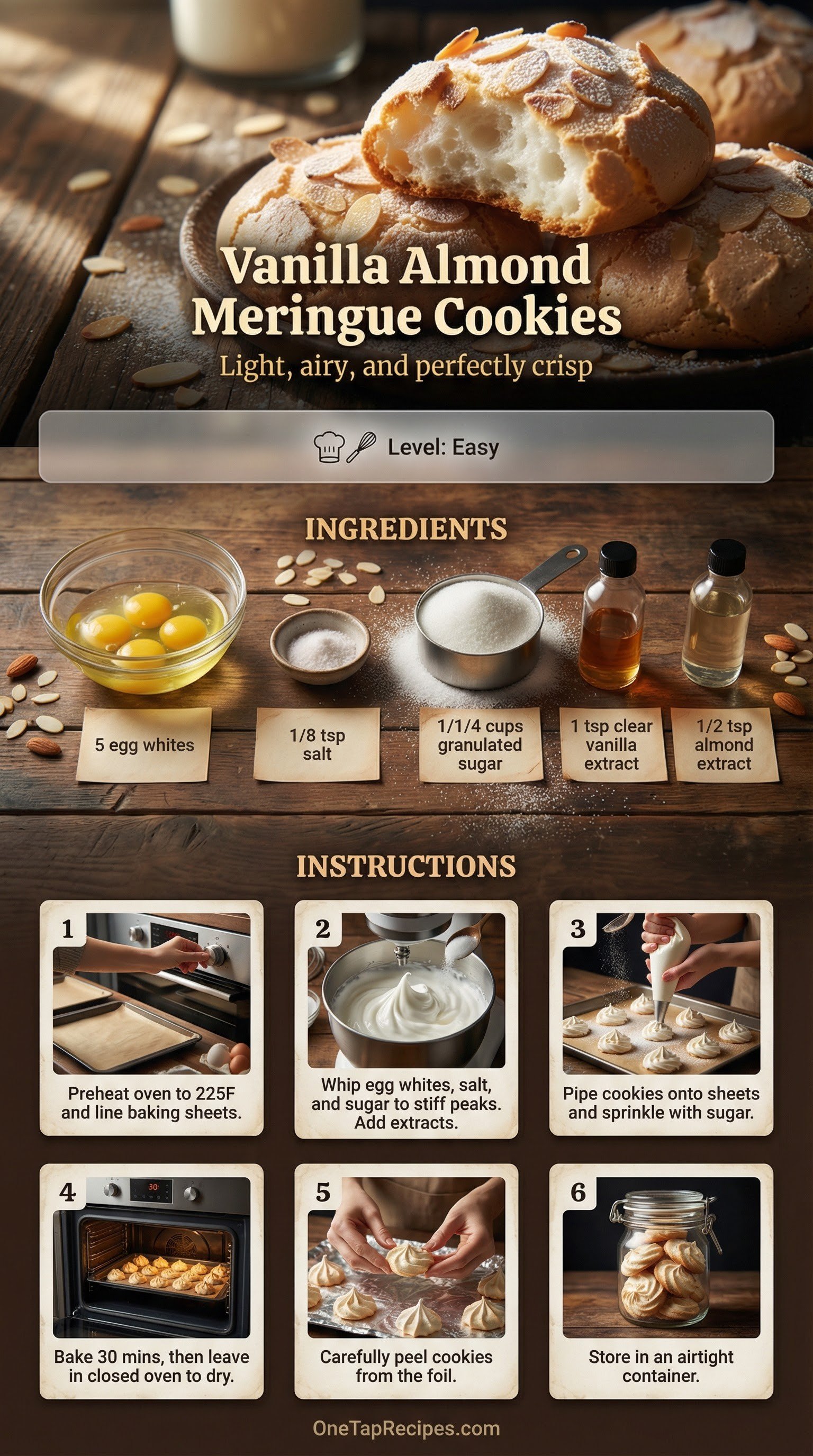 Vanilla Almond Meringue Cookies

Light, airy, and perfectly crisp

Level: Easy

INGREDIENTS

5 egg whites

1/8 tsp salt

1/1/4 cups granulated sugar

1 tsp clear vanilla extract

1/2 tsp almond extract

INSTRUCTIONS

1
Preheat oven to 225F and line baking sheets.

2
Whip egg whites, salt, and sugar to stiff peaks. Add extracts.

3
Pipe cookies onto sheets and sprinkle with sugar.

4
30
Bake 30 mins, then leave in closed oven to dry.

5
Carefully peel cookies from the foil.

6
Store in an airtight container.

OneTapRecipes.com