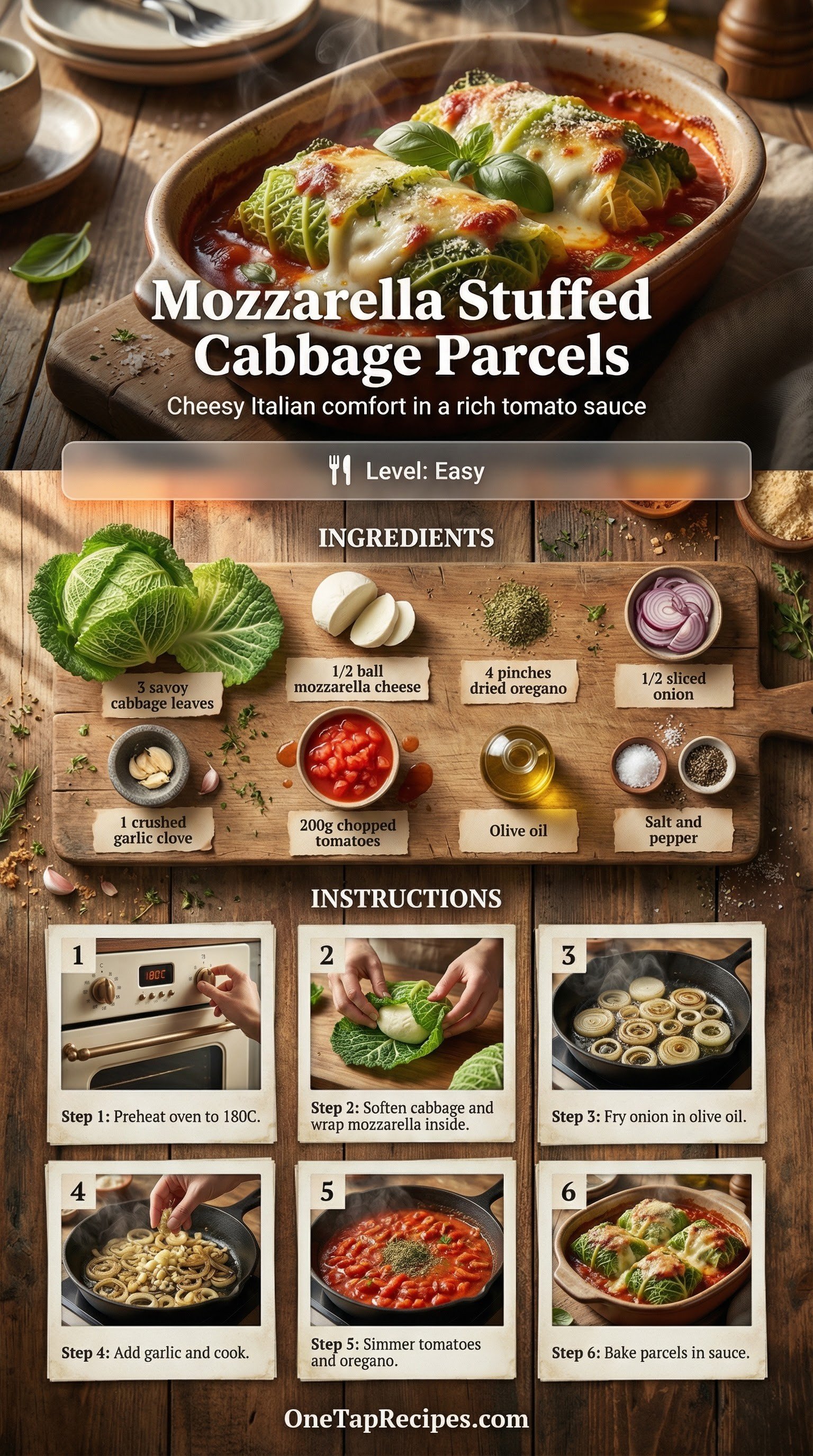 Mozzarella Stuffed Cabbage Parcels

Cheesy Italian comfort in a rich tomato sauce

Level: Easy

INGREDIENTS

3 savoy cabbage leaves

1/2 ball mozzarella cheese

4 pinches dried oregano

1/2 sliced onion

1 crushed garlic clove

200g chopped tomatoes

Olive oil

Salt and pepper

INSTRUCTIONS

1
180C
Step 1: Preheat oven to 180C.

2
Step 2: Soften cabbage and wrap mozzarella inside.

3
Step 3: Fry onion in olive oil.

4
Step 4: Add garlic and cook.

5
Step 5: Simmer tomatoes and oregano.

6
Step 6: Bake parcels in sauce.

OneTapRecipes.com