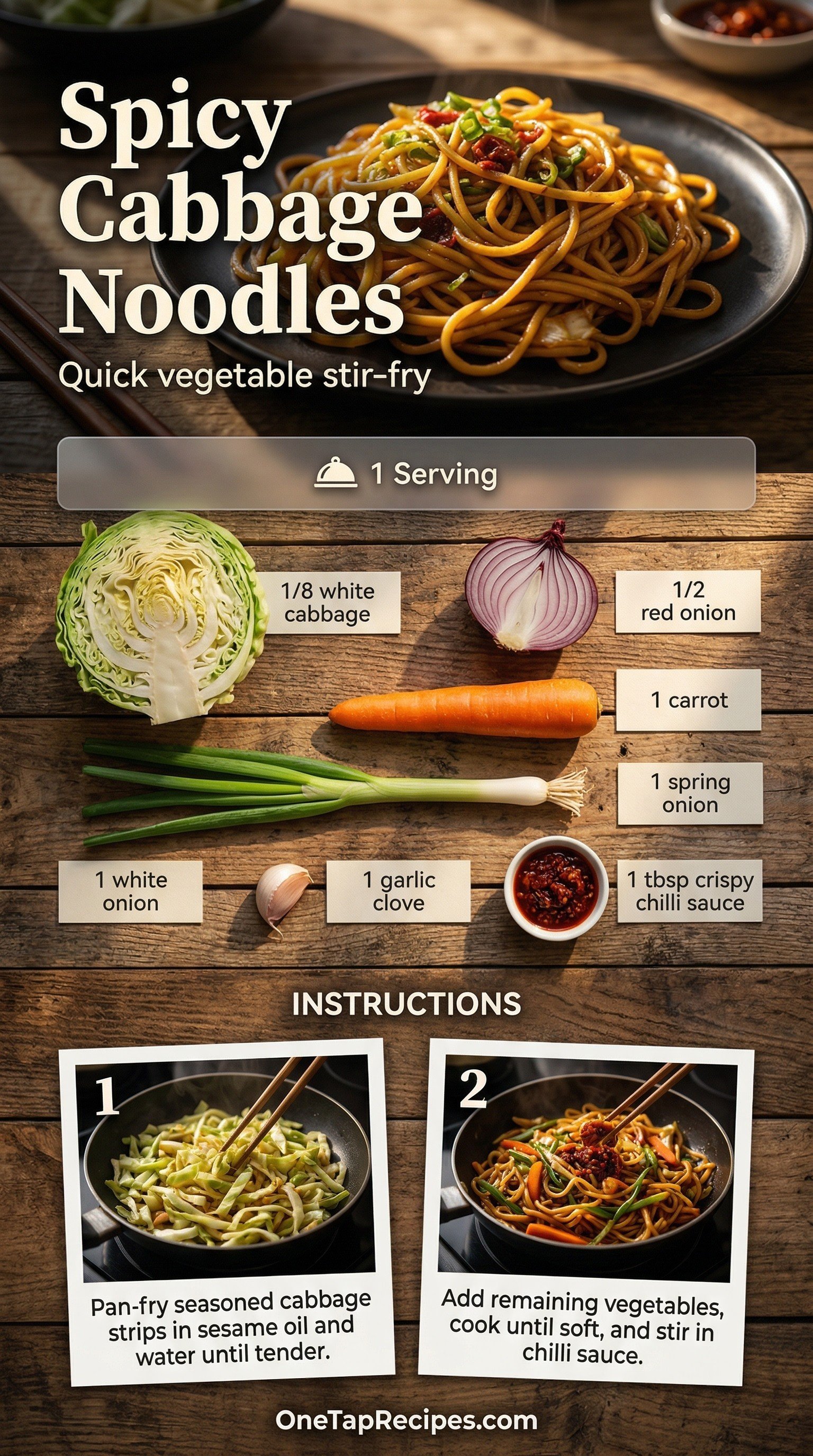 Spicy Cabbage Noodles

Quick vegetable stir-fry

1 Serving

1/8 white cabbage

1/2 red onion

1 carrot

1 spring onion

1 white onion

1 garlic clove

1 tbsp crispy chilli sauce

INSTRUCTIONS

1

Pan-fry seasoned cabbage strips in sesame oil and water until tender.

2

Add remaining vegetables, cook until soft, and stir in chilli sauce.

OneTapRecipes.com