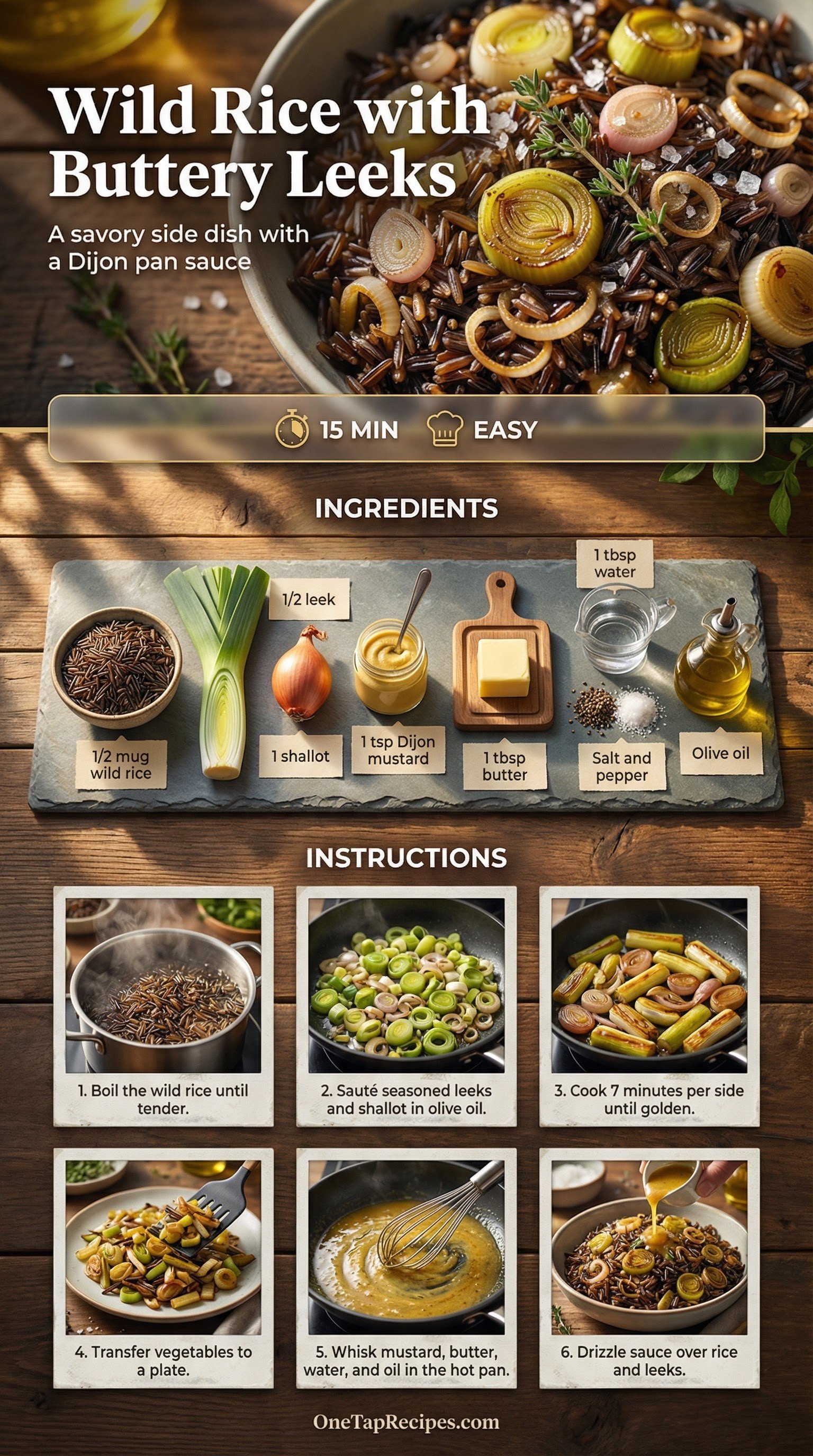 Wild Rice with Buttery Leeks

A savory side dish with a Dijon pan sauce

15 MIN EASY

INGREDIENTS

1/2 mug wild rice

1/2 leek

1 shallot

1 tsp Dijon mustard

1 tbsp butter

1 tbsp water

Salt and pepper

Olive oil

INSTRUCTIONS

1. Boil the wild rice until tender.

2. Sauté seasoned leeks and shallot in olive oil.

3. Cook 7 minutes per side until golden.

4. Transfer vegetables to a plate.

5. Whisk mustard, butter, water, and oil in the hot pan.

6. Drizzle sauce over rice and leeks.

OneTapRecipes.com