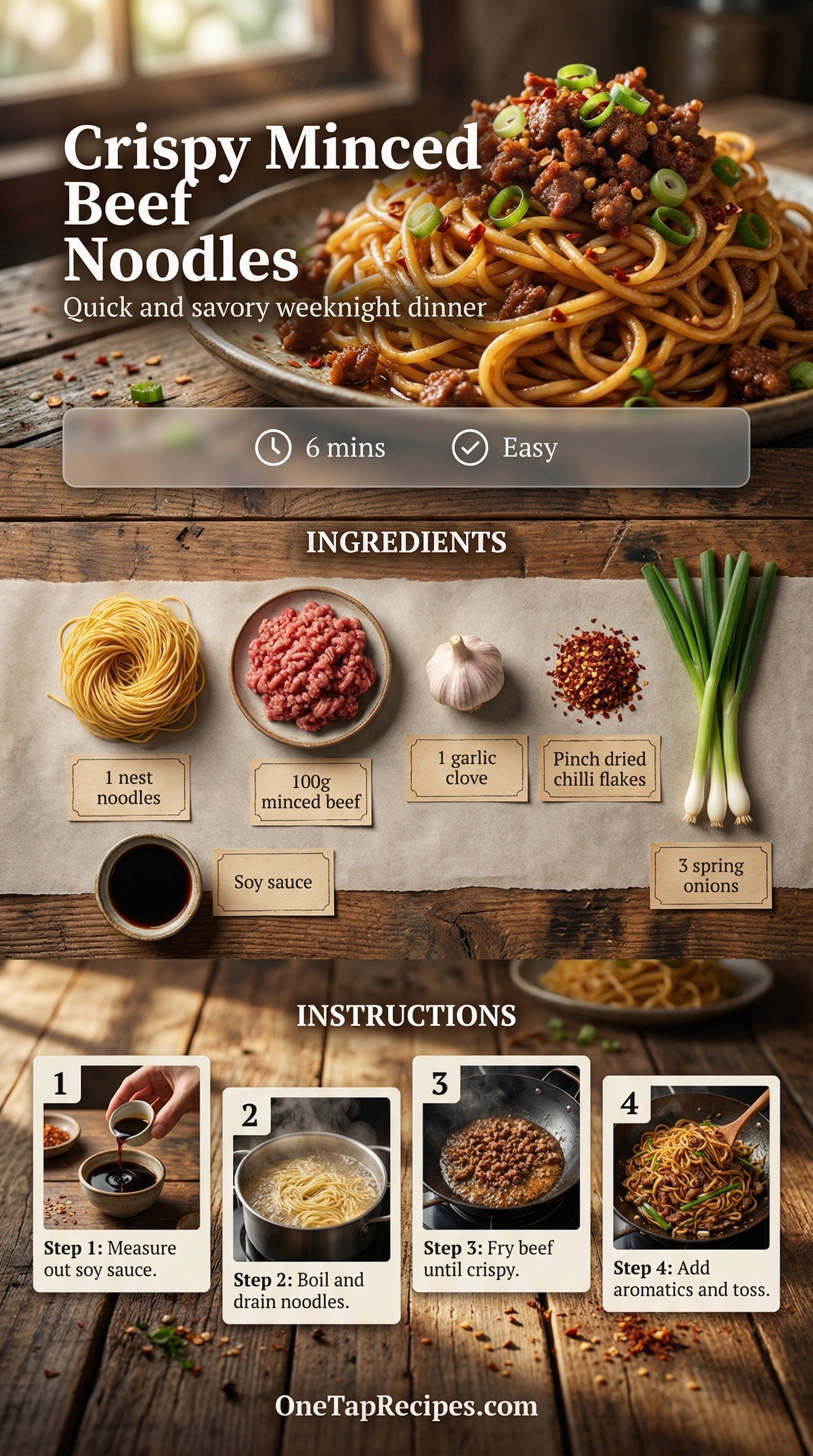 Crispy Minced Beef Noodles
Quick and savory weeknight dinner

6 mins Easy

INGREDIENTS

1 nest noodles

100g minced beef

1 garlic clove

Pinch dried chilli flakes

Soy sauce

3 spring onions

INSTRUCTIONS

1
Step 1: Measure out soy sauce.

2
Step 2: Boil and drain noodles.

3
Step 3: Fry beef until crispy.

4
Step 4: Add aromatics and toss.

OneTapRecipes.com