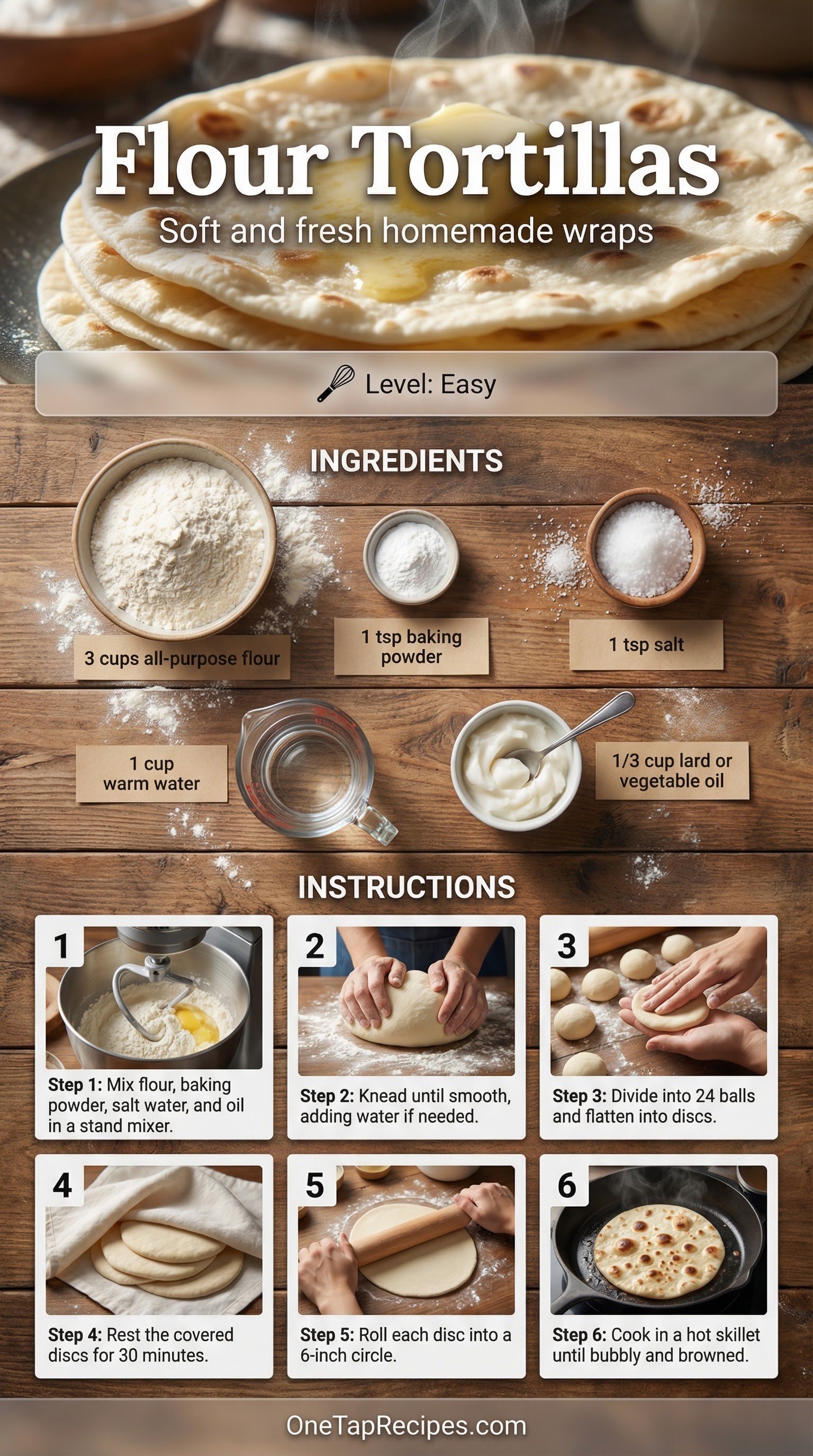 Flour Tortillas
Soft and fresh homemade wraps

Level: Easy

INGREDIENTS

3 cups all-purpose flour

1 tsp baking powder

1 tsp salt

1 cup warm water

1/3 cup lard or vegetable oil

INSTRUCTIONS

1
Step 1: Mix flour, baking powder, salt water, and oil in a stand mixer.

2
Step 2: Knead until smooth, adding water if needed.

3
Step 3: Divide into 24 balls and flatten into discs.

4
Step 4: Rest the covered discs for 30 minutes.

5
Step 5: Roll each disc into a 6-inch circle.

6
Step 6: Cook in a hot skillet until bubbly and browned.

OneTapRecipes.com