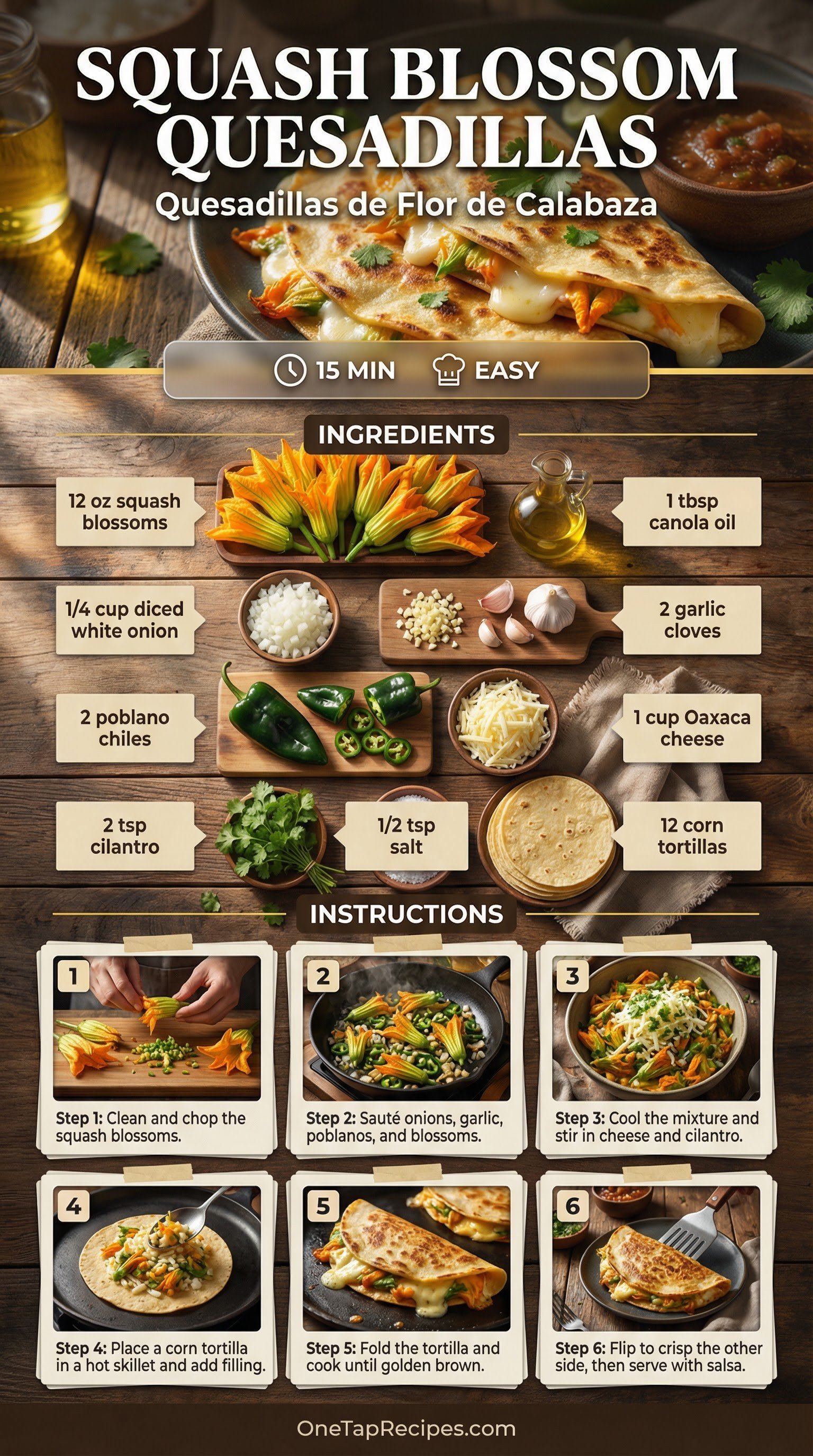 SQUASH BLOSSOM QUESADILLAS
Quesadillas de Flor de Calabaza

15 MIN EASY

INGREDIENTS

12 oz squash blossoms

1 tbsp canola oil

1/4 cup diced white onion

2 garlic cloves

2 poblano chiles

1 cup Oaxaca cheese

2 tsp cilantro

1/2 tsp salt

12 corn tortillas

INSTRUCTIONS

1
Step 1: Clean and chop the squash blossoms.

2
Step 2: Sauté onions, garlic, poblanos, and blossoms.

3
Step 3: Cool the mixture and stir in cheese and cilantro.

4
Step 4: Place a corn tortilla in a hot skillet and add filling.

5
Step 5: Fold the tortilla and cook until golden brown.

6
Step 6: Flip to crisp the other side, then serve with salsa.

OneTapRecipes.com