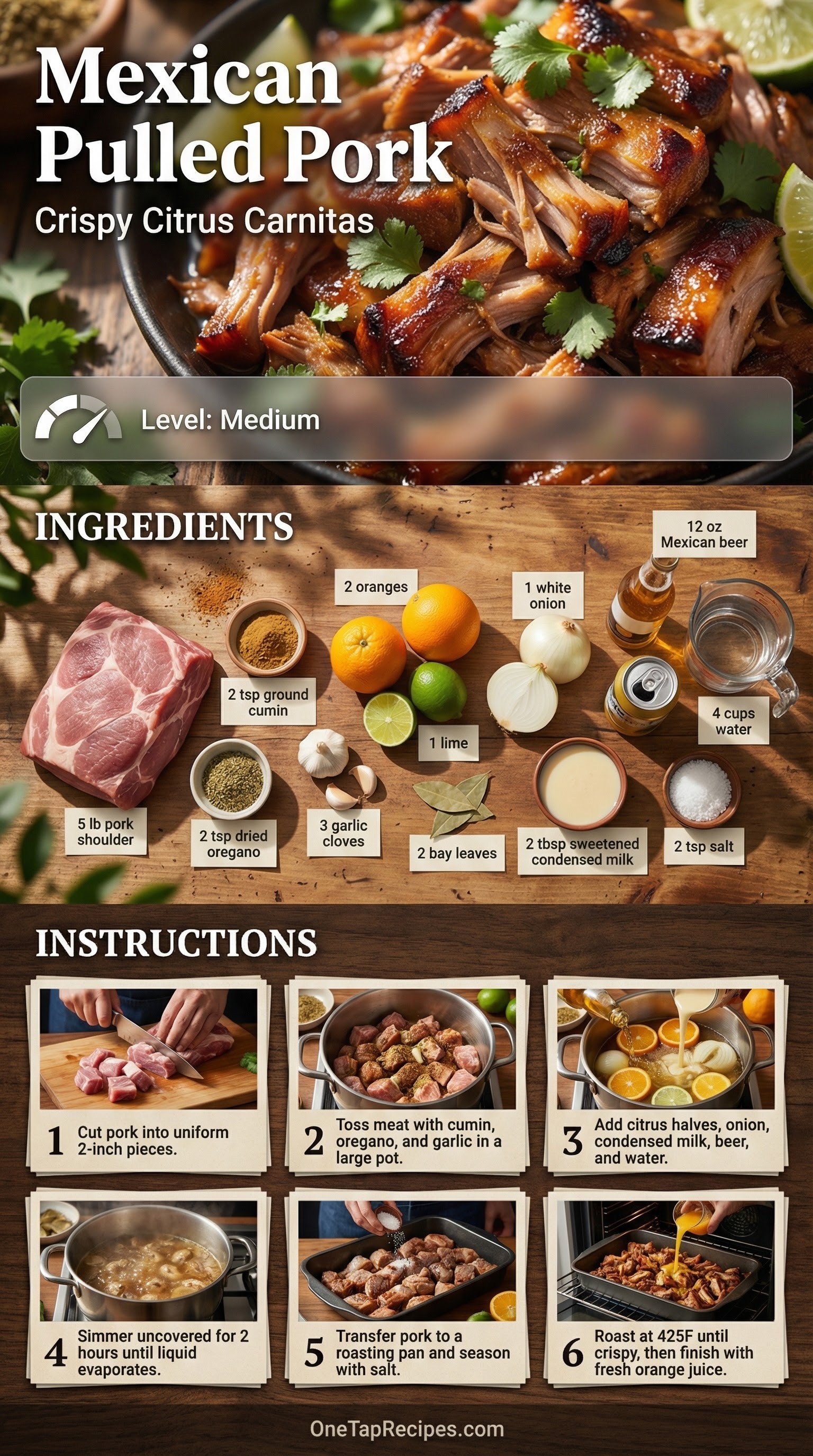 Mexican Pulled Pork

Crispy Citrus Carnitas

Level: Medium

INGREDIENTS

12 oz Mexican beer

2 oranges

1 white onion

2 tsp ground cumin

4 cups water

1 lime

5 lb pork shoulder

2 tsp dried oregano

3 garlic cloves

2 bay leaves

2 tbsp sweetened condensed milk

2 tsp salt

INSTRUCTIONS

1 Cut pork into uniform 2-inch pieces.

2 Toss meat with cumin, oregano, and garlic in a large pot.

3 Add citrus halves, onion, condensed milk, beer, and water.

4 Simmer uncovered for 2 hours until liquid evaporates.

5 Transfer pork to a roasting pan and season with salt.

6 Roast at 425F until crispy, then finish with fresh orange juice.

OneTapRecipes.com