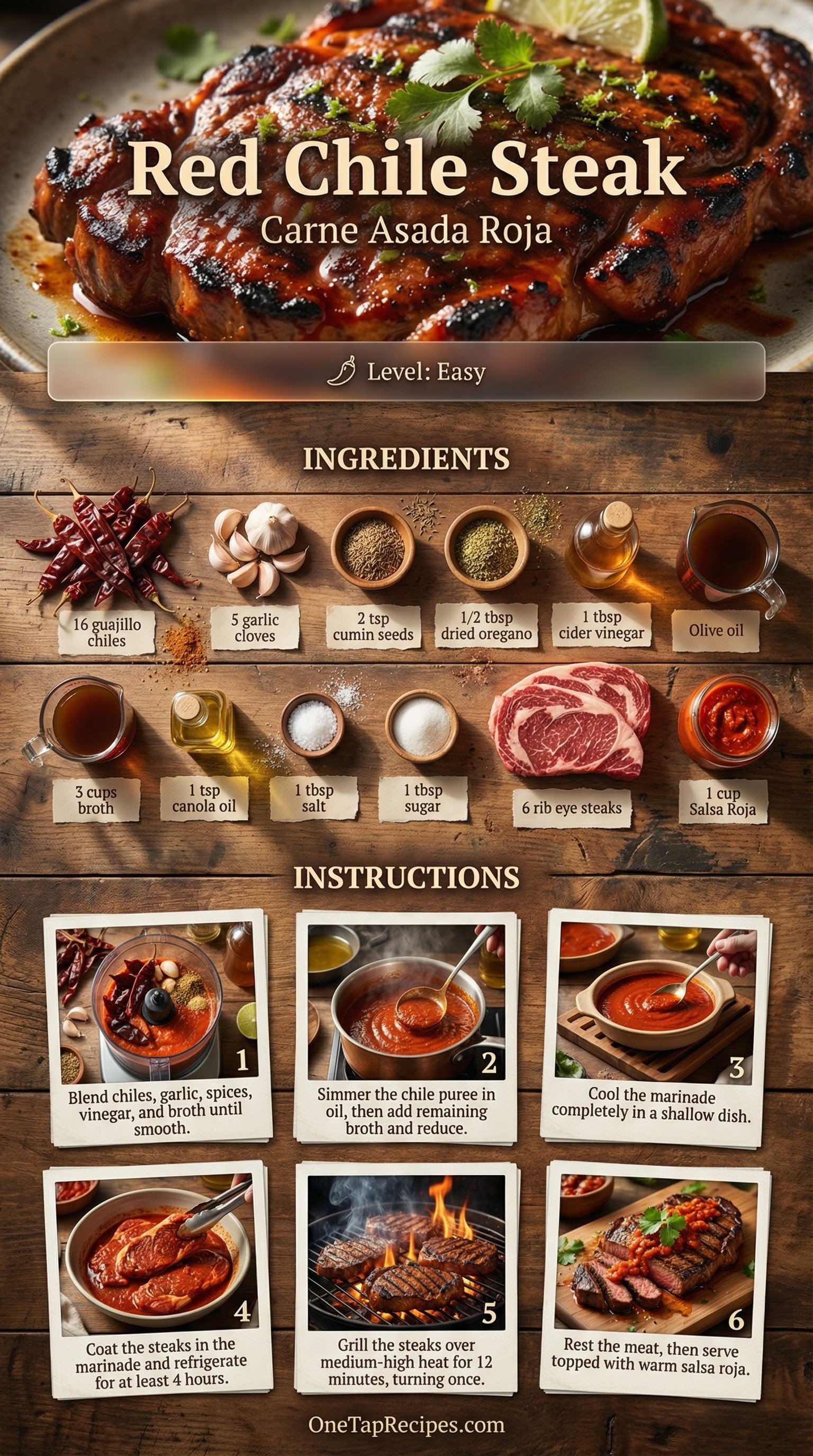 Red Chile Steak

Carne Asada Roja

Level: Easy

INGREDIENTS

16 guajillo chiles

5 garlic cloves

2 tsp cumin seeds

1/2 tbsp dried oregano

1 tbsp cider vinegar

Olive oil

3 cups broth

1 tsp canola oil

1 tbsp salt

1 tbsp sugar

6 rib eye steaks

1 cup Salsa Roja

INSTRUCTIONS

1
Blend chiles, garlic, spices, vinegar, and broth until smooth.

2
Simmer the chile puree in oil, then add remaining broth and reduce.

3
Cool the marinade completely in a shallow dish.

4
Coat the steaks in the marinade and refrigerate for at least 4 hours.

5
Grill the steaks over medium-high heat for 12 minutes, turning once.

6
Rest the meat, then serve topped with warm salsa roja.

OneTapRecipes.com