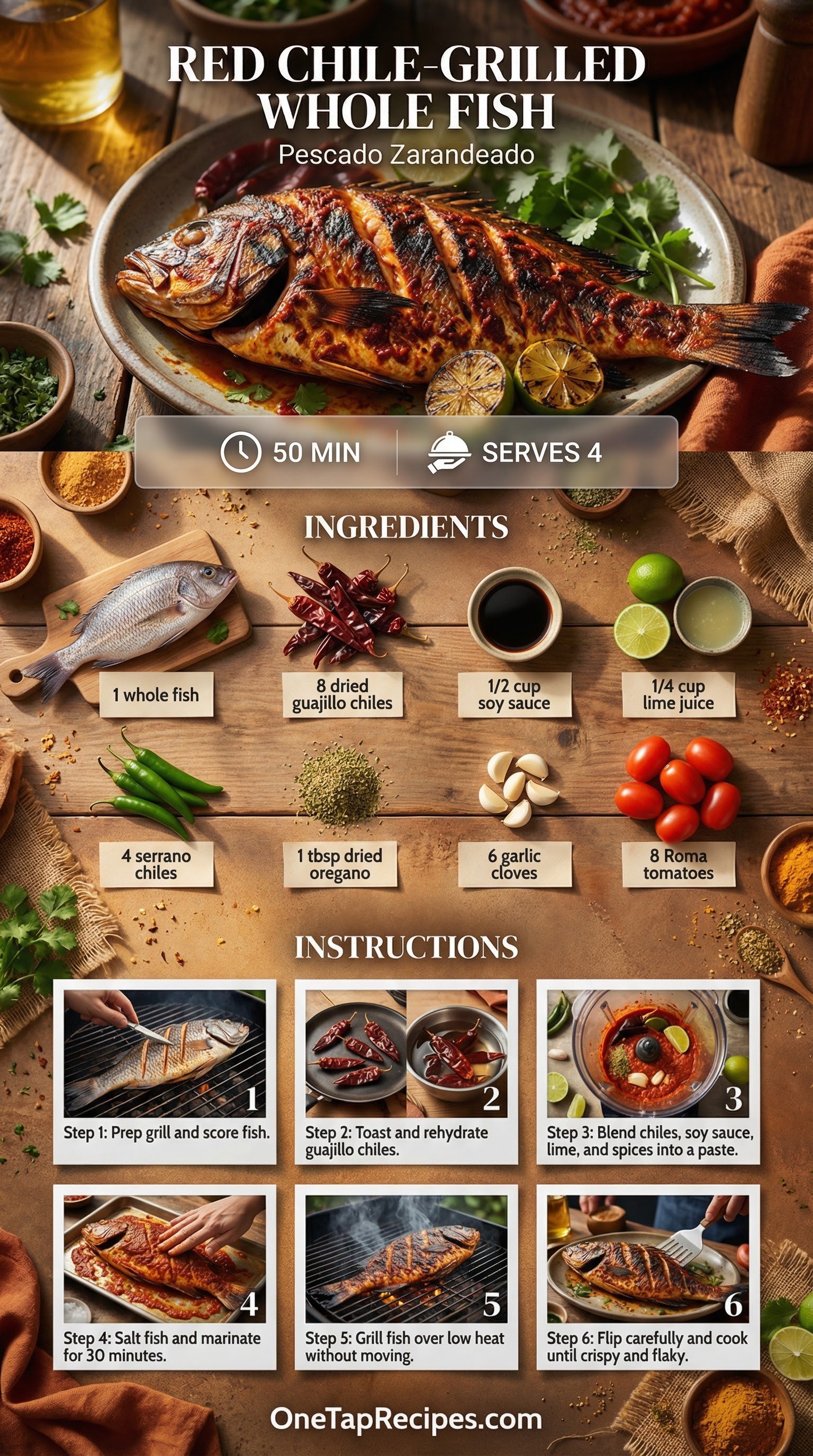 RED CHILE-GRILLED WHOLE FISH

Pescado Zarandeado

50 MIN

SERVES 4

INGREDIENTS

1 whole fish

8 dried guajillo chiles

1/2 cup soy sauce

1/4 cup lime juice

4 serrano chiles

1 tbsp dried oregano

6 garlic cloves

8 Roma tomatoes

INSTRUCTIONS

1
Step 1: Prep grill and score fish.

2
Step 2: Toast and rehydrate guajillo chiles.

3
Step 3: Blend chiles, soy sauce, lime, and spices into a paste.

4
Step 4: Salt fish and marinate for 30 minutes.

5
Step 5: Grill fish over low heat without moving.

6
Step 6: Flip carefully and cook until crispy and flaky.

OneTapRecipes.com