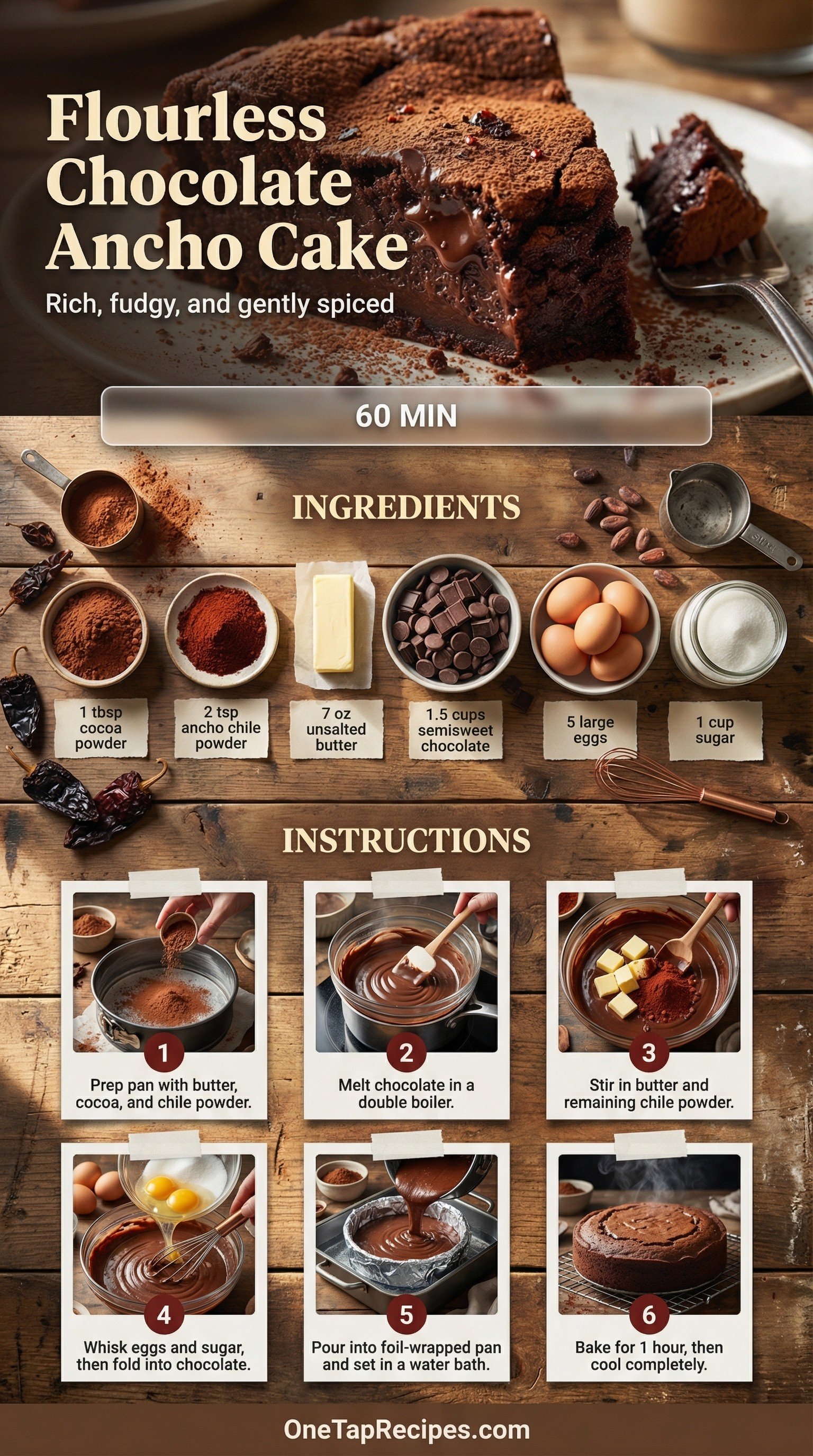 Flourless Chocolate Ancho Cake

Rich, fudgy, and gently spiced

60 MIN

INGREDIENTS

1 tbsp cocoa powder

2 tsp ancho chile powder

7 oz unsalted butter

1.5 cups semisweet chocolate

5 large eggs

1 cup sugar

INSTRUCTIONS

1
Prep pan with butter, cocoa, and chile powder.

2
Melt chocolate in a double boiler.

3
Stir in butter and remaining chile powder.

4
Whisk eggs and sugar, then fold into chocolate.

5
Pour into foil-wrapped pan and set in a water bath.

6
Bake for 1 hour, then cool completely.

OneTapRecipes.com