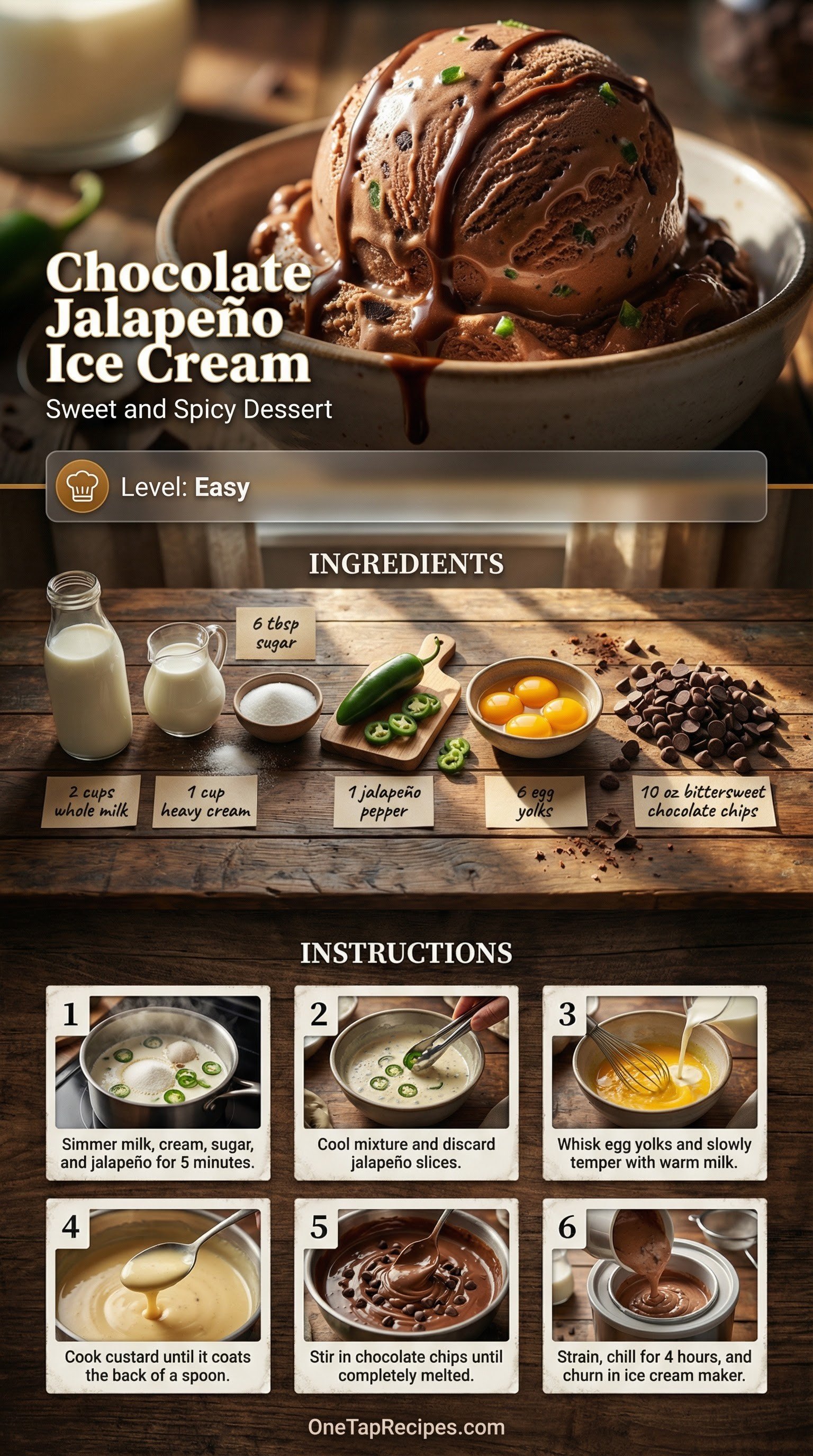 Chocolate Jalapeño Ice Cream
Sweet and Spicy Dessert

Level: Easy

INGREDIENTS

6 tbsp sugar

2 cups whole milk

1 cup heavy cream

1 jalapeño pepper

6 egg yolks

10 oz bittersweet chocolate chips

INSTRUCTIONS

1
Simmer milk, cream, sugar, and jalapeño for 5 minutes.

2
Cool mixture and discard jalapeño slices.

3
Whisk egg yolks and slowly temper with warm milk.

4
Cook custard until it coats the back of a spoon.

5
Stir in chocolate chips until completely melted.

6
Strain, chill for 4 hours, and churn in ice cream maker.

OneTapRecipes.com